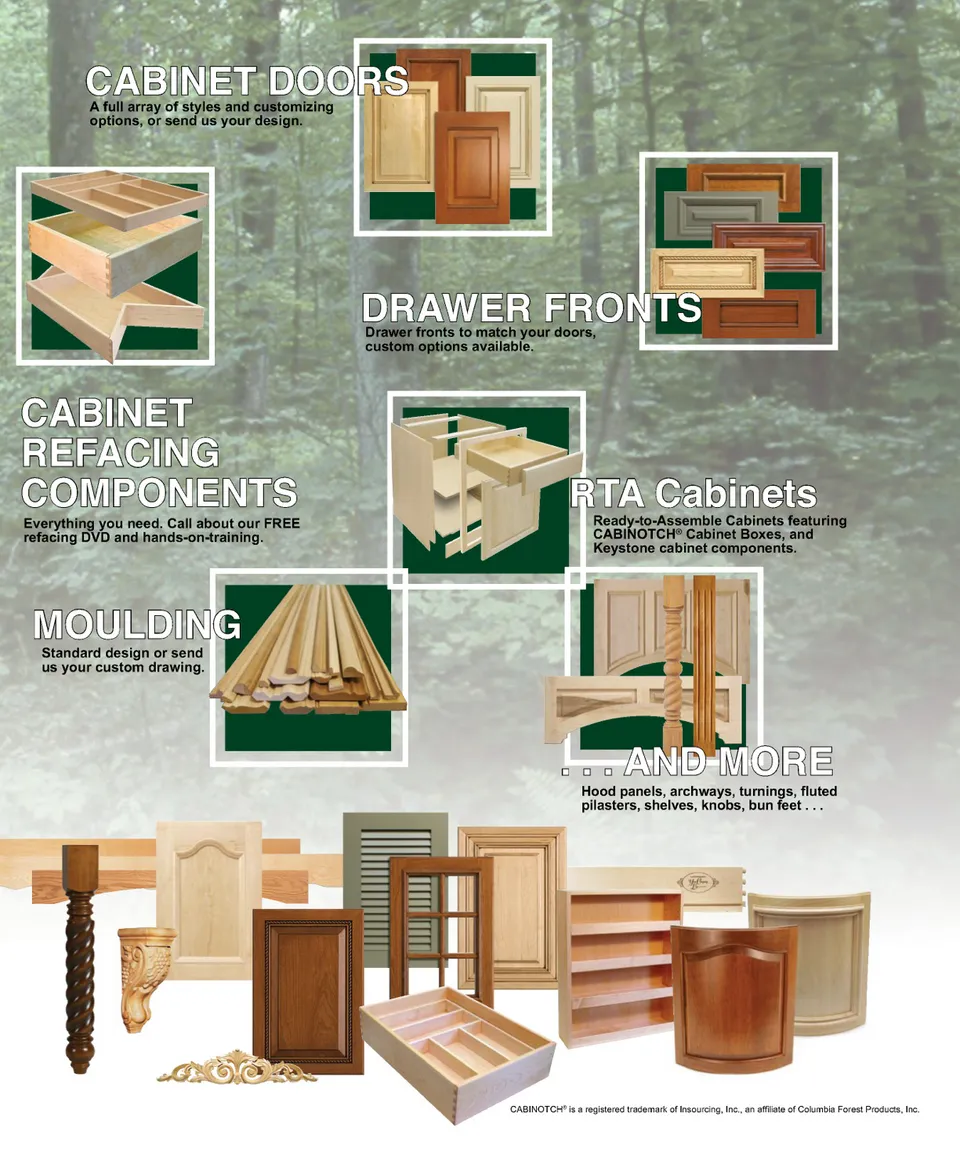 CABINET DOORS
A full array of styles and customizing options, or send us your design.

DRAWER FRONTS
Drawer fronts to match your doors, custom options available.

CABINET REFACING COMPONENTS
Everything you need. Call about our FREE refacing DVD and hands-on-training.

RTA Cabinets
Ready-to-Assemble Cabinets featuring CABINOTCH® Cabinet Boxes, and Keystone cabinet components.

MOULDING
Standard design or send us your custom drawing.

. . . AND MORE
Hood panels, archways, turnings, fluted pilasters, shelves, knobs, bun feet . . .

CABINOTCH® is a registered trademark of Insourcing, Inc., an affiliate of Columbia Forest Products, Inc.