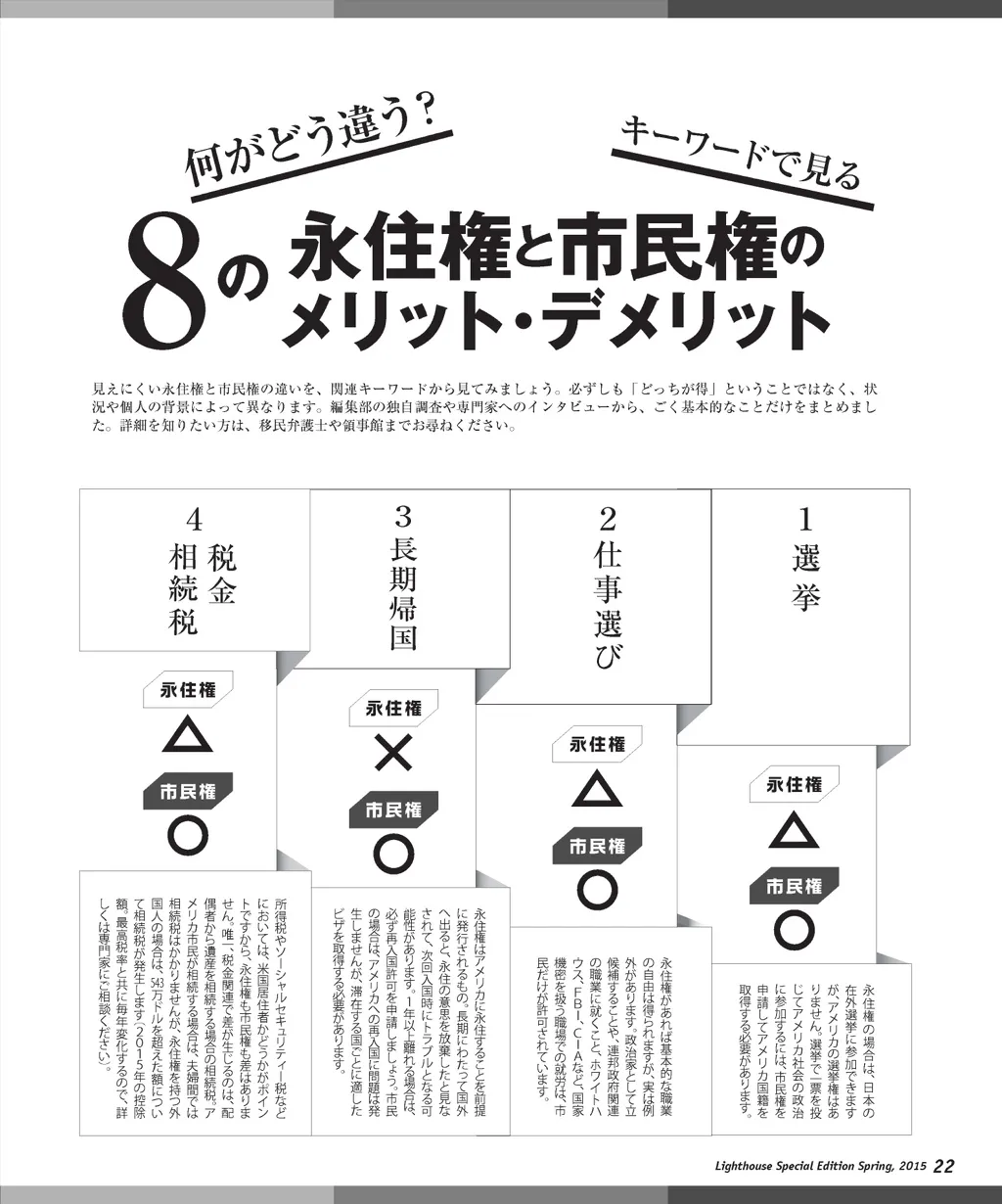 何がどう違う？

キーワードで見る

8の永住権と市民権のメリット・デメリット

見えにくい永住権と市民権の違いを、関連キーワードから見てみましょう。必ずしも「どっちが得」ということではなく、状況や個人の背景によって異なります。編集部の独自調査や専門家へのインタビューから、ごく基本的なことだけをまとめました。詳細を知りたい方は、移民弁護士や領事館までお尋ねください。

1 選挙

永住権
△
市民権
○

永住権の場合は、日本の在外選挙に参加できますが、アメリカの選挙権はありません。選挙で一票を投じてアメリカ社会の政治に参加するには、市民権を申請してアメリカ国籍を取得する必要があります。

2 仕事選び

永住権
△
市民権
○

永住権があれば基本的な職業の自由は得られますが、実は例外があります。政治家として立候補することや、連邦政府関連の職業に就くこと、ホワイトハウス、FBI、CIAなど、国家機密を扱う職場での就労は、市民だけが許可されています。

3 長期帰国

永住権
×
市民権
○

永住権はアメリカに永住することを前提に発行されるもの。長期にわたって国外へ出ると、永住の意思を放棄したと見なされて、次回入国時にトラブルとなる可能性があります。1年以上離れる場合は、必ず再入国許可を申請しましょう。市民の場合は、アメリカへの再入国に問題は発生しませんが、滞在する国ごとに適したビザを取得する必要があります。

4 税金 相続税

永住権
△
市民権
○

所得税やソーシャルセキュリティー税などにおいては、米国居住者かどうかがポイントですから、永住権も市民権も差はありません。唯一、税金関連で差が生じるのは、配偶者から遺産を相続する場合の相続税。アメリカ市民が相続する場合は、夫婦間では相続税はかかりませんが、永住権を持つ外国人の場合は、543万ドルを超えた額について相続税が発生します(2015年の控除額。最高税率と共に毎年変化するので、詳しくは専門家にご相談ください)。

Lighthouse Special Edition Spring, 2015 22