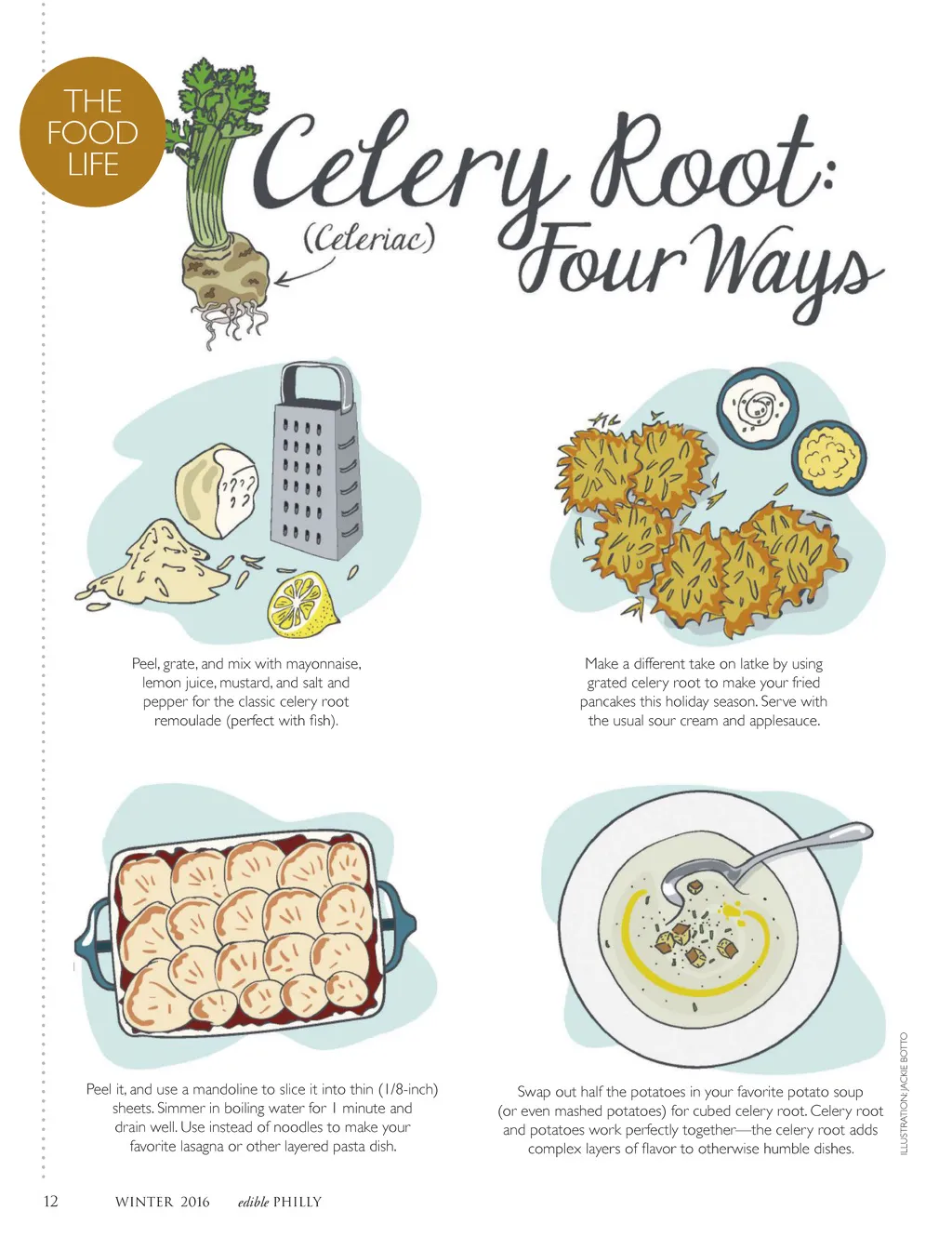 THE FOOD LIFE

Celery Root: Four Ways

(Celeriac)

Peel, grate, and mix with mayonnaise, lemon juice, mustard, and salt and pepper for the classic celery root remoulade (perfect with fish).

Make a different take on latke by using grated celery root to make your fried pancakes this holiday season. Serve with the usual sour cream and applesauce.

Peel it, and use a mandoline to slice it into thin (1/8-inch) sheets. Simmer in boiling water for 1 minute and drain well. Use instead of noodles to make your favorite lasagna or other layered pasta dish.

Swap out half the potatoes in your favorite potato soup (or even mashed potatoes) for cubed celery root. Celery root and potatoes work perfectly together—the celery root adds complex layers of flavor to otherwise humble dishes.

ILLUSTRATION: JACKIE BOTTO

12 WINTER 2016 edible PHILLY