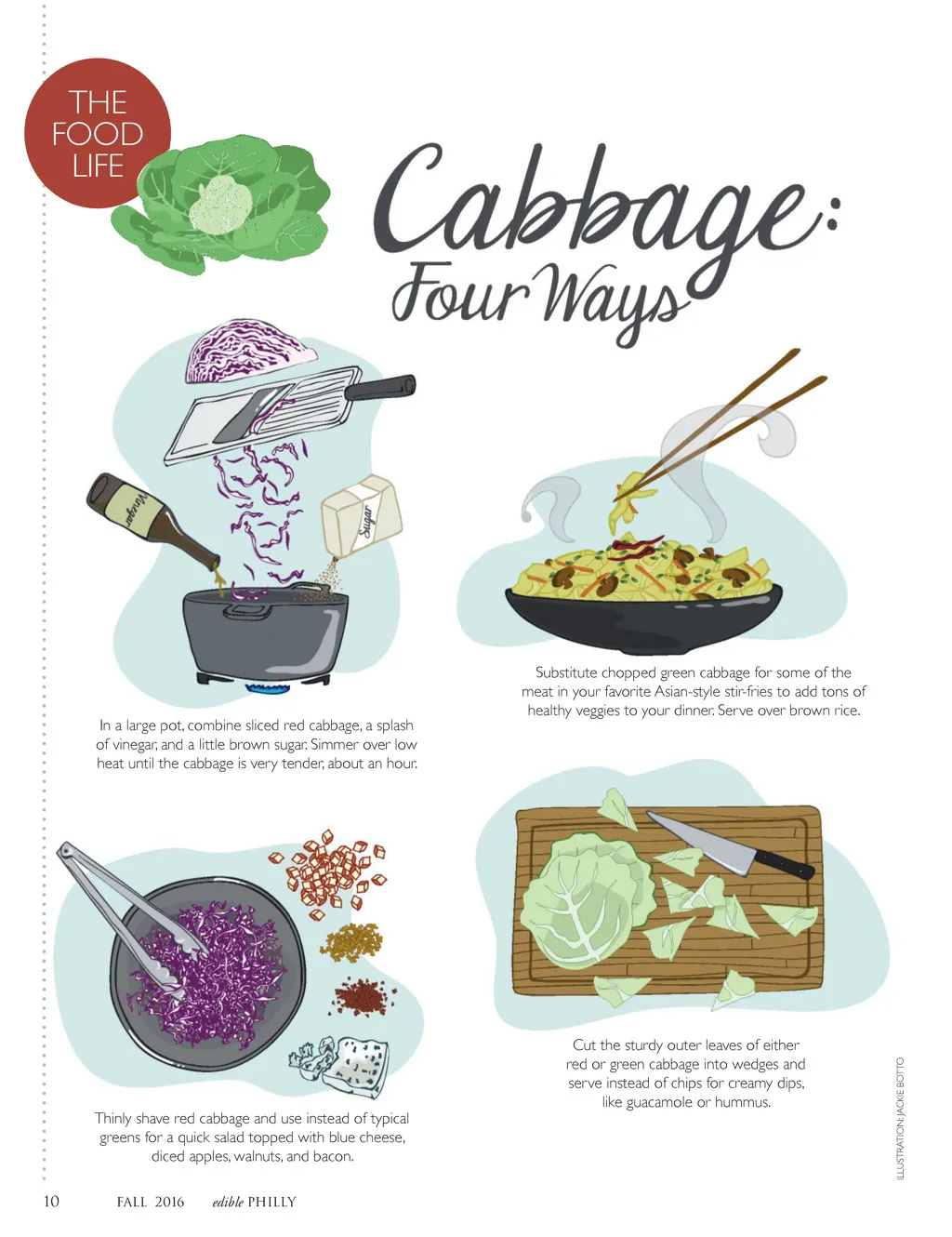 THE FOOD LIFE

Cabbage: Four Ways

Vinegar

Sugar

In a large pot, combine sliced red cabbage, a splash of vinegar, and a little brown sugar. Simmer over low heat until the cabbage is very tender, about an hour.

Substitute chopped green cabbage for some of the meat in your favorite Asian-style stir-fries to add tons of healthy veggies to your dinner. Serve over brown rice.

Thinly shave red cabbage and use instead of typical greens for a quick salad topped with blue cheese, diced apples, walnuts, and bacon.

Cut the sturdy outer leaves of either red or green cabbage into wedges and serve instead of chips for creamy dips, like guacamole or hummus.

ILLUSTRATION: JACKIE BOTTO

10 FALL 2016 edible PHILLY