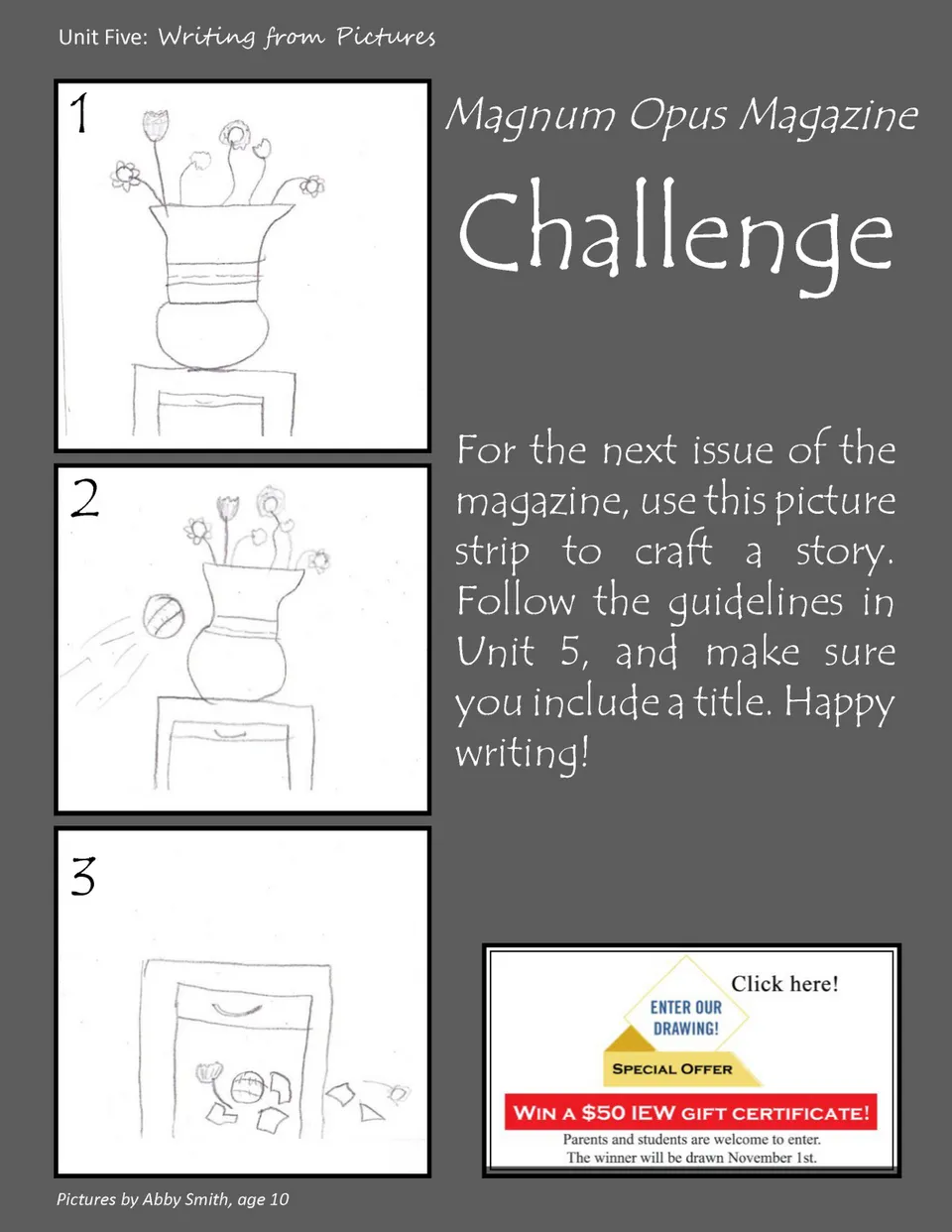 Unit Five: Writing from Pictures

1

2

3

Magnum Opus Magazine

Challenge

For the next issue of the magazine, use this picture strip to craft a story. Follow the guidelines in Unit 5, and make sure you include a title. Happy writing!

Click here!

ENTER OUR DRAWING!

SPECIAL OFFER

WIN A $50 IEW GIFT CERTIFICATE!

Parents and students are welcome to enter.
The winner will be drawn November 1st.

Pictures by Abby Smith, age 10