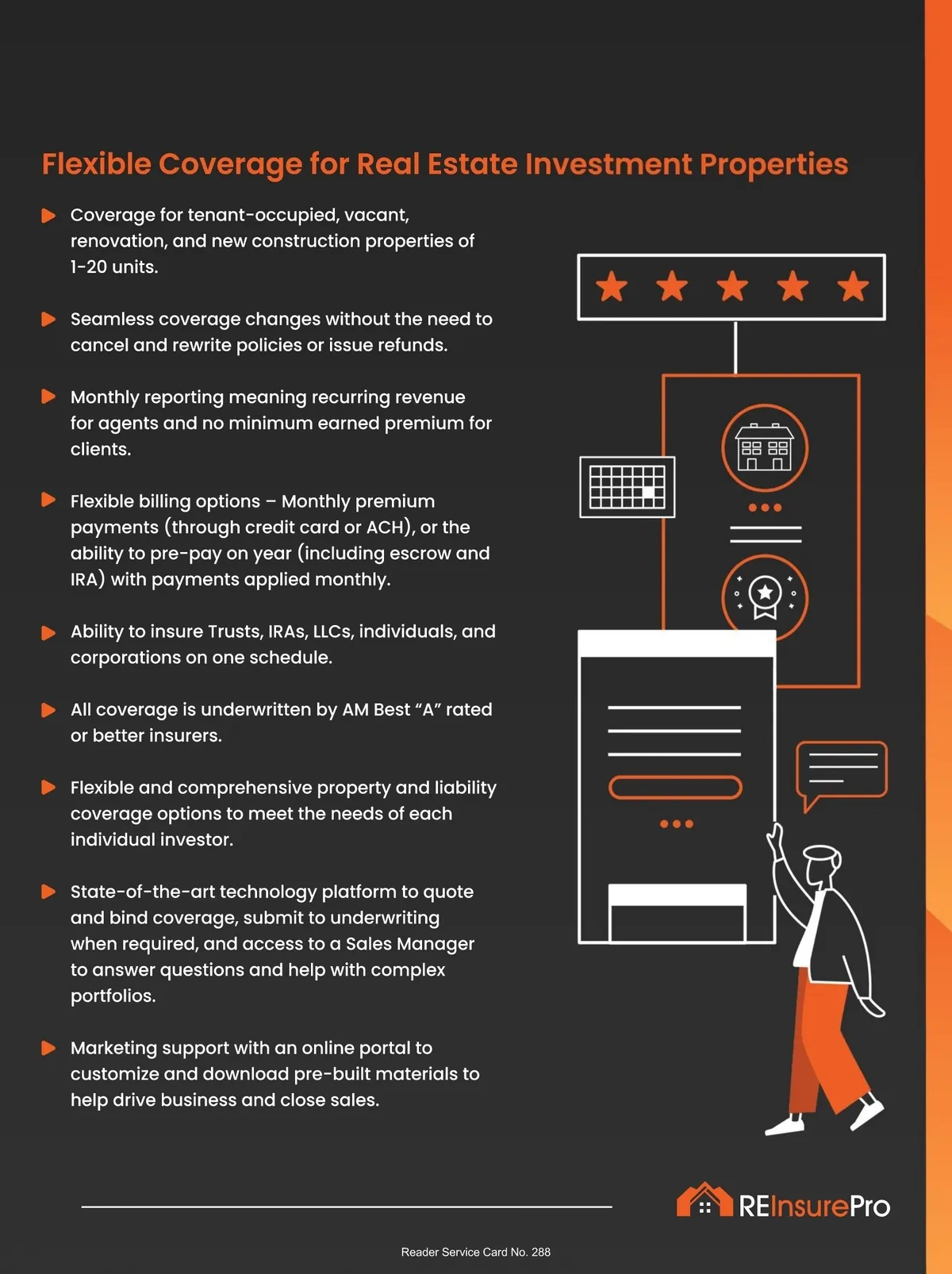 Flexible Coverage for Real Estate Investment Properties

Coverage for tenant-occupied, vacant, renovation, and new construction properties of 1-20 units.

Seamless coverage changes without the need to cancel and rewrite policies or issue refunds.

Monthly reporting meaning recurring revenue for agents and no minimum earned premium for clients.

Flexible billing options – Monthly premium payments (through credit card or ACH), or the ability to pre-pay on year (including escrow and IRA) with payments applied monthly.

Ability to insure Trusts, IRAs, LLCs, individuals, and corporations on one schedule.

All coverage is underwritten by AM Best “A” rated or better insurers.

Flexible and comprehensive property and liability coverage options to meet the needs of each individual investor.

State-of-the-art technology platform to quote and bind coverage, submit to underwriting when required, and access to a Sales Manager to answer questions and help with complex portfolios.

Marketing support with an online portal to customize and download pre-built materials to help drive business and close sales.

REInsurePro

Reader Service Card No. 288