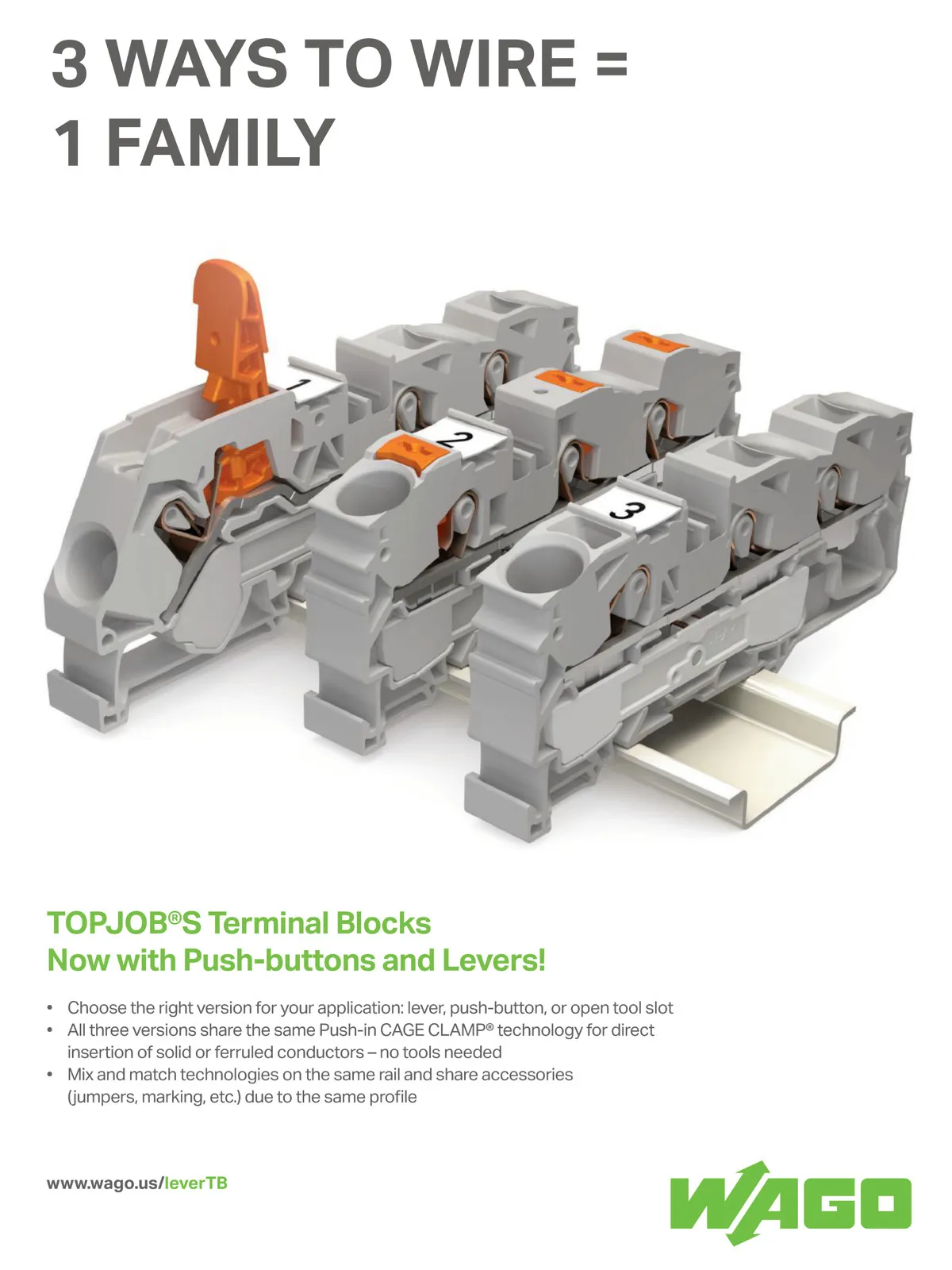 3 WAYS TO WIRE = 1 FAMILY

1

2

3

TOPJOB®S Terminal Blocks
Now with Push-buttons and Levers!

• Choose the right version for your application: lever, push-button, or open tool slot
• All three versions share the same Push-in CAGE CLAMP® technology for direct insertion of solid or ferruled conductors – no tools needed
• Mix and match technologies on the same rail and share accessories (jumpers, marking, etc.) due to the same profile

www.wago.us/leverTB

WAGO