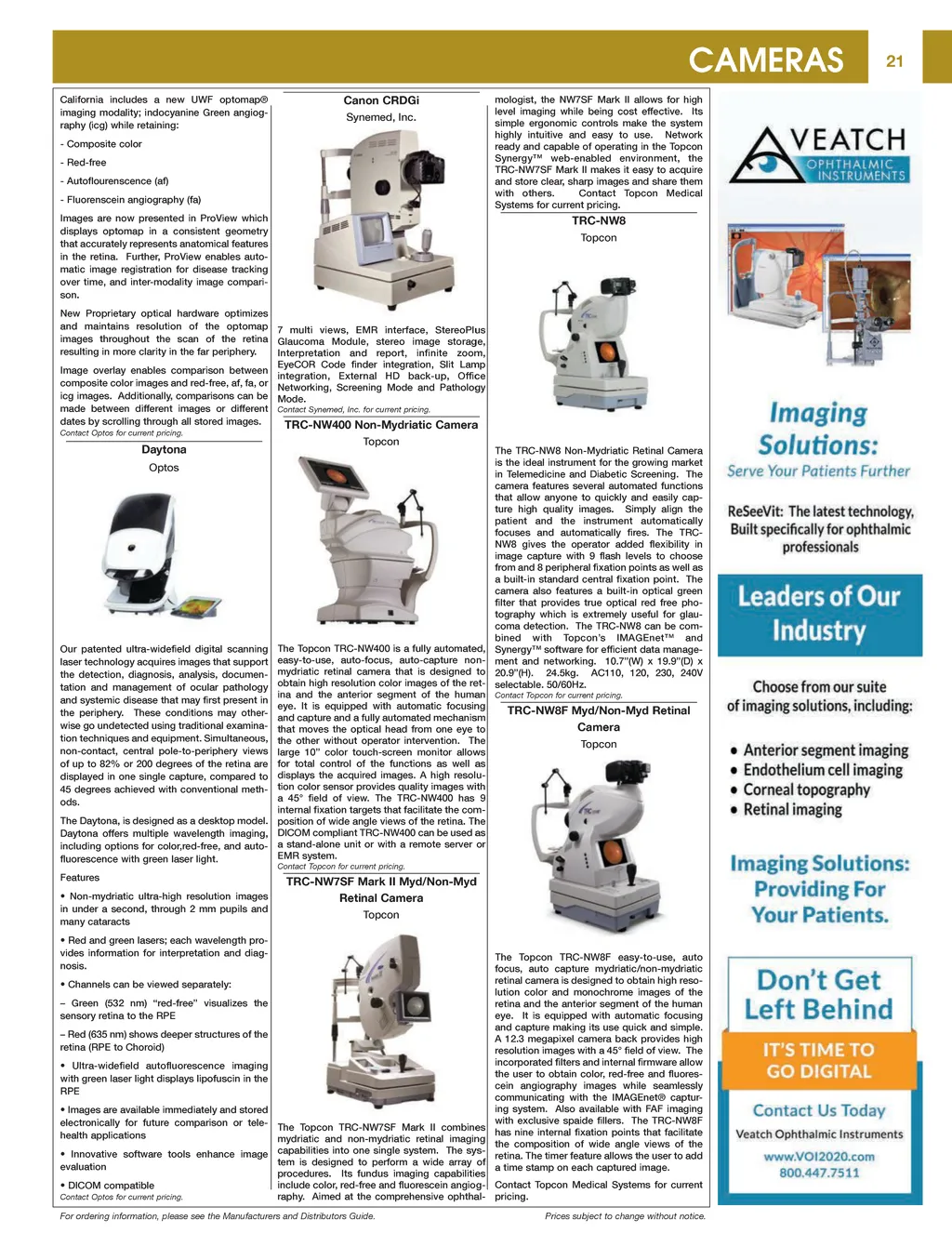 CAMERAS 21

California includes a new UWF optomap® imaging modality; indocyanine Green angiography (icg) while retaining:

- Composite color

- Red-free

- Autoflourenscence (af)

- Fluorenscein angiography (fa)

Images are now presented in ProView which displays optomap in a consistent geometry that accurately represents anatomical features in the retina. Further, ProView enables automatic image registration for disease tracking over time, and inter-modality image comparison.

New Proprietary optical hardware optimizes and maintains resolution of the optomap images throughout the scan of the retina resulting in more clarity in the far periphery.

Image overlay enables comparison between composite color images and red-free, af, fa, or icg images. Additionally, comparisons can be made between different images or different dates by scrolling through all stored images.

Contact Optos for current pricing.

Daytona

Optos

Our patented ultra-widefield digital scanning laser technology acquires images that support the detection, diagnosis, analysis, documentation and management of ocular pathology and systemic disease that may first present in the periphery. These conditions may otherwise go undetected using traditional examination techniques and equipment. Simultaneous, non-contact, central pole-to-periphery views of up to 82% or 200 degrees of the retina are displayed in one single capture, compared to 45 degrees achieved with conventional methods.

The Daytona, is designed as a desktop model. Daytona offers multiple wavelength imaging, including options for color,red-free, and autofluorescence with green laser light.

Features

• Non-mydriatic ultra-high resolution images in under a second, through 2 mm pupils and many cataracts

• Red and green lasers; each wavelength provides information for interpretation and diagnosis.

• Channels can be viewed separately:

– Green (532 nm) “red-free” visualizes the sensory retina to the RPE

– Red (635 nm) shows deeper structures of the retina (RPE to Choroid)

• Ultra-widefield autofluorescence imaging with green laser light displays lipofuscin in the RPE

• Images are available immediately and stored electronically for future comparison or telehealth applications

• Innovative software tools enhance image evaluation

• DICOM compatible

Contact Optos for current pricing.

Canon CRDGi

Synemed, Inc.

7 multi views, EMR interface, StereoPlus Glaucoma Module, stereo image storage, Interpretation and report, infinite zoom, EyeCOR Code finder integration, Slit Lamp integration, External HD back-up, Office Networking, Screening Mode and Pathology Mode.

Contact Synemed, Inc. for current pricing.

TRC-NW400 Non-Mydriatic Camera

Topcon

The Topcon TRC-NW400 is a fully automated, easy-to-use, auto-focus, auto-capture non-mydriatic retinal camera that is designed to obtain high resolution color images of the retina and the anterior segment of the human eye. It is equipped with automatic focusing and capture and a fully automated mechanism that moves the optical head from one eye to the other without operator intervention. The large 10” color touch-screen monitor allows for total control of the functions as well as displays the acquired images. A high resolution color sensor provides quality images with a 45° field of view. The TRC-NW400 has 9 internal fixation targets that facilitate the composition of wide angle views of the retina. The DICOM compliant TRC-NW400 can be used as a stand-alone unit or with a remote server or EMR system.

Contact Topcon for current pricing.

TRC-NW7SF Mark II Myd/Non-Myd Retinal Camera

Topcon

The Topcon TRC-NW7SF Mark II combines mydriatic and non-mydriatic retinal imaging capabilities into one single system. The system is designed to perform a wide array of procedures. Its fundus imaging capabilities include color, red-free and fluorescein angiography. Aimed at the comprehensive ophthalmologist, the NW7SF Mark II allows for high level imaging while being cost effective. Its simple ergonomic controls make the system highly intuitive and easy to use. Network ready and capable of operating in the Topcon Synergy™ web-enabled environment, the TRC-NW7SF Mark II makes it easy to acquire and store clear, sharp images and share them with others. Contact Topcon Medical Systems for current pricing.

TRC-NW8

Topcon

The TRC-NW8 Non-Mydriatic Retinal Camera is the ideal instrument for the growing market in Telemedicine and Diabetic Screening. The camera features several automated functions that allow anyone to quickly and easily capture high quality images. Simply align the patient and the instrument automatically focuses and automatically fires. The TRC-NW8 gives the operator added flexibility in image capture with 9 flash levels to choose from and 8 peripheral fixation points as well as a built-in standard central fixation point. The camera also features a built-in optical green filter that provides true optical red free photography which is extremely useful for glaucoma detection. The TRC-NW8 can be combined with Topcon’s IMAGEnet™ and Synergy™ software for efficient data management and networking. 10.7”(W) x 19.9”(D) x 20.9”(H). 24.5kg. AC110, 120, 230, 240V selectable. 50/60Hz.

Contact Topcon for current pricing.

TRC-NW8F Myd/Non-Myd Retinal Camera

Topcon

The Topcon TRC-NW8F easy-to-use, auto focus, auto capture mydriatic/non-mydriatic retinal camera is designed to obtain high resolution color and monochrome images of the retina and the anterior segment of the human eye. It is equipped with automatic focusing and capture making its use quick and simple. A 12.3 megapixel camera back provides high resolution images with a 45° field of view. The incorporated filters and internal firmware allow the user to obtain color, red-free and fluorescein angiography images while seamlessly communicating with the IMAGEnet® capturing system. Also available with FAF imaging with exclusive spaide fillers. The TRC-NW8F has nine internal fixation points that facilitate the composition of wide angle views of the retina. The timer feature allows the user to add a time stamp on each captured image.

Contact Topcon Medical Systems for current pricing.

VEATCH OPHTHALMIC INSTRUMENTS

Imaging Solutions:
Serve Your Patients Further

ReSeeVit: The latest technology, Built specifically for ophthalmic professionals

Leaders of Our Industry

Choose from our suite of imaging solutions, including:

• Anterior segment imaging
• Endothelium cell imaging
• Corneal topography
• Retinal imaging

Imaging Solutions: Providing For Your Patients.

Don’t Get Left Behind

IT’S TIME TO GO DIGITAL

Contact Us Today
Veatch Ophthalmic Instruments
www.VOI2020.com
800.447.7511

For ordering information, please see the Manufacturers and Distributors Guide.

Prices subject to change without notice.