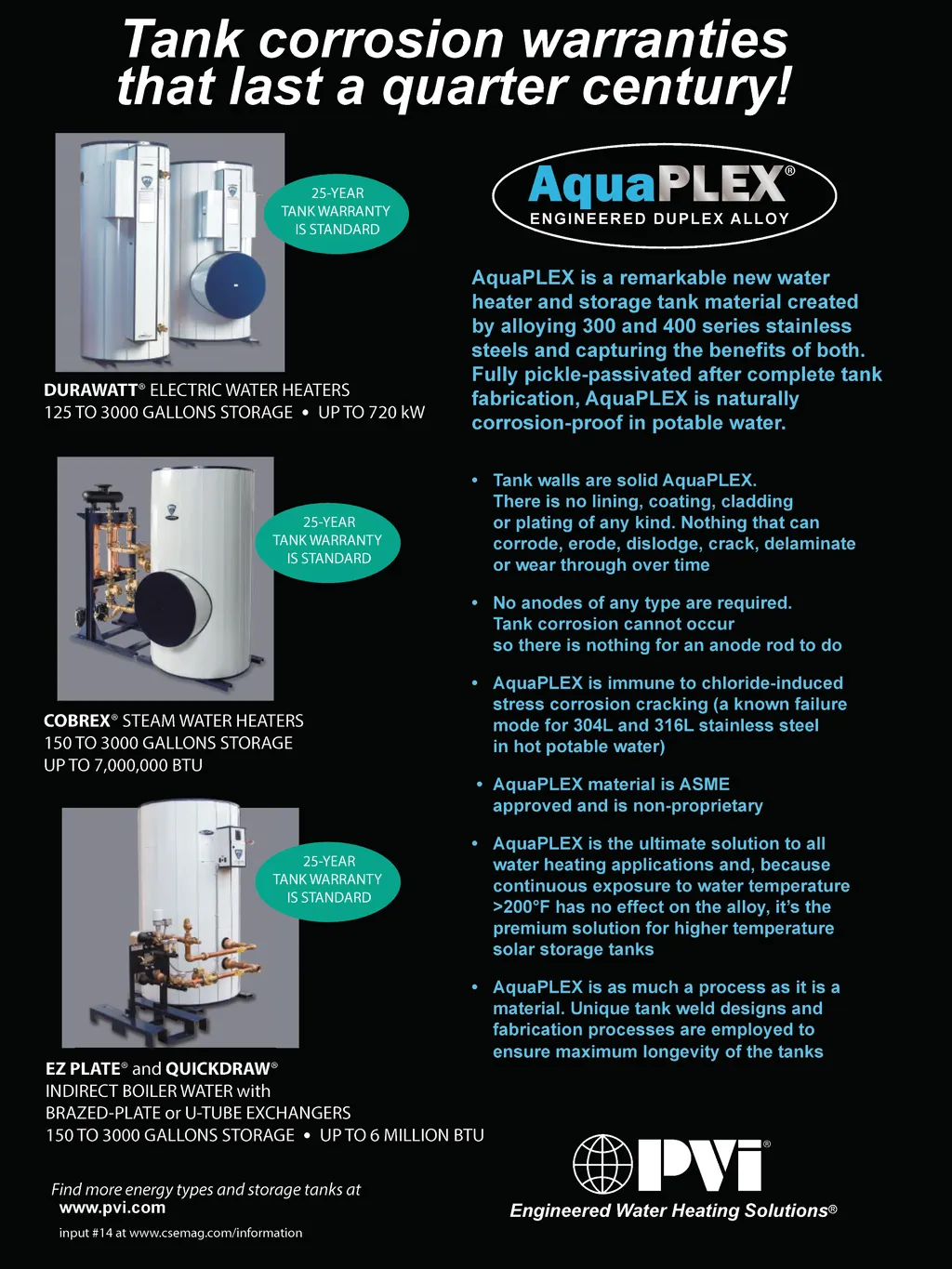 Tank corrosion warranties that last a quarter century!

25-YEAR TANK WARRANTY IS STANDARD

DURAWATT® ELECTRIC WATER HEATERS
125 TO 3000 GALLONS STORAGE • UP TO 720 kW

25-YEAR TANK WARRANTY IS STANDARD

COBREX® STEAM WATER HEATERS
150 TO 3000 GALLONS STORAGE
UP TO 7,000,000 BTU

25-YEAR TANK WARRANTY IS STANDARD

EZ PLATE® and QUICKDRAW®
INDIRECT BOILER WATER with
BRAZED-PLATE or U-TUBE EXCHANGERS
150 TO 3000 GALLONS STORAGE • UP TO 6 MILLION BTU

Find more energy types and storage tanks at
www.pvi.com

input #14 at www.csemag.com/information

AquaPLEX®
ENGINEERED DUPLEX ALLOY

AquaPLEX is a remarkable new water heater and storage tank material created by alloying 300 and 400 series stainless steels and capturing the benefits of both. Fully pickle-passivated after complete tank fabrication, AquaPLEX is naturally corrosion-proof in potable water.

• Tank walls are solid AquaPLEX. There is no lining, coating, cladding or plating of any kind. Nothing that can corrode, erode, dislodge, crack, delaminate or wear through over time

• No anodes of any type are required. Tank corrosion cannot occur so there is nothing for an anode rod to do

• AquaPLEX is immune to chloride-induced stress corrosion cracking (a known failure mode for 304L and 316L stainless steel in hot potable water)

• AquaPLEX material is ASME approved and is non-proprietary

• AquaPLEX is the ultimate solution to all water heating applications and, because continuous exposure to water temperature >200°F has no effect on the alloy, it's the premium solution for higher temperature solar storage tanks

• AquaPLEX is as much a process as it is a material. Unique tank weld designs and fabrication processes are employed to ensure maximum longevity of the tanks

PVI®
Engineered Water Heating Solutions®