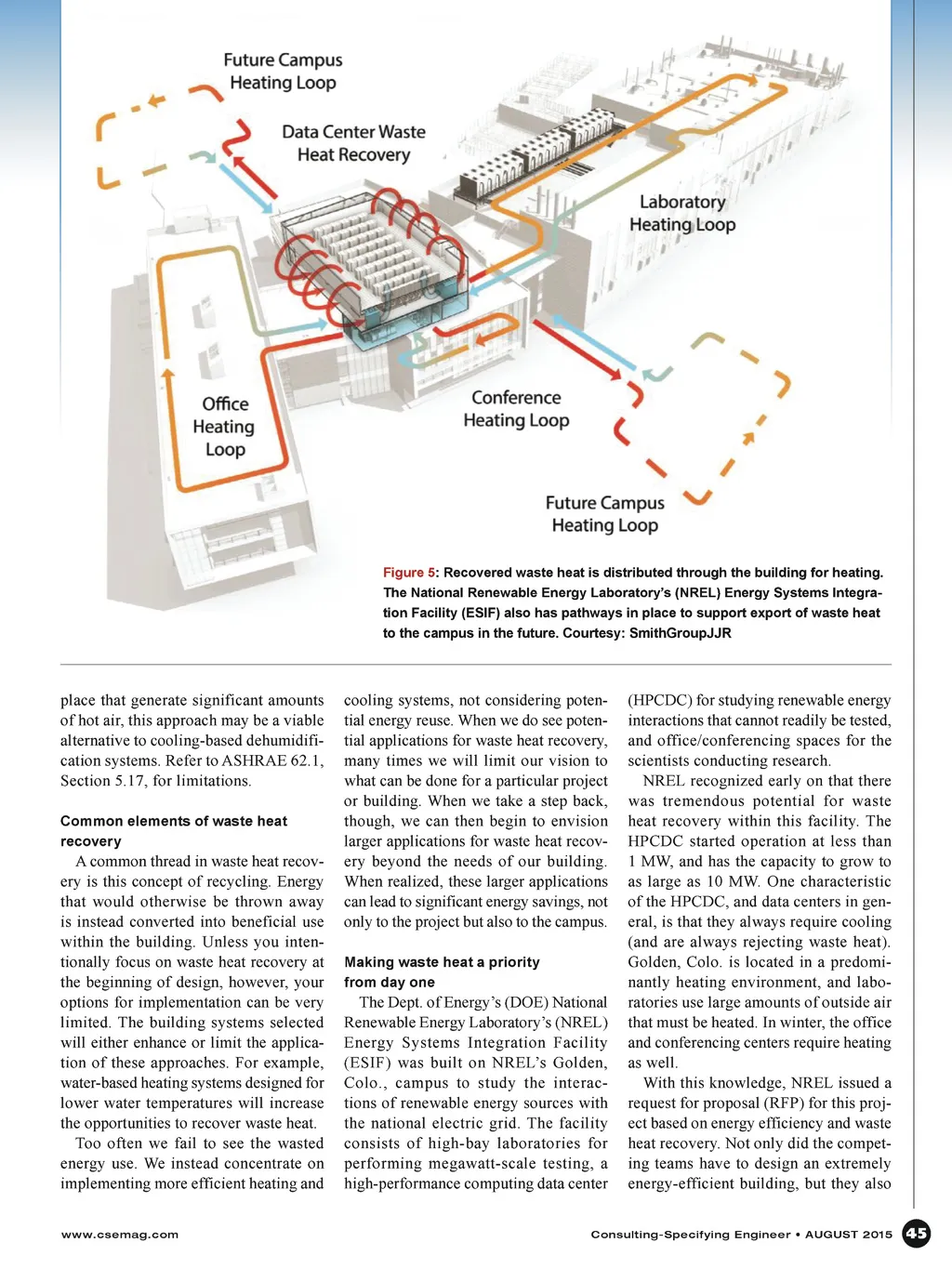 Future Campus Heating Loop

Data Center Waste Heat Recovery

Laboratory Heating Loop

Office Heating Loop

Conference Heating Loop

Future Campus Heating Loop

Figure 5: Recovered waste heat is distributed through the building for heating. The National Renewable Energy Laboratory's (NREL) Energy Systems Integration Facility (ESIF) also has pathways in place to support export of waste heat to the campus in the future. Courtesy: SmithGroupJJR

place that generate significant amounts of hot air, this approach may be a viable alternative to cooling-based dehumidification systems. Refer to ASHRAE 62.1, Section 5.17, for limitations.

Common elements of waste heat recovery

A common thread in waste heat recovery is this concept of recycling. Energy that would otherwise be thrown away is instead converted into beneficial use within the building. Unless you intentionally focus on waste heat recovery at the beginning of design, however, your options for implementation can be very limited. The building systems selected will either enhance or limit the application of these approaches. For example, water-based heating systems designed for lower water temperatures will increase the opportunities to recover waste heat.

Too often we fail to see the wasted energy use. We instead concentrate on implementing more efficient heating and cooling systems, not considering potential energy reuse. When we do see potential applications for waste heat recovery, many times we will limit our vision to what can be done for a particular project or building. When we take a step back, though, we can then begin to envision larger applications for waste heat recovery beyond the needs of our building. When realized, these larger applications can lead to significant energy savings, not only to the project but also to the campus.

Making waste heat a priority from day one

The Dept. of Energy's (DOE) National Renewable Energy Laboratory's (NREL) Energy Systems Integration Facility (ESIF) was built on NREL's Golden, Colo., campus to study the interactions of renewable energy sources with the national electric grid. The facility consists of high-bay laboratories for performing megawatt-scale testing, a high-performance computing data center (HPCDC) for studying renewable energy interactions that cannot readily be tested, and office/conferencing spaces for the scientists conducting research.

NREL recognized early on that there was tremendous potential for waste heat recovery within this facility. The HPCDC started operation at less than 1 MW, and has the capacity to grow to as large as 10 MW. One characteristic of the HPCDC, and data centers in general, is that they always require cooling (and are always rejecting waste heat). Golden, Colo. is located in a predominantly heating environment, and laboratories use large amounts of outside air that must be heated. In winter, the office and conferencing centers require heating as well.

With this knowledge, NREL issued a request for proposal (RFP) for this project based on energy efficiency and waste heat recovery. Not only did the competing teams have to design an extremely energy-efficient building, but they also

www.csemag.com

Consulting-Specifying Engineer • AUGUST 2015 45