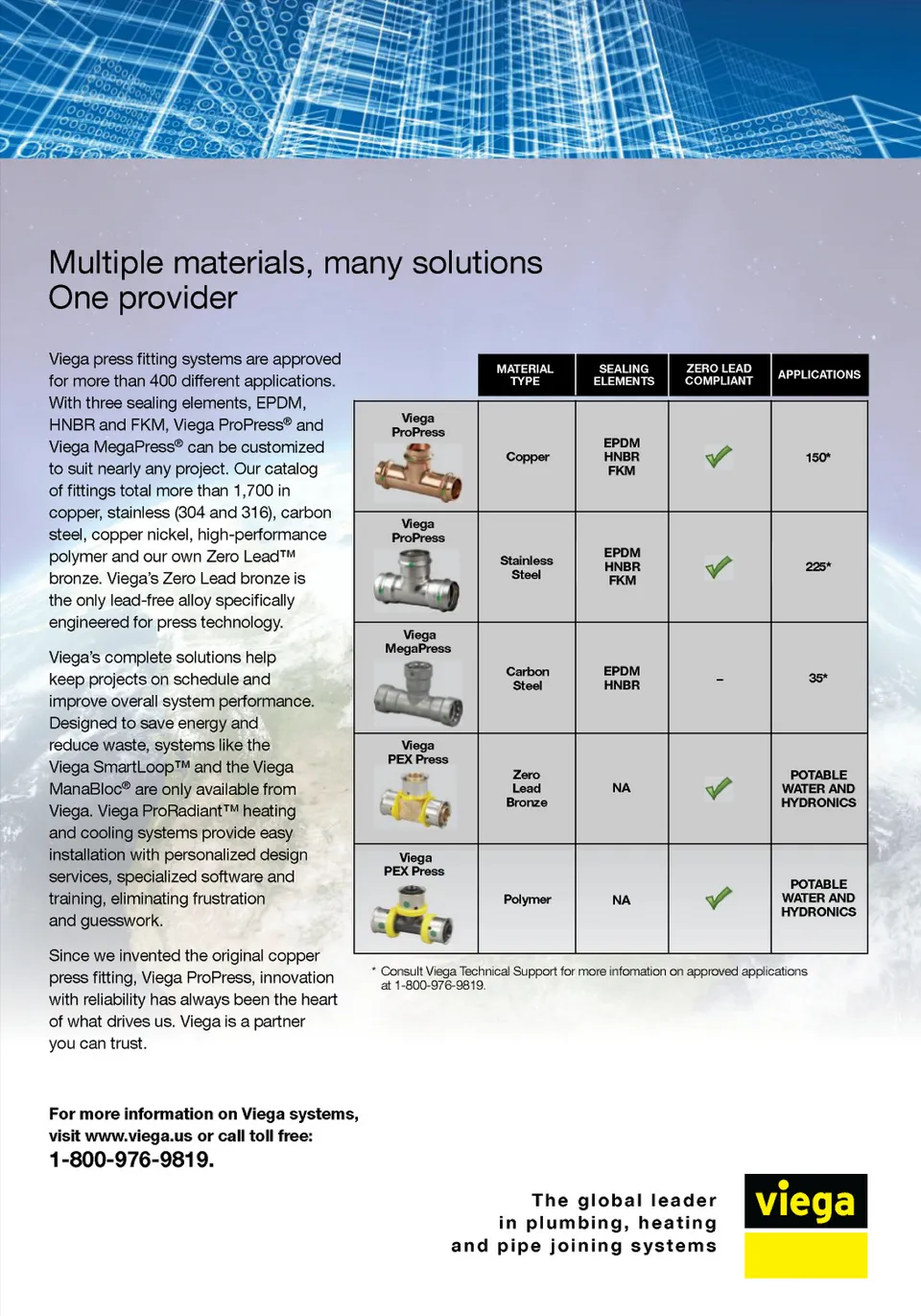 Multiple materials, many solutions
One provider

Viega press fitting systems are approved for more than 400 different applications. With three sealing elements, EPDM, HNBR and FKM, Viega ProPress® and Viega MegaPress® can be customized to suit nearly any project. Our catalog of fittings total more than 1,700 in copper, stainless (304 and 316), carbon steel, copper nickel, high-performance polymer and our own Zero Lead™ bronze. Viega's Zero Lead bronze is the only lead-free alloy specifically engineered for press technology.

Viega's complete solutions help keep projects on schedule and improve overall system performance. Designed to save energy and reduce waste, systems like the Viega SmartLoop™ and the Viega ManaBloc® are only available from Viega. Viega ProRadiant™ heating and cooling systems provide easy installation with personalized design services, specialized software and training, eliminating frustration and guesswork.

Since we invented the original copper press fitting, Viega ProPress, innovation with reliability has always been the heart of what drives us. Viega is a partner you can trust.

| | MATERIAL TYPE | SEALING ELEMENTS | ZERO LEAD COMPLIANT | APPLICATIONS |
|---|---|---|---|---|
| Viega ProPress | Copper | EPDM HNBR FKM | ✓ | 150* |
| Viega ProPress | Stainless Steel | EPDM HNBR FKM | ✓ | 225* |
| Viega MegaPress | Carbon Steel | EPDM HNBR | – | 35* |
| Viega PEX Press | Zero Lead Bronze | NA | ✓ | POTABLE WATER AND HYDRONICS |
| Viega PEX Press | Polymer | NA | ✓ | POTABLE WATER AND HYDRONICS |

* Consult Viega Technical Support for more infomation on approved applications at 1-800-976-9819.

For more information on Viega systems, visit www.viega.us or call toll free:
1-800-976-9819.

The global leader in plumbing, heating and pipe joining systems

viega