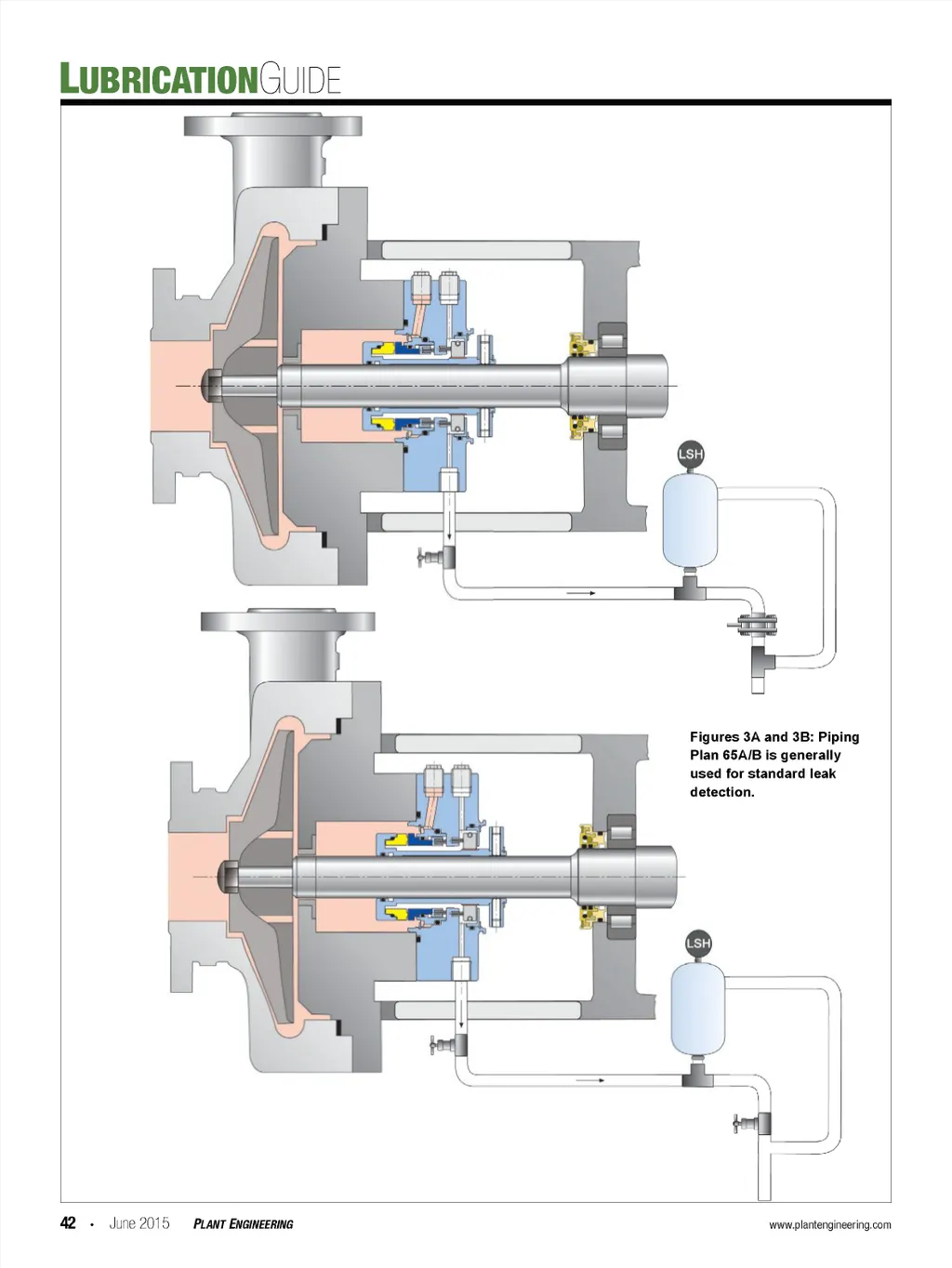 LUBRICATIONGUIDE

LSH

Figures 3A and 3B: Piping Plan 65A/B is generally used for standard leak detection.

LSH

42 • June 2015 PLANT ENGINEERING

www.plantengineering.com