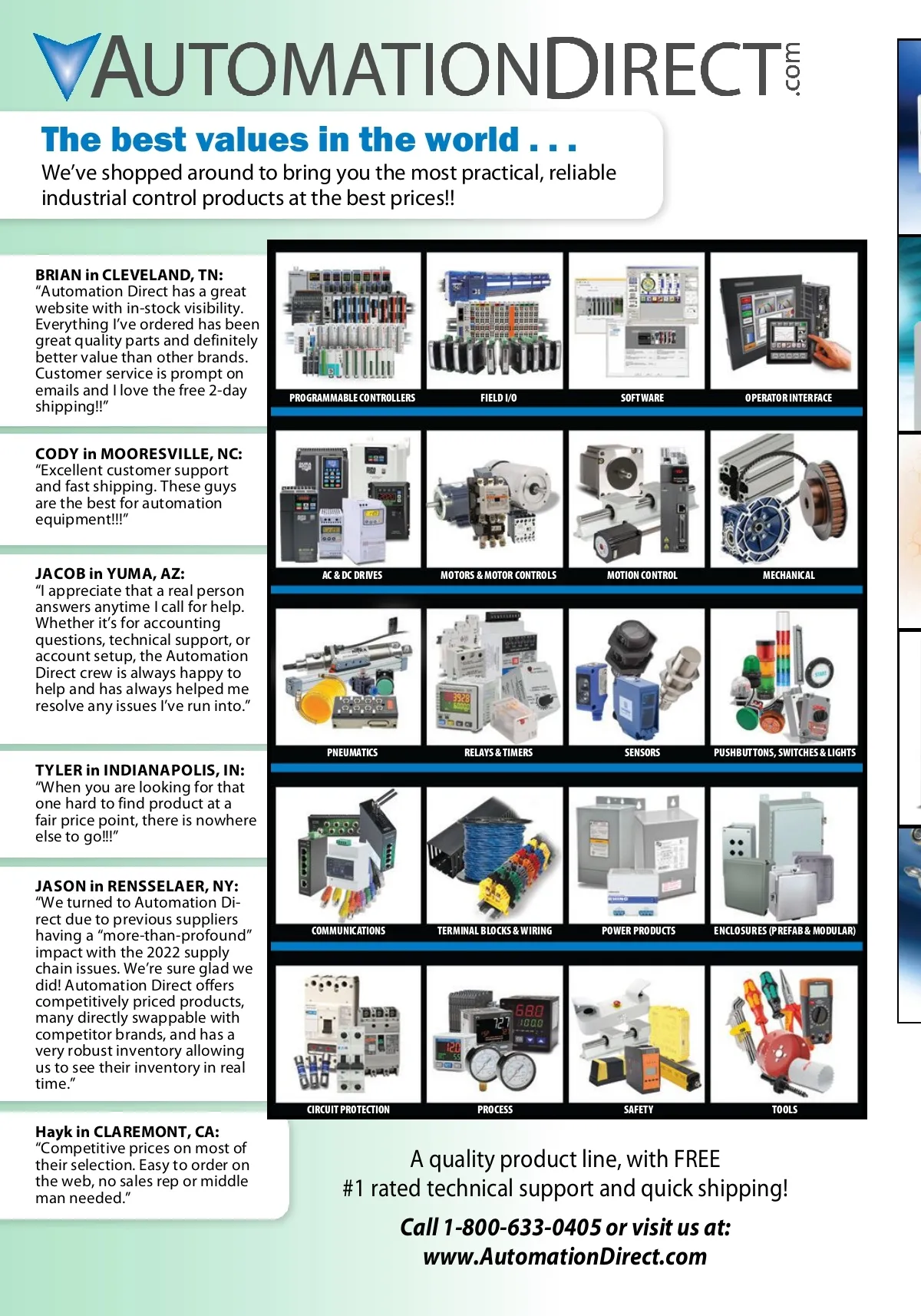 AUTOMATIONDIRECT.com

The best values in the world . . .
We've shopped around to bring you the most practical, reliable industrial control products at the best prices!!

BRIAN in CLEVELAND, TN:
"Automation Direct has a great website with in-stock visibility. Everything I've ordered has been great quality parts and definitely better value than other brands. Customer service is prompt on emails and I love the free 2-day shipping!!"

CODY in MOORESVILLE, NC:
"Excellent customer support and fast shipping. These guys are the best for automation equipment!!!"

JACOB in YUMA, AZ:
"I appreciate that a real person answers anytime I call for help. Whether it's for accounting questions, technical support, or account setup, the Automation Direct crew is always happy to help and has always helped me resolve any issues I've run into."

TYLER in INDIANAPOLIS, IN:
"When you are looking for that one hard to find product at a fair price point, there is nowhere else to go!!!"

JASON in RENSSELAER, NY:
"We turned to Automation Direct due to previous suppliers having a "more-than-profound" impact with the 2022 supply chain issues. We're sure glad we did! Automation Direct offers competitively priced products, many directly swappable with competitor brands, and has a very robust inventory allowing us to see their inventory in real time."

Hayk in CLAREMONT, CA:
"Competitive prices on most of their selection. Easy to order on the web, no sales rep or middle man needed."

PROGRAMMABLE CONTROLLERS
FIELD I/O
SOFTWARE
OPERATOR INTERFACE
AC & DC DRIVES
MOTORS & MOTOR CONTROLS
MOTION CONTROL
MECHANICAL
PNEUMATICS
RELAYS & TIMERS
SENSORS
PUSHBUTTONS, SWITCHES & LIGHTS
COMMUNICATIONS
TERMINAL BLOCKS & WIRING
POWER PRODUCTS
ENCLOSURES (PREFAB & MODULAR)
CIRCUIT PROTECTION
PROCESS
SAFETY
TOOLS

A quality product line, with FREE
#1 rated technical support and quick shipping!

Call 1-800-633-0405 or visit us at:
www.AutomationDirect.com