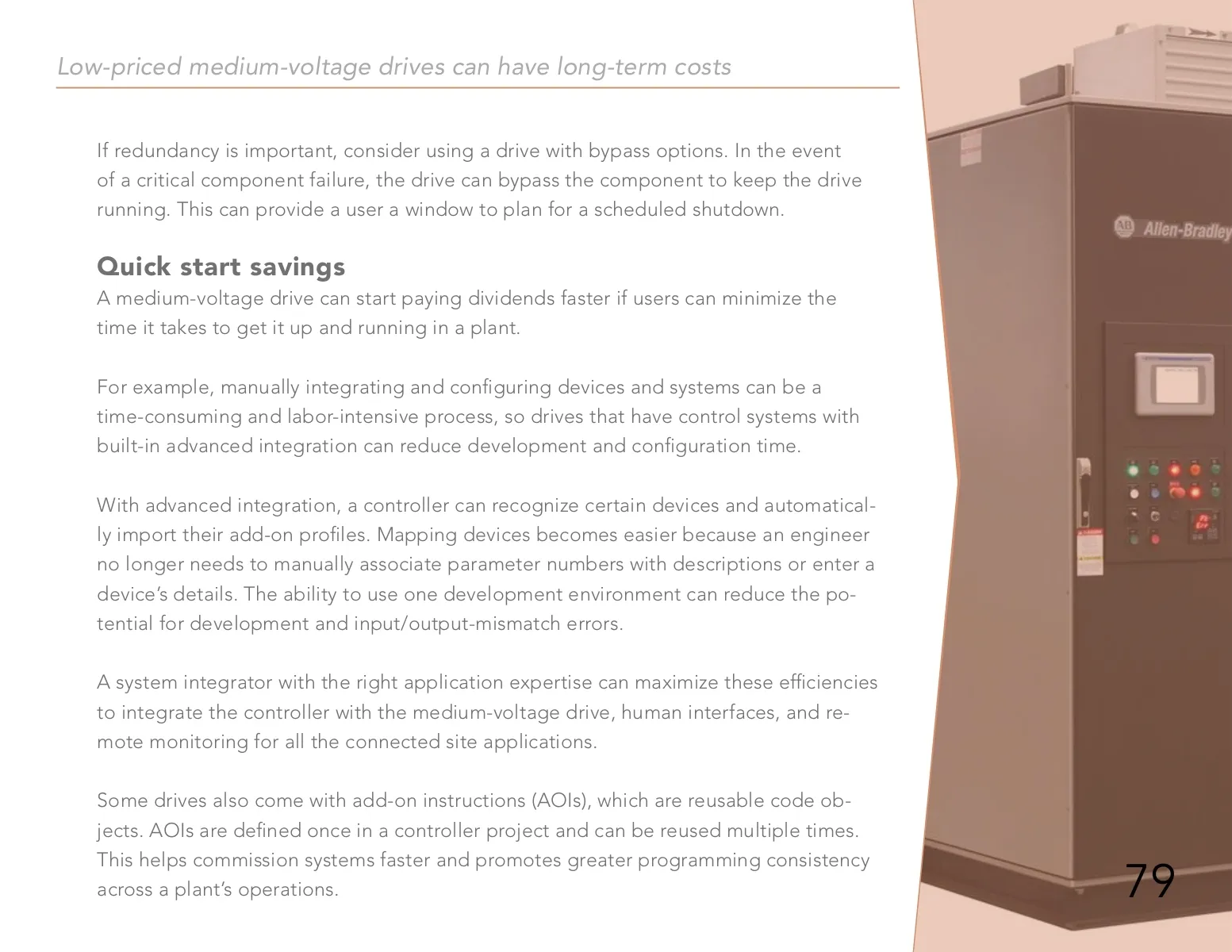 Low-priced medium-voltage drives can have long-term costs

If redundancy is important, consider using a drive with bypass options. In the event of a critical component failure, the drive can bypass the component to keep the drive running. This can provide a user a window to plan for a scheduled shutdown.

Quick start savings
A medium-voltage drive can start paying dividends faster if users can minimize the time it takes to get it up and running in a plant.

For example, manually integrating and configuring devices and systems can be a time-consuming and labor-intensive process, so drives that have control systems with built-in advanced integration can reduce development and configuration time.

With advanced integration, a controller can recognize certain devices and automatically import their add-on profiles. Mapping devices becomes easier because an engineer no longer needs to manually associate parameter numbers with descriptions or enter a device's details. The ability to use one development environment can reduce the potential for development and input/output-mismatch errors.

A system integrator with the right application expertise can maximize these efficiencies to integrate the controller with the medium-voltage drive, human interfaces, and remote monitoring for all the connected site applications.

Some drives also come with add-on instructions (AOIs), which are reusable code objects. AOIs are defined once in a controller project and can be reused multiple times. This helps commission systems faster and promotes greater programming consistency across a plant's operations.

AB Allen-Bradley

79