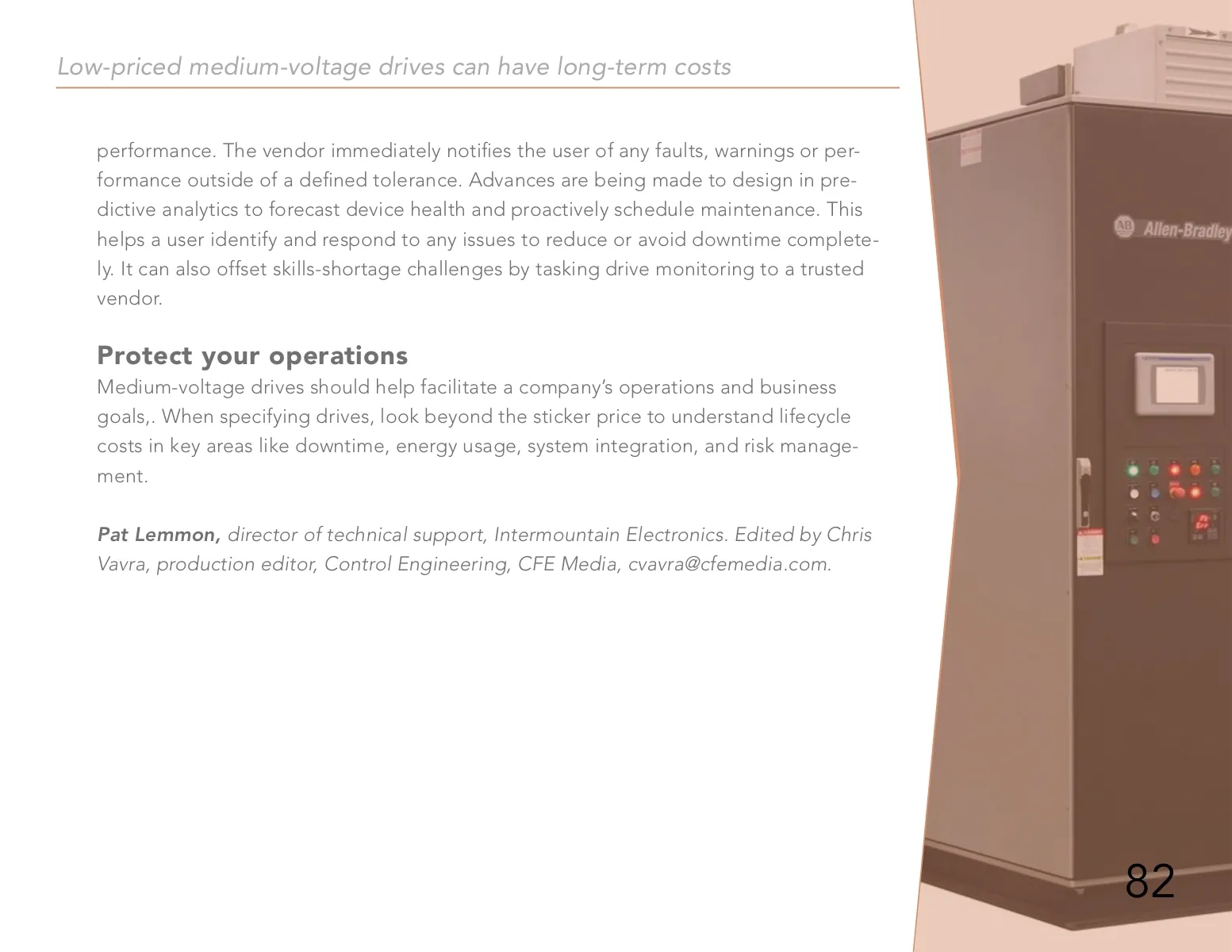 Low-priced medium-voltage drives can have long-term costs

performance. The vendor immediately notifies the user of any faults, warnings or performance outside of a defined tolerance. Advances are being made to design in predictive analytics to forecast device health and proactively schedule maintenance. This helps a user identify and respond to any issues to reduce or avoid downtime completely. It can also offset skills-shortage challenges by tasking drive monitoring to a trusted vendor.

Protect your operations

Medium-voltage drives should help facilitate a company's operations and business goals,. When specifying drives, look beyond the sticker price to understand lifecycle costs in key areas like downtime, energy usage, system integration, and risk management.

Pat Lemmon, director of technical support, Intermountain Electronics. Edited by Chris Vavra, production editor, Control Engineering, CFE Media, cvavra@cfemedia.com.

Allen-Bradley

82