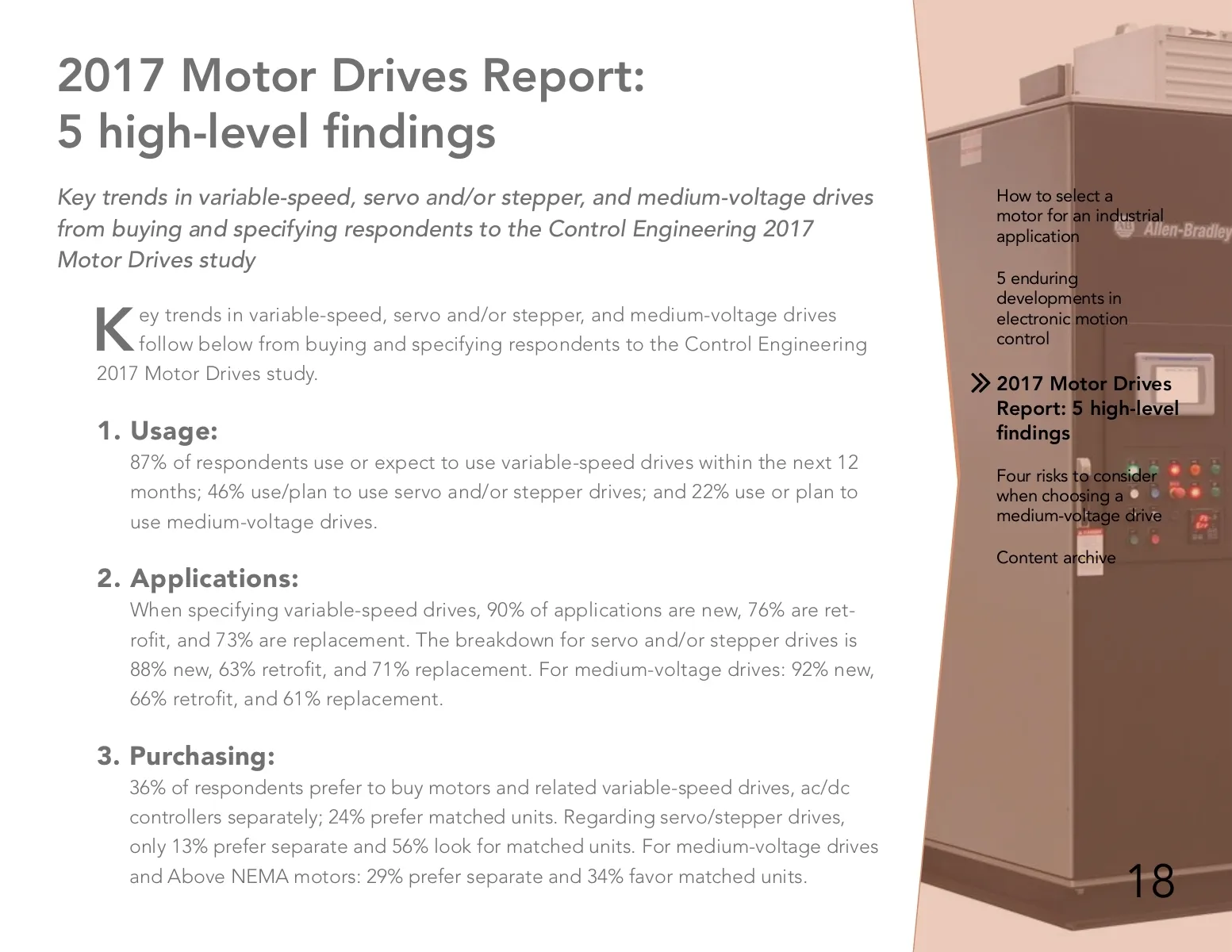 2017 Motor Drives Report: 5 high-level findings

Key trends in variable-speed, servo and/or stepper, and medium-voltage drives from buying and specifying respondents to the Control Engineering 2017 Motor Drives study

Key trends in variable-speed, servo and/or stepper, and medium-voltage drives follow below from buying and specifying respondents to the Control Engineering 2017 Motor Drives study.

1. Usage:
87% of respondents use or expect to use variable-speed drives within the next 12 months; 46% use/plan to use servo and/or stepper drives; and 22% use or plan to use medium-voltage drives.

2. Applications:
When specifying variable-speed drives, 90% of applications are new, 76% are retrofit, and 73% are replacement. The breakdown for servo and/or stepper drives is 88% new, 63% retrofit, and 71% replacement. For medium-voltage drives: 92% new, 66% retrofit, and 61% replacement.

3. Purchasing:
36% of respondents prefer to buy motors and related variable-speed drives, ac/dc controllers separately; 24% prefer matched units. Regarding servo/stepper drives, only 13% prefer separate and 56% look for matched units. For medium-voltage drives and Above NEMA motors: 29% prefer separate and 34% favor matched units.

How to select a motor for an industrial application

5 enduring developments in electronic motion control

2017 Motor Drives Report: 5 high-level findings

Four risks to consider when choosing a medium-voltage drive

Content archive

Allen-Bradley

18