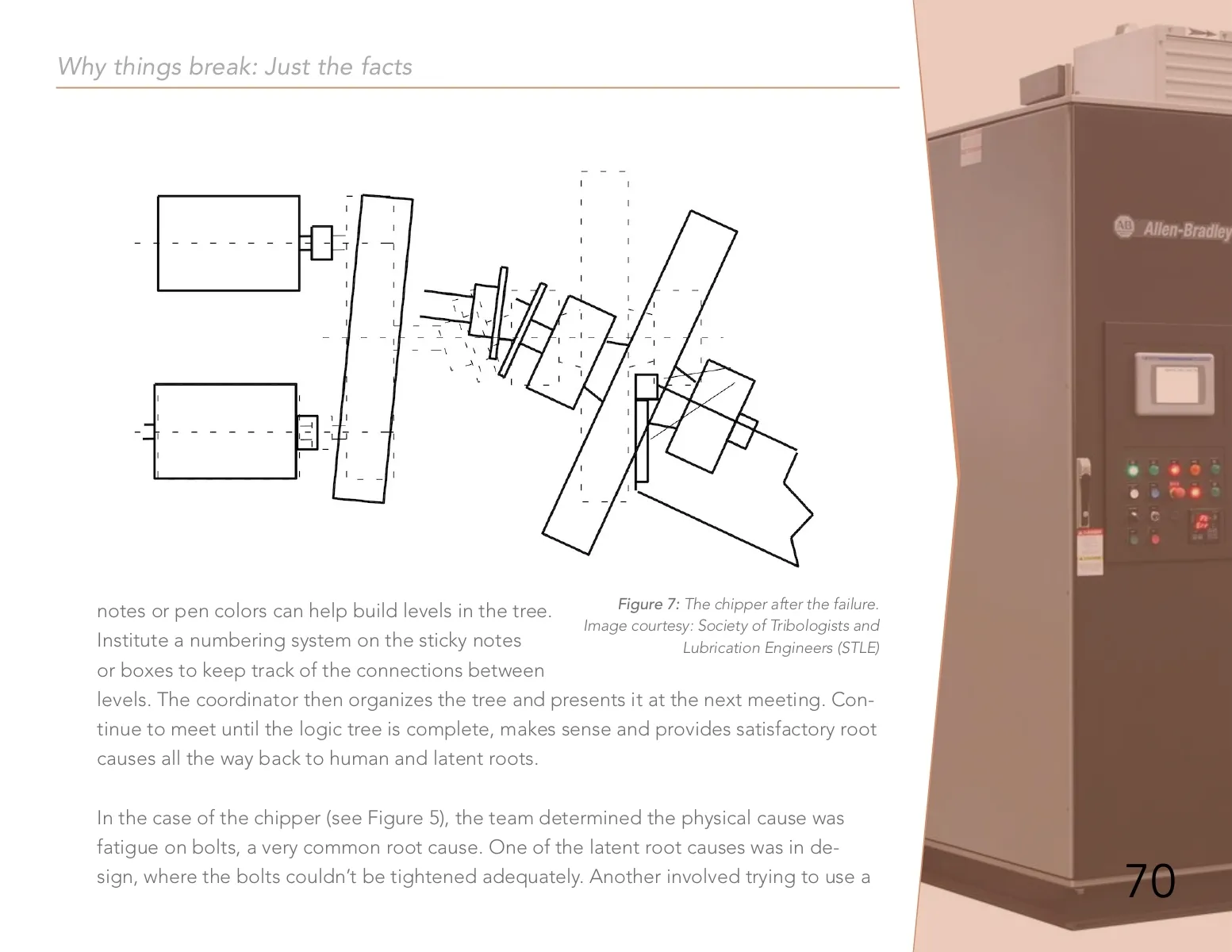 Why things break: Just the facts

Figure 7: The chipper after the failure. Image courtesy: Society of Tribologists and Lubrication Engineers (STLE)

notes or pen colors can help build levels in the tree. Institute a numbering system on the sticky notes or boxes to keep track of the connections between levels. The coordinator then organizes the tree and presents it at the next meeting. Continue to meet until the logic tree is complete, makes sense and provides satisfactory root causes all the way back to human and latent roots.

In the case of the chipper (see Figure 5), the team determined the physical cause was fatigue on bolts, a very common root cause. One of the latent root causes was in design, where the bolts couldn't be tightened adequately. Another involved trying to use a

AB Allen-Bradley

70