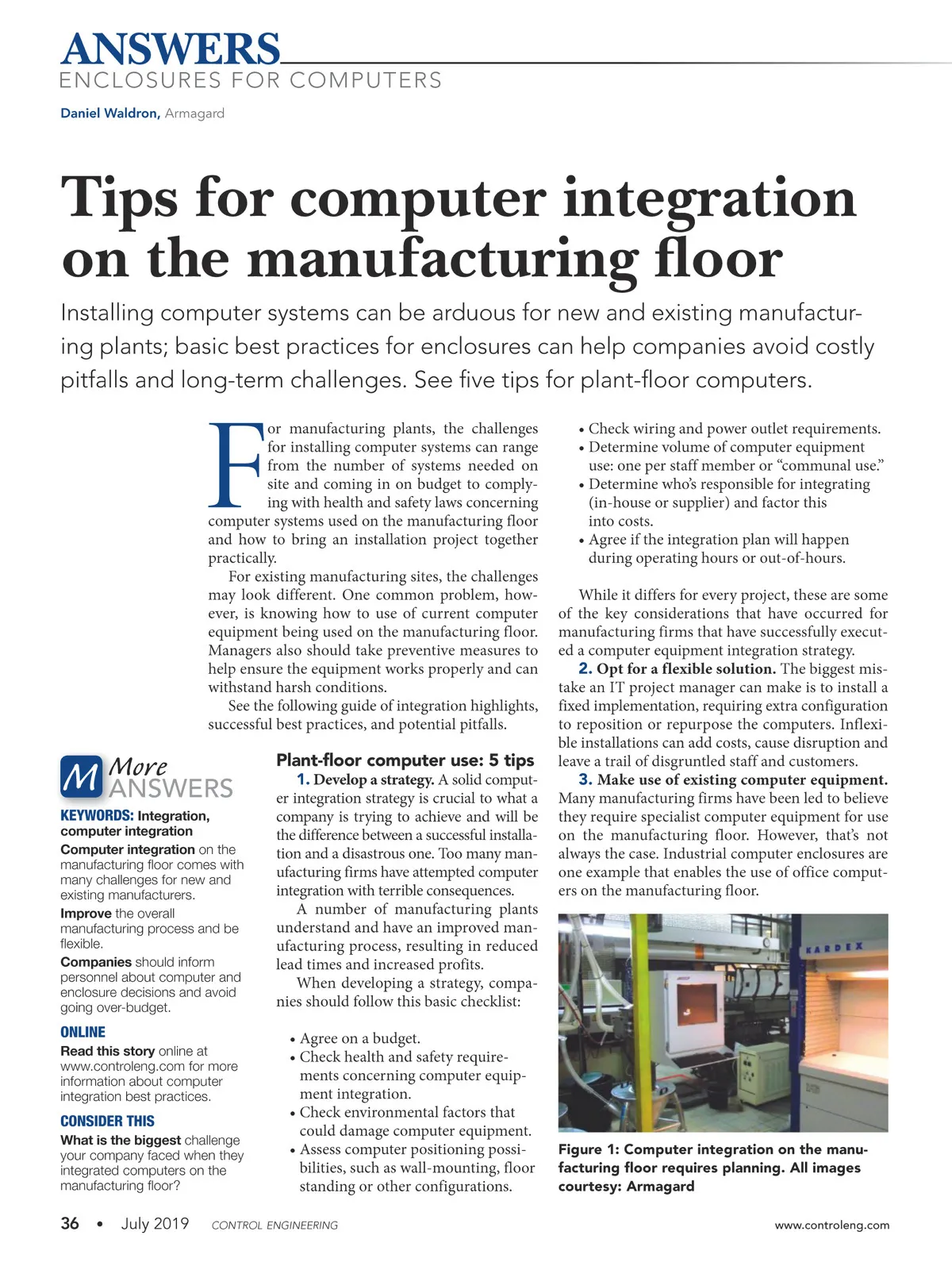 ANSWERS
ENCLOSURES FOR COMPUTERS

Daniel Waldron, Armagard

Tips for computer integration on the manufacturing floor

Installing computer systems can be arduous for new and existing manufacturing plants; basic best practices for enclosures can help companies avoid costly pitfalls and long-term challenges. See five tips for plant-floor computers.

For manufacturing plants, the challenges for installing computer systems can range from the number of systems needed on site and coming in on budget to complying with health and safety laws concerning computer systems used on the manufacturing floor and how to bring an installation project together practically.

For existing manufacturing sites, the challenges may look different. One common problem, however, is knowing how to use of current computer equipment being used on the manufacturing floor. Managers also should take preventive measures to help ensure the equipment works properly and can withstand harsh conditions.

See the following guide of integration highlights, successful best practices, and potential pitfalls.

Plant-floor computer use: 5 tips

1. Develop a strategy. A solid computer integration strategy is crucial to what a company is trying to achieve and will be the difference between a successful installation and a disastrous one. Too many manufacturing firms have attempted computer integration with terrible consequences.

A number of manufacturing plants understand and have an improved manufacturing process, resulting in reduced lead times and increased profits.

When developing a strategy, companies should follow this basic checklist:

• Agree on a budget.
• Check health and safety requirements concerning computer equipment integration.
• Check environmental factors that could damage computer equipment.
• Assess computer positioning possibilities, such as wall-mounting, floor standing or other configurations.
• Check wiring and power outlet requirements.
• Determine volume of computer equipment use: one per staff member or “communal use.”
• Determine who’s responsible for integrating (in-house or supplier) and factor this into costs.
• Agree if the integration plan will happen during operating hours or out-of-hours.

While it differs for every project, these are some of the key considerations that have occurred for manufacturing firms that have successfully executed a computer equipment integration strategy.

2. Opt for a flexible solution. The biggest mistake an IT project manager can make is to install a fixed implementation, requiring extra configuration to reposition or repurpose the computers. Inflexible installations can add costs, cause disruption and leave a trail of disgruntled staff and customers.

3. Make use of existing computer equipment. Many manufacturing firms have been led to believe they require specialist computer equipment for use on the manufacturing floor. However, that’s not always the case. Industrial computer enclosures are one example that enables the use of office computers on the manufacturing floor.

KARDEX

Figure 1: Computer integration on the manufacturing floor requires planning. All images courtesy: Armagard

M More ANSWERS

KEYWORDS: Integration, computer integration

Computer integration on the manufacturing floor comes with many challenges for new and existing manufacturers.

Improve the overall manufacturing process and be flexible.

Companies should inform personnel about computer and enclosure decisions and avoid going over-budget.

ONLINE

Read this story online at www.controleng.com for more information about computer integration best practices.

CONSIDER THIS

What is the biggest challenge your company faced when they integrated computers on the manufacturing floor?

36 • July 2019 CONTROL ENGINEERING www.controleng.com