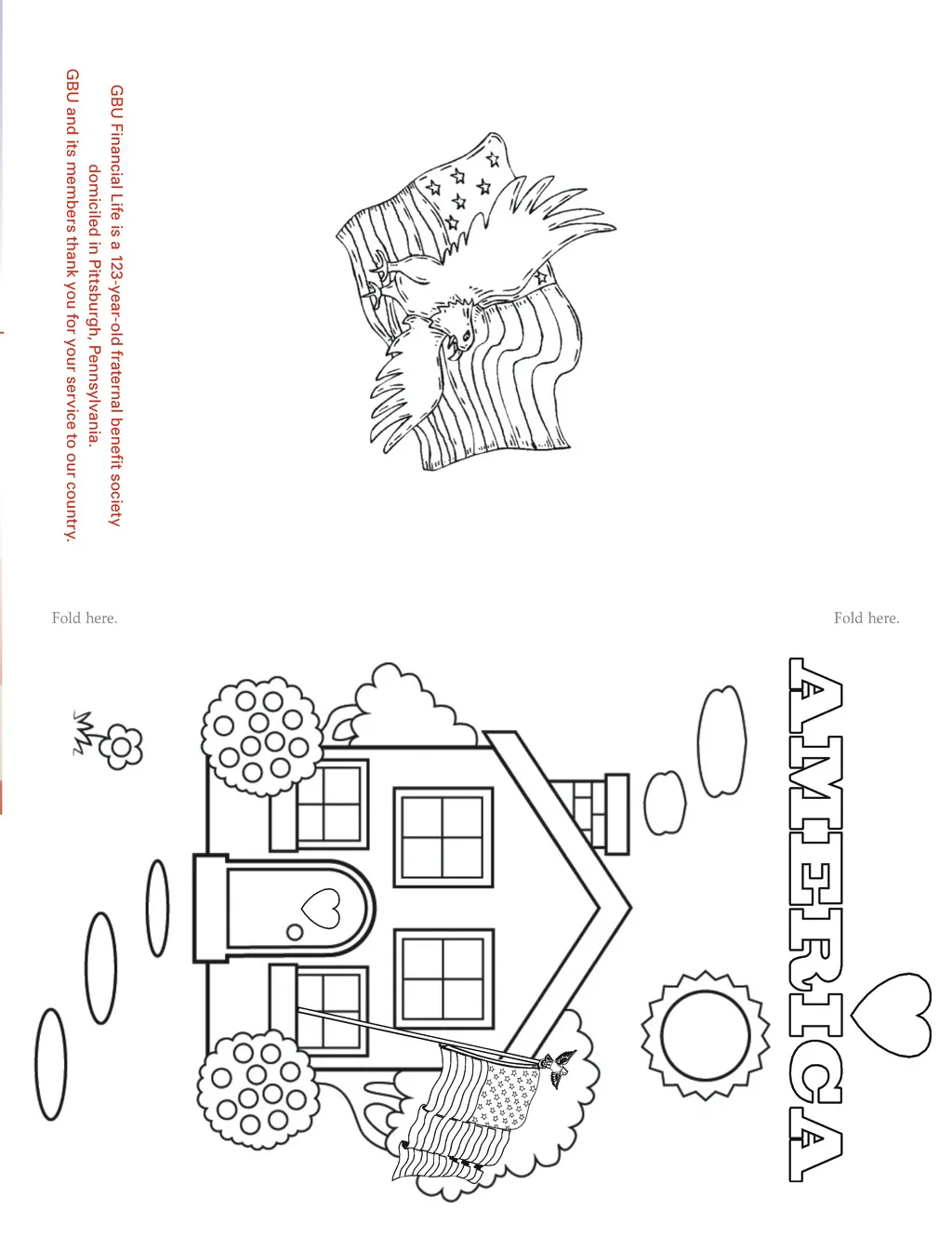 GBU Financial Life is a 123-year-old fraternal benefit society domiciled in Pittsburgh, Pennsylvania.
GBU and its members thank you for your service to our country.

Fold here.

Fold here.

AMERICA