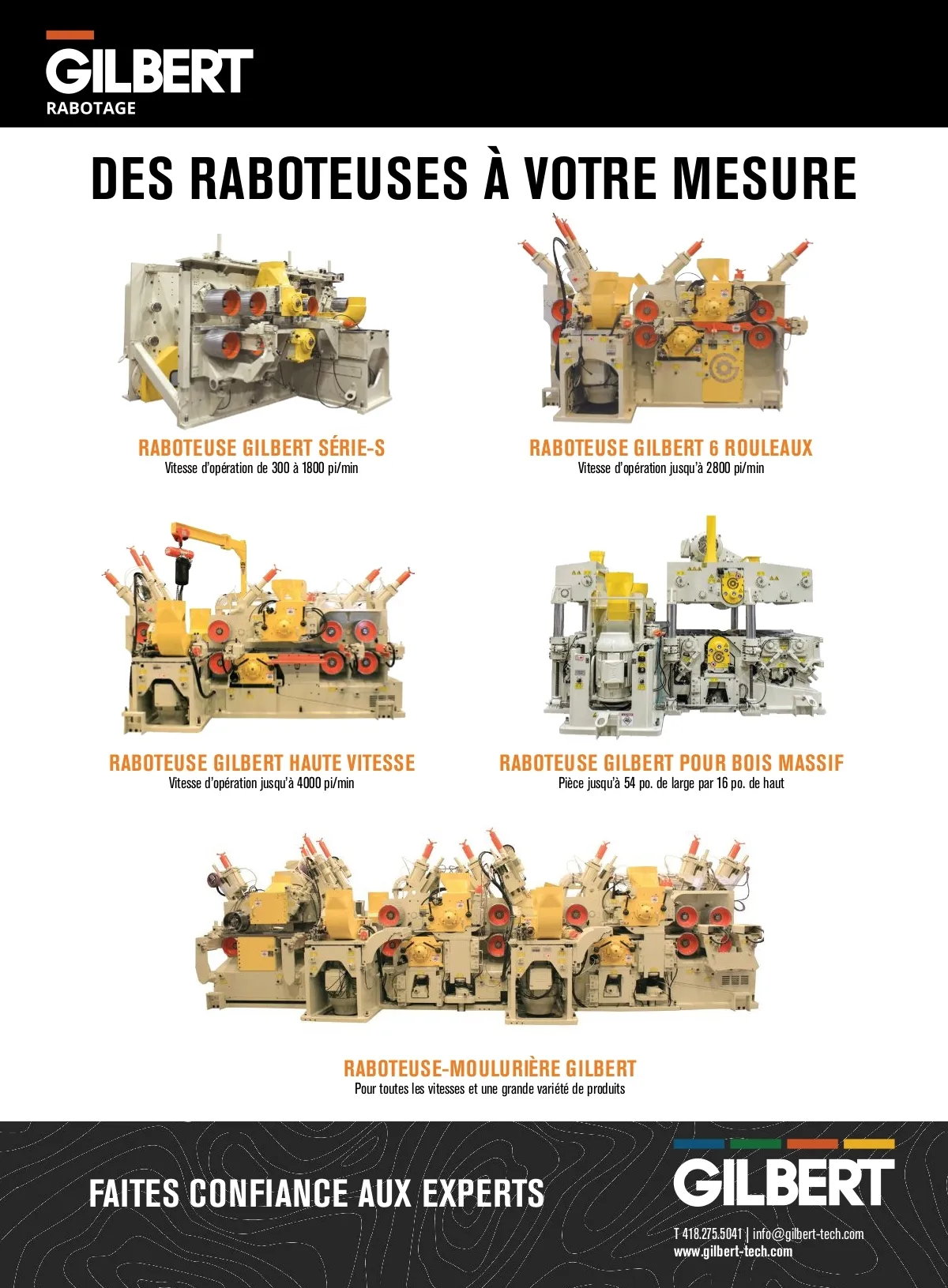 GILBERT
RABOTAGE

DES RABOTEUSES À VOTRE MESURE

RABOTEUSE GILBERT SÉRIE-S
Vitesse d'opération de 300 à 1800 pi/min

RABOTEUSE GILBERT 6 ROULEAUX
Vitesse d'opération jusqu'à 2800 pi/min

RABOTEUSE GILBERT HAUTE VITESSE
Vitesse d'opération jusqu'à 4000 pi/min

RABOTEUSE GILBERT POUR BOIS MASSIF
Pièce jusqu'à 54 po. de large par 16 po. de haut

RABOTEUSE-MOULURIÈRE GILBERT
Pour toutes les vitesses et une grande variété de produits

FAITES CONFIANCE AUX EXPERTS

GILBERT

T 418.275.5041 | info@gilbert-tech.com
www.gilbert-tech.com