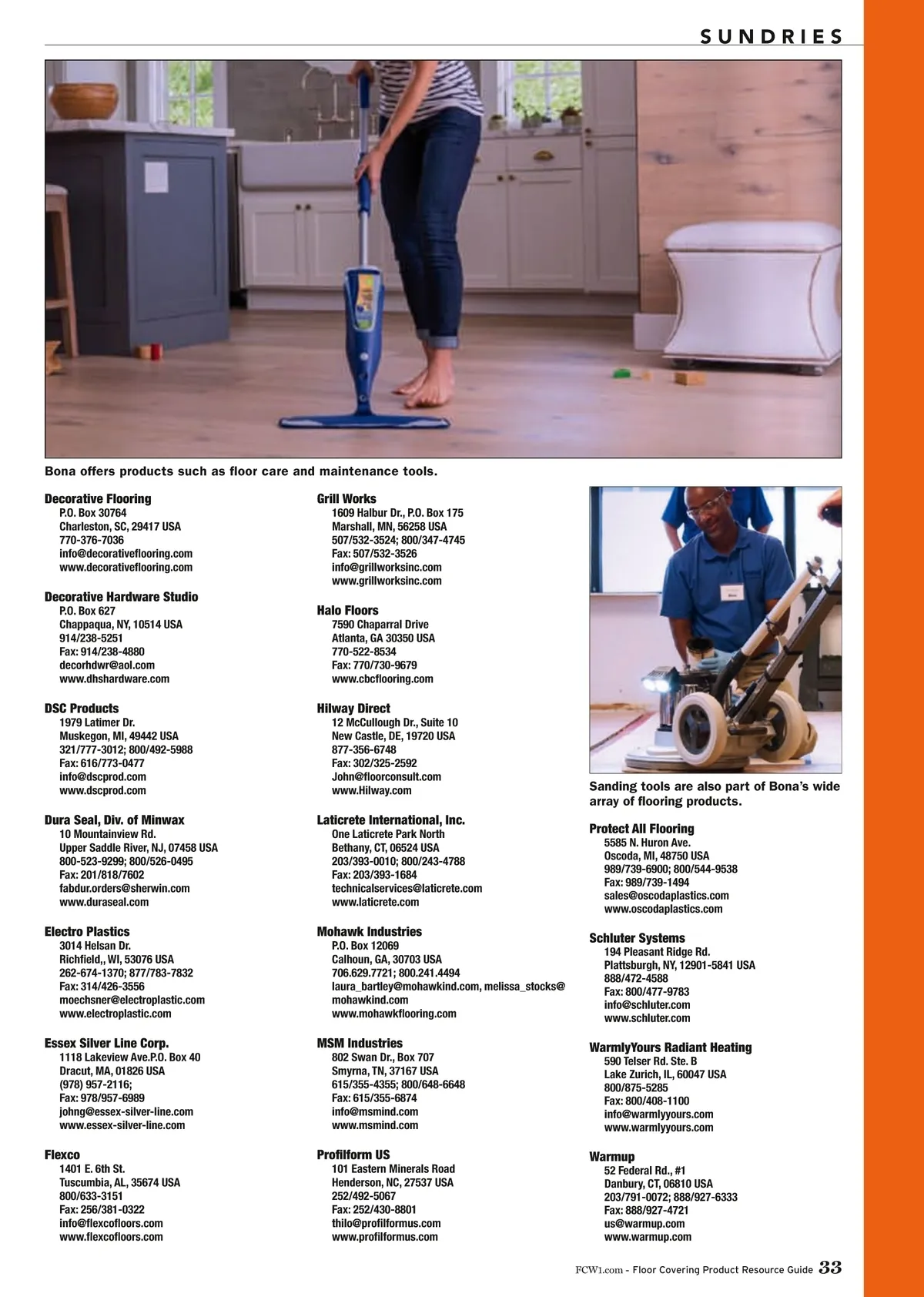 SUNDRIES

Bona offers products such as floor care and maintenance tools.

Decorative Flooring
P.O. Box 30764
Charleston, SC, 29417 USA
770-376-7036
info@decorativeflooring.com
www.decorativeflooring.com

Decorative Hardware Studio
P.O. Box 627
Chappaqua, NY, 10514 USA
914/238-5251
Fax: 914/238-4880
decorhdwr@aol.com
www.dhshardware.com

DSC Products
1979 Latimer Dr.
Muskegon, MI, 49442 USA
321/777-3012; 800/492-5988
Fax: 616/773-0477
info@dscprod.com
www.dscprod.com

Dura Seal, Div. of Minwax
10 Mountainview Rd.
Upper Saddle River, NJ, 07458 USA
800-523-9299; 800/526-0495
Fax: 201/818/7602
fabdur.orders@sherwin.com
www.duraseal.com

Electro Plastics
3014 Helsan Dr.
Richfield,, WI, 53076 USA
262-674-1370; 877/783-7832
Fax: 314/426-3556
moechsner@electroplastic.com
www.electroplastic.com

Essex Silver Line Corp.
1118 Lakeview Ave.P.O. Box 40
Dracut, MA, 01826 USA
(978) 957-2116;
Fax: 978/957-6989
johng@essex-silver-line.com
www.essex-silver-line.com

Flexco
1401 E. 6th St.
Tuscumbia, AL, 35674 USA
800/633-3151
Fax: 256/381-0322
info@flexcofloors.com
www.flexcofloors.com

Grill Works
1609 Halbur Dr., P.O. Box 175
Marshall, MN, 56258 USA
507/532-3524; 800/347-4745
Fax: 507/532-3526
info@grillworksinc.com
www.grillworksinc.com

Halo Floors
7590 Chaparral Drive
Atlanta, GA 30350 USA
770-522-8534
Fax: 770/730-9679
www.cbcflooring.com

Hilway Direct
12 McCullough Dr., Suite 10
New Castle, DE, 19720 USA
877-356-6748
Fax: 302/325-2592
John@floorconsult.com
www.Hilway.com

Laticrete International, Inc.
One Laticrete Park North
Bethany, CT, 06524 USA
203/393-0010; 800/243-4788
Fax: 203/393-1684
technicalservices@laticrete.com
www.laticrete.com

Mohawk Industries
P.O. Box 12069
Calhoun, GA, 30703 USA
706.629.7721; 800.241.4494
laura_bartley@mohawkind.com, melissa_stocks@mohawkind.com
www.mohawkflooring.com

MSM Industries
802 Swan Dr., Box 707
Smyrna, TN, 37167 USA
615/355-4355; 800/648-6648
Fax: 615/355-6874
info@msmind.com
www.msmind.com

Profilform US
101 Eastern Minerals Road
Henderson, NC, 27537 USA
252/492-5067
Fax: 252/430-8801
thilo@profilformus.com
www.profilformus.com

Sanding tools are also part of Bona's wide array of flooring products.

Protect All Flooring
5585 N. Huron Ave.
Oscoda, MI, 48750 USA
989/739-6900; 800/544-9538
Fax: 989/739-1494
sales@oscodaplastics.com
www.oscodaplastics.com

Schluter Systems
194 Pleasant Ridge Rd.
Plattsburgh, NY, 12901-5841 USA
888/472-4588
Fax: 800/477-9783
info@schluter.com
www.schluter.com

WarmlyYours Radiant Heating
590 Telser Rd. Ste. B
Lake Zurich, IL, 60047 USA
800/875-5285
Fax: 800/408-1100
info@warmlyyours.com
www.warmlyyours.com

Warmup
52 Federal Rd., #1
Danbury, CT, 06810 USA
203/791-0072; 888/927-6333
Fax: 888/927-4721
us@warmup.com
www.warmup.com

FCW1.com - Floor Covering Product Resource Guide 33