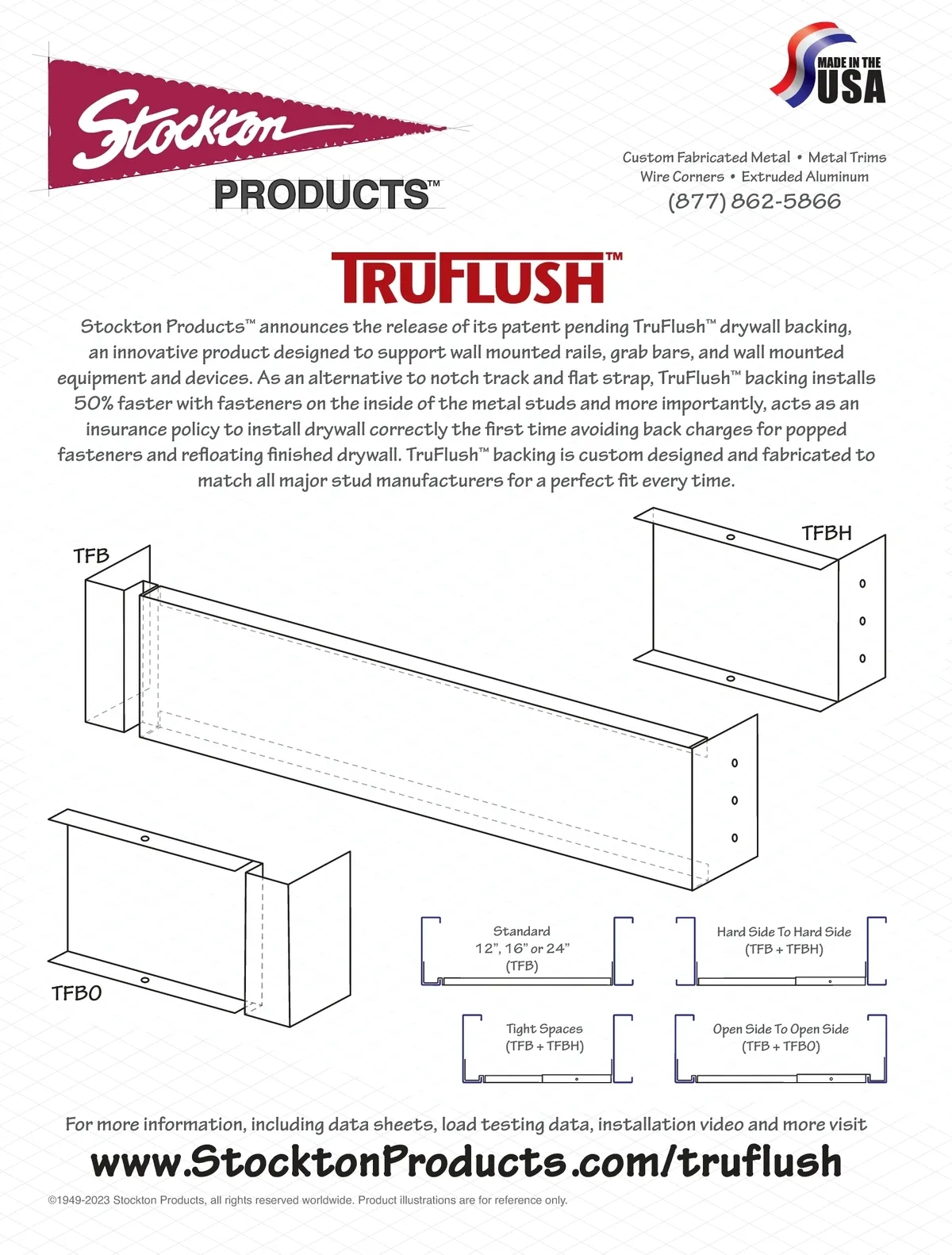 Stockton
PRODUCTS™

MADE IN THE
USA

Custom Fabricated Metal • Metal Trims
Wire Corners • Extruded Aluminum
(877) 862-5866

TRUFLUSH™

Stockton Products™ announces the release of its patent pending TruFlush™ drywall backing, an innovative product designed to support wall mounted rails, grab bars, and wall mounted equipment and devices. As an alternative to notch track and flat strap, TruFlush™ backing installs 50% faster with fasteners on the inside of the metal studs and more importantly, acts as an insurance policy to install drywall correctly the first time avoiding back charges for popped fasteners and refloating finished drywall. TruFlush™ backing is custom designed and fabricated to match all major stud manufacturers for a perfect fit every time.

TFB

TFBH

TFBO

Standard
12", 16" or 24"
(TFB)

Hard Side To Hard Side
(TFB + TFBH)

Tight Spaces
(TFB + TFBH)

Open Side To Open Side
(TFB + TFBO)

For more information, including data sheets, load testing data, installation video and more visit
www.StocktonProducts.com/truflush

©1949-2023 Stockton Products, all rights reserved worldwide. Product illustrations are for reference only.