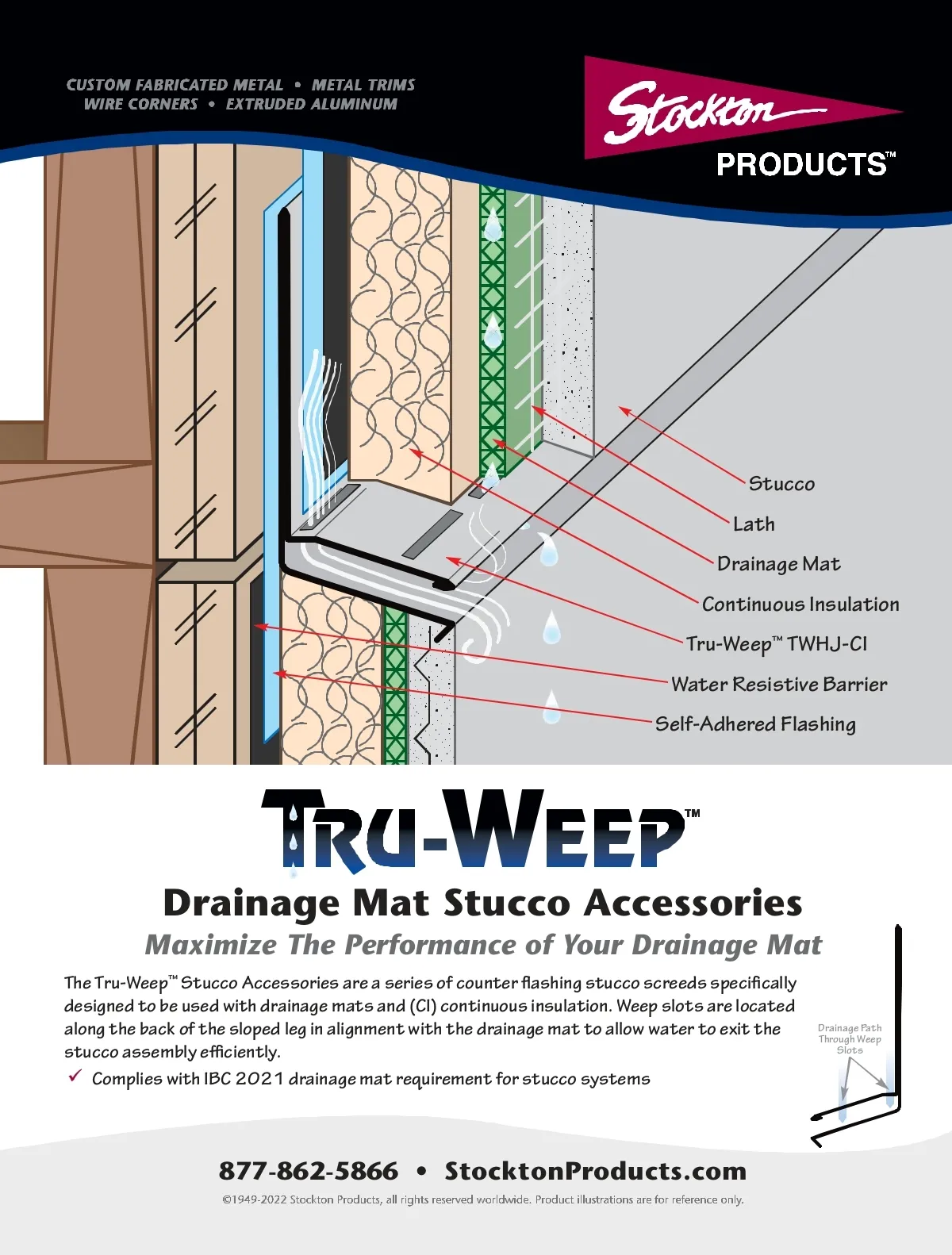 CUSTOM FABRICATED METAL • METAL TRIMS
WIRE CORNERS • EXTRUDED ALUMINUM

Stockton
PRODUCTS™

Stucco
Lath
Drainage Mat
Continuous Insulation
Tru-Weep™ TWHJ-CI
Water Resistive Barrier
Self-Adhered Flashing

TRU-WEEP™

Drainage Mat Stucco Accessories

Maximize The Performance of Your Drainage Mat

The Tru-Weep™ Stucco Accessories are a series of counter flashing stucco screeds specifically designed to be used with drainage mats and (CI) continuous insulation. Weep slots are located along the back of the sloped leg in alignment with the drainage mat to allow water to exit the stucco assembly efficiently.

✓ Complies with IBC 2021 drainage mat requirement for stucco systems

Drainage Path Through Weep Slots

877-862-5866 • StocktonProducts.com

©1949-2022 Stockton Products, all rights reserved worldwide. Product illustrations are for reference only.