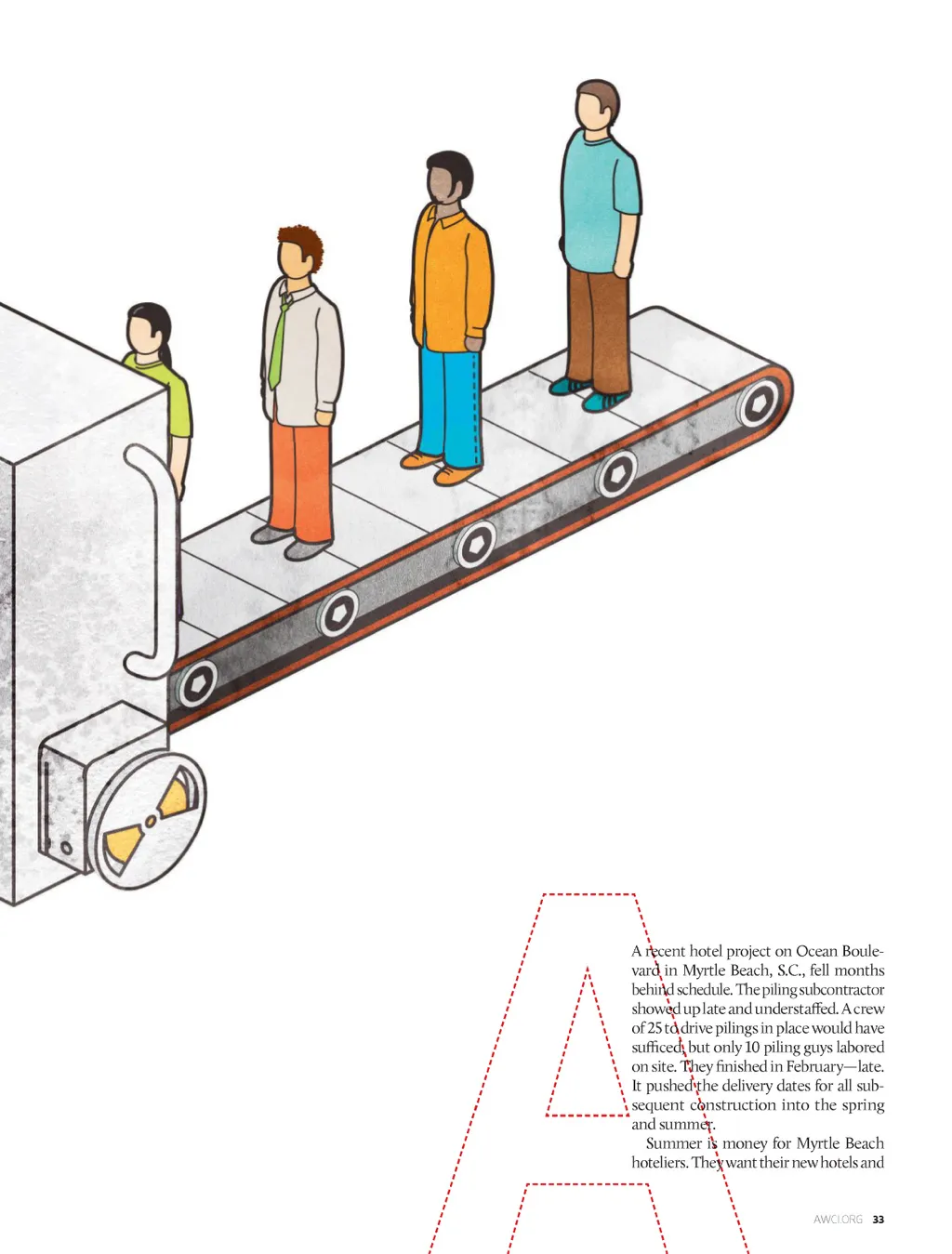 A

A recent hotel project on Ocean Boulevard in Myrtle Beach, S.C., fell months behind schedule. The piling subcontractor showed up late and understaffed. A crew of 25 to drive pilings in place would have sufficed, but only 10 piling guys labored on site. They finished in February—late. It pushed the delivery dates for all subsequent construction into the spring and summer.

Summer is money for Myrtle Beach hoteliers. They want their new hotels and

AWCI.ORG 33