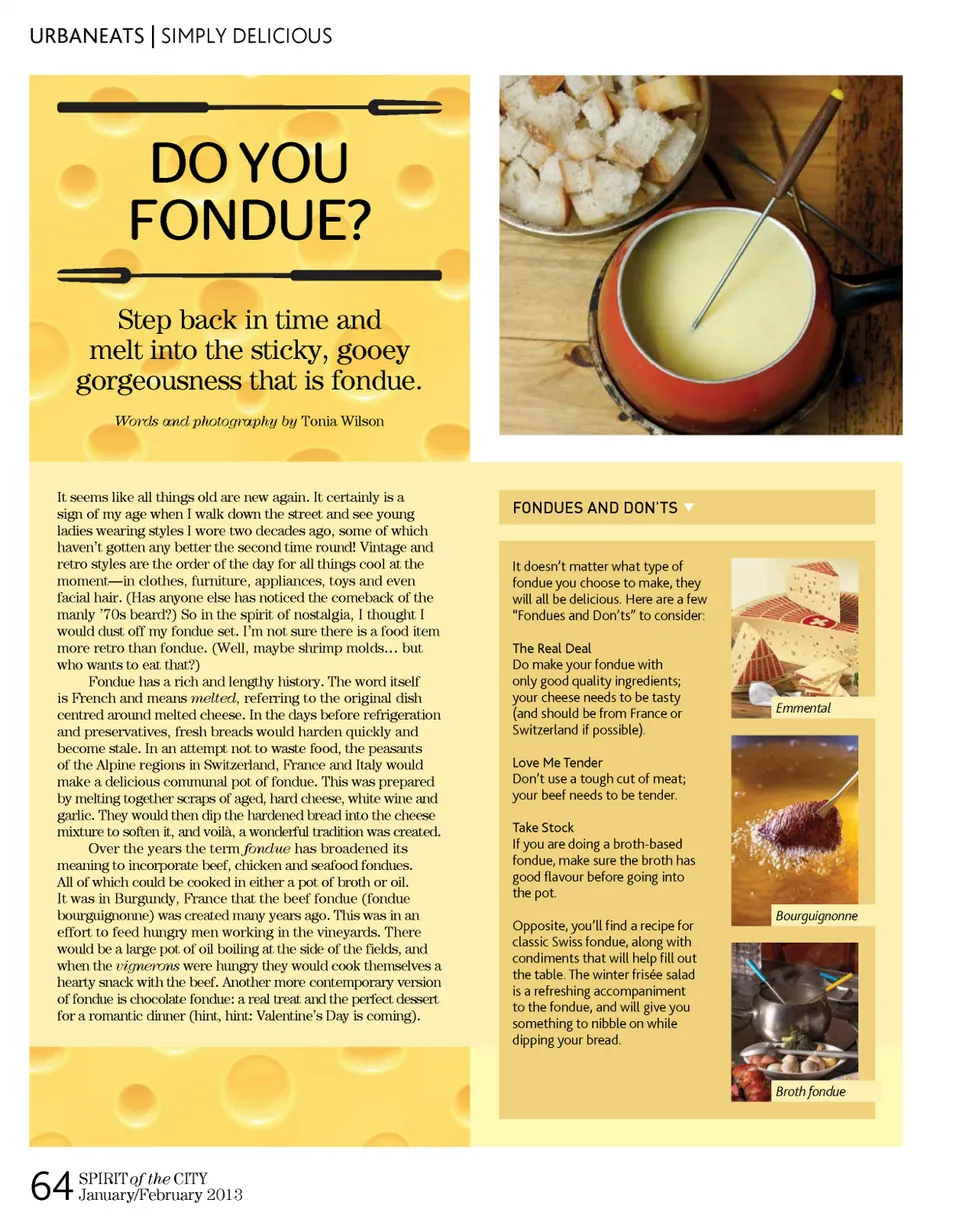 URBANEATS | SIMPLY DELICIOUS

DO YOU FONDUE?

Step back in time and melt into the sticky, gooey gorgeousness that is fondue.

Words and photography by Tonia Wilson

It seems like all things old are new again. It certainly is a sign of my age when I walk down the street and see young ladies wearing styles I wore two decades ago, some of which haven't gotten any better the second time round! Vintage and retro styles are the order of the day for all things cool at the moment—in clothes, furniture, appliances, toys and even facial hair. (Has anyone else has noticed the comeback of the manly '70s beard?) So in the spirit of nostalgia, I thought I would dust off my fondue set. I'm not sure there is a food item more retro than fondue. (Well, maybe shrimp molds… but who wants to eat that?)

Fondue has a rich and lengthy history. The word itself is French and means melted, referring to the original dish centred around melted cheese. In the days before refrigeration and preservatives, fresh breads would harden quickly and become stale. In an attempt not to waste food, the peasants of the Alpine regions in Switzerland, France and Italy would make a delicious communal pot of fondue. This was prepared by melting together scraps of aged, hard cheese, white wine and garlic. They would then dip the hardened bread into the cheese mixture to soften it, and voilà, a wonderful tradition was created.

Over the years the term fondue has broadened its meaning to incorporate beef, chicken and seafood fondues. All of which could be cooked in either a pot of broth or oil. It was in Burgundy, France that the beef fondue (fondue bourguignonne) was created many years ago. This was in an effort to feed hungry men working in the vineyards. There would be a large pot of oil boiling at the side of the fields, and when the vignerons were hungry they would cook themselves a hearty snack with the beef. Another more contemporary version of fondue is chocolate fondue: a real treat and the perfect dessert for a romantic dinner (hint, hint: Valentine's Day is coming).

FONDUES AND DON'TS

It doesn't matter what type of fondue you choose to make, they will all be delicious. Here are a few "Fondues and Don'ts" to consider:

The Real Deal
Do make your fondue with only good quality ingredients; your cheese needs to be tasty (and should be from France or Switzerland if possible).

Love Me Tender
Don't use a tough cut of meat; your beef needs to be tender.

Take Stock
If you are doing a broth-based fondue, make sure the broth has good flavour before going into the pot.

Opposite, you'll find a recipe for classic Swiss fondue, along with condiments that will help fill out the table. The winter frisée salad is a refreshing accompaniment to the fondue, and will give you something to nibble on while dipping your bread.

Emmental

Bourguignonne

Broth fondue

64 SPIRIT of the CITY
January/February 2013