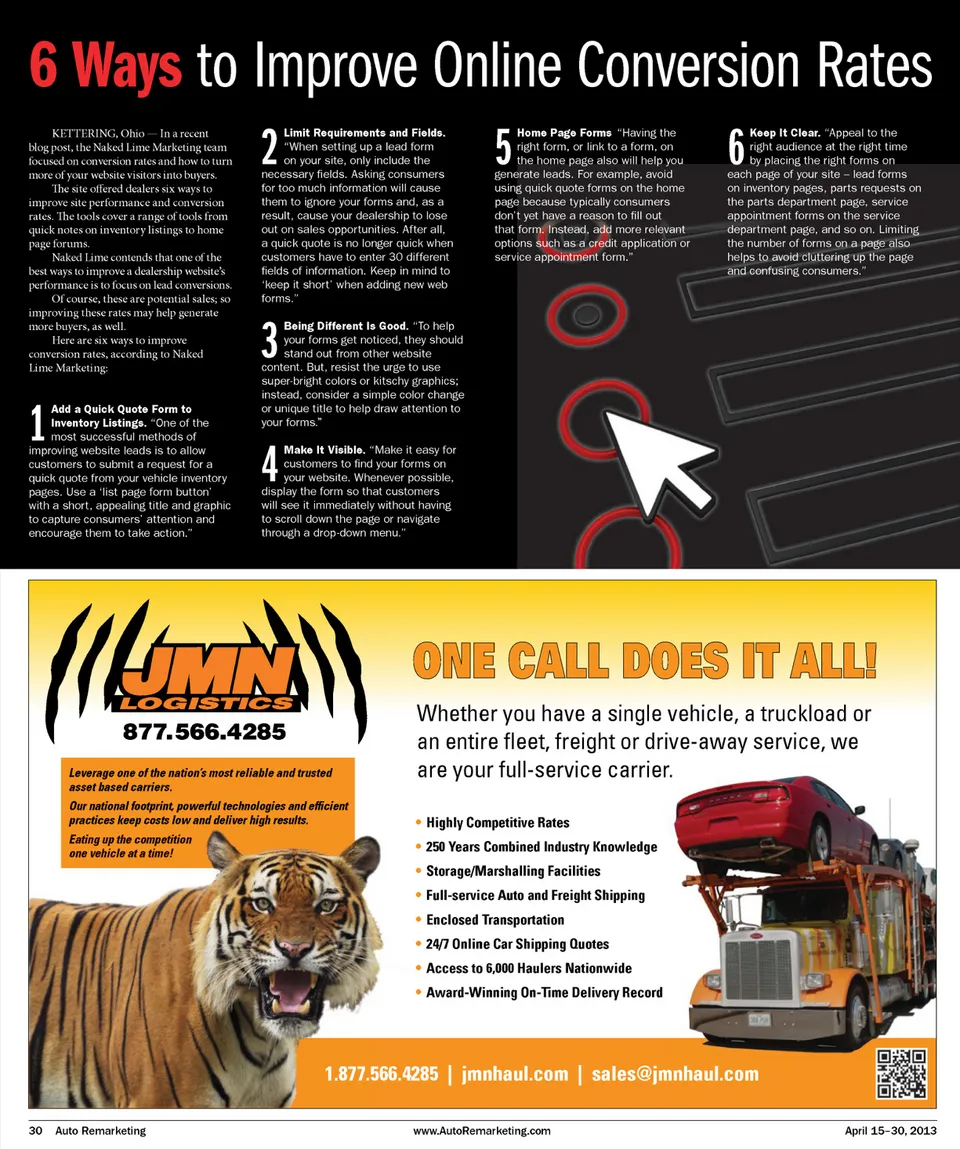 6 Ways to Improve Online Conversion Rates

KETTERING, Ohio — In a recent blog post, the Naked Lime Marketing team focused on conversion rates and how to turn more of your website visitors into buyers.

The site offered dealers six ways to improve site performance and conversion rates. The tools cover a range of tools from quick notes on inventory listings to home page forums.

Naked Lime contends that one of the best ways to improve a dealership website's performance is to focus on lead conversions.

Of course, these are potential sales; so improving these rates may help generate more buyers, as well.

Here are six ways to improve conversion rates, according to Naked Lime Marketing:

1 Add a Quick Quote Form to Inventory Listings. "One of the most successful methods of improving website leads is to allow customers to submit a request for a quick quote from your vehicle inventory pages. Use a 'list page form button' with a short, appealing title and graphic to capture consumers' attention and encourage them to take action."

2 Limit Requirements and Fields. "When setting up a lead form on your site, only include the necessary fields. Asking consumers for too much information will cause them to ignore your forms and, as a result, cause your dealership to lose out on sales opportunities. After all, a quick quote is no longer quick when customers have to enter 30 different fields of information. Keep in mind to 'keep it short' when adding new web forms."

3 Being Different Is Good. "To help your forms get noticed, they should stand out from other website content. But, resist the urge to use super-bright colors or kitschy graphics; instead, consider a simple color change or unique title to help draw attention to your forms."

4 Make It Visible. "Make it easy for customers to find your forms on your website. Whenever possible, display the form so that customers will see it immediately without having to scroll down the page or navigate through a drop-down menu."

5 Home Page Forms "Having the right form, or link to a form, on the home page also will help you generate leads. For example, avoid using quick quote forms on the home page because typically consumers don't yet have a reason to fill out that form. Instead, add more relevant options such as a credit application or service appointment form."

6 Keep It Clear. "Appeal to the right audience at the right time by placing the right forms on each page of your site – lead forms on inventory pages, parts requests on the parts department page, service appointment forms on the service department page, and so on. Limiting the number of forms on a page also helps to avoid cluttering up the page and confusing consumers."

JMN LOGISTICS
877.566.4285

Leverage one of the nation's most reliable and trusted asset based carriers.

Our national footprint, powerful technologies and efficient practices keep costs low and deliver high results.

Eating up the competition one vehicle at a time!

ONE CALL DOES IT ALL!

Whether you have a single vehicle, a truckload or an entire fleet, freight or drive-away service, we are your full-service carrier.

• Highly Competitive Rates
• 250 Years Combined Industry Knowledge
• Storage/Marshalling Facilities
• Full-service Auto and Freight Shipping
• Enclosed Transportation
• 24/7 Online Car Shipping Quotes
• Access to 6,000 Haulers Nationwide
• Award-Winning On-Time Delivery Record

1.877.566.4285 | jmnhaul.com | sales@jmnhaul.com

30 Auto Remarketing www.AutoRemarketing.com April 15–30, 2013