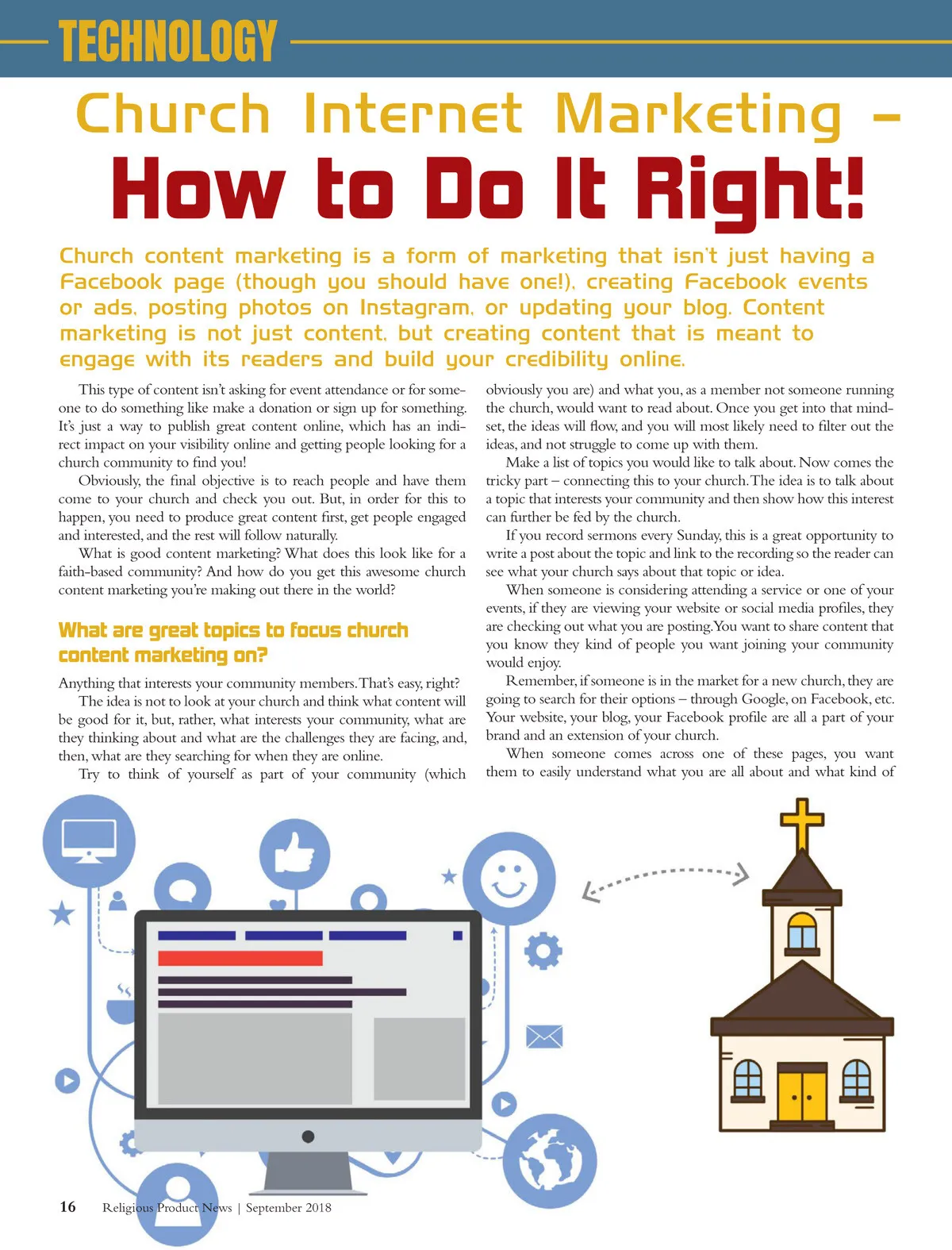 TECHNOLOGY

Church Internet Marketing – How to Do It Right!

Church content marketing is a form of marketing that isn't just having a Facebook page (though you should have one!), creating Facebook events or ads, posting photos on Instagram, or updating your blog. Content marketing is not just content, but creating content that is meant to engage with its readers and build your credibility online.

This type of content isn't asking for event attendance or for someone to do something like make a donation or sign up for something. It's just a way to publish great content online, which has an indirect impact on your visibility online and getting people looking for a church community to find you!

Obviously, the final objective is to reach people and have them come to your church and check you out. But, in order for this to happen, you need to produce great content first, get people engaged and interested, and the rest will follow naturally.

What is good content marketing? What does this look like for a faith-based community? And how do you get this awesome church content marketing you're making out there in the world?

What are great topics to focus church content marketing on?

Anything that interests your community members. That's easy, right?

The idea is not to look at your church and think what content will be good for it, but, rather, what interests your community, what are they thinking about and what are the challenges they are facing, and, then, what are they searching for when they are online.

Try to think of yourself as part of your community (which obviously you are) and what you, as a member not someone running the church, would want to read about. Once you get into that mindset, the ideas will flow, and you will most likely need to filter out the ideas, and not struggle to come up with them.

Make a list of topics you would like to talk about. Now comes the tricky part – connecting this to your church. The idea is to talk about a topic that interests your community and then show how this interest can further be fed by the church.

If you record sermons every Sunday, this is a great opportunity to write a post about the topic and link to the recording so the reader can see what your church says about that topic or idea.

When someone is considering attending a service or one of your events, if they are viewing your website or social media profiles, they are checking out what you are posting. You want to share content that you know they kind of people you want joining your community would enjoy.

Remember, if someone is in the market for a new church, they are going to search for their options – through Google, on Facebook, etc. Your website, your blog, your Facebook profile are all a part of your brand and an extension of your church.

When someone comes across one of these pages, you want them to easily understand what you are all about and what kind of

16 Religious Product News | September 2018