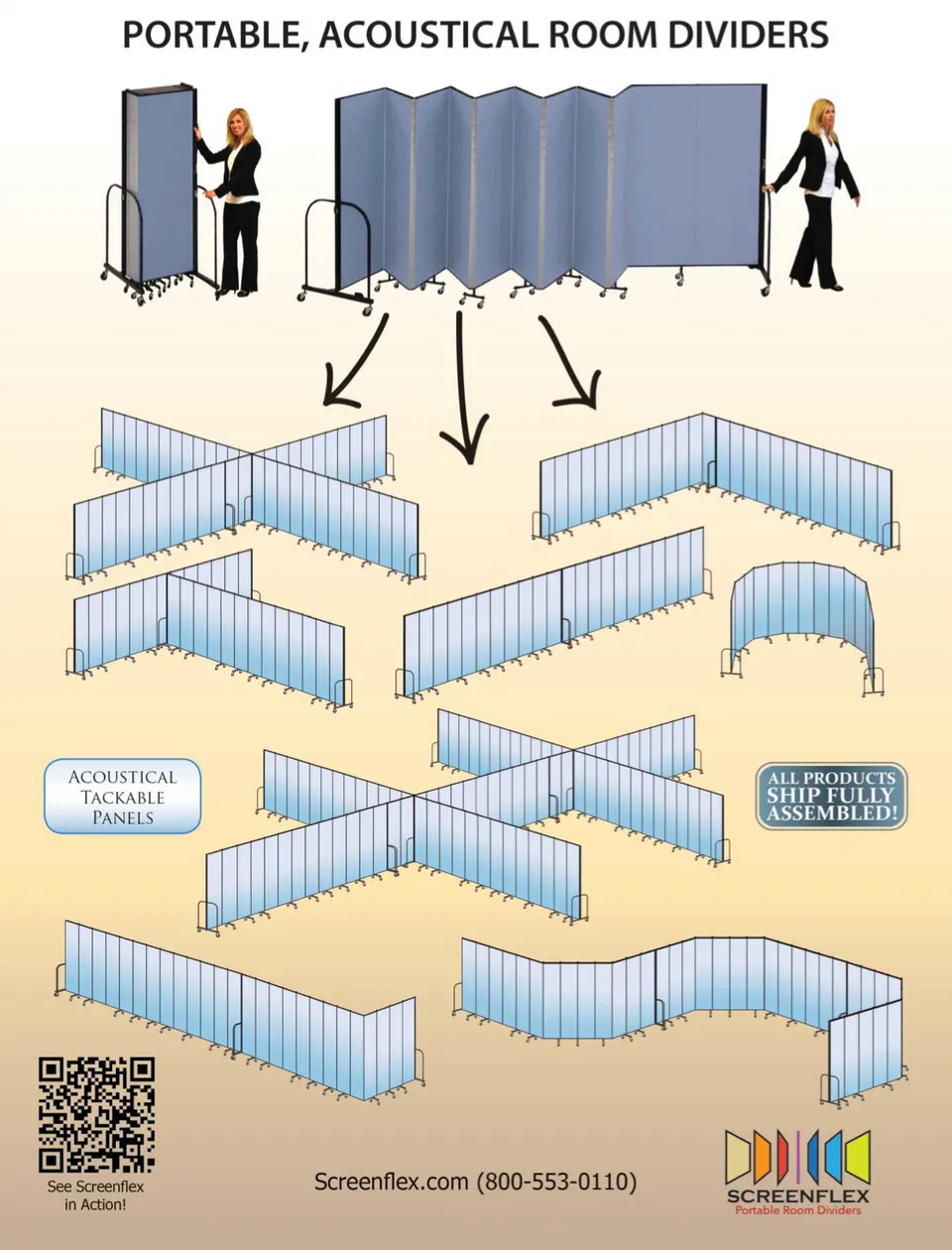 PORTABLE, ACOUSTICAL ROOM DIVIDERS

ACOUSTICAL TACKABLE PANELS

ALL PRODUCTS SHIP FULLY ASSEMBLED!

See Screenflex in Action!

Screenflex.com (800-553-0110)

SCREENFLEX
Portable Room Dividers