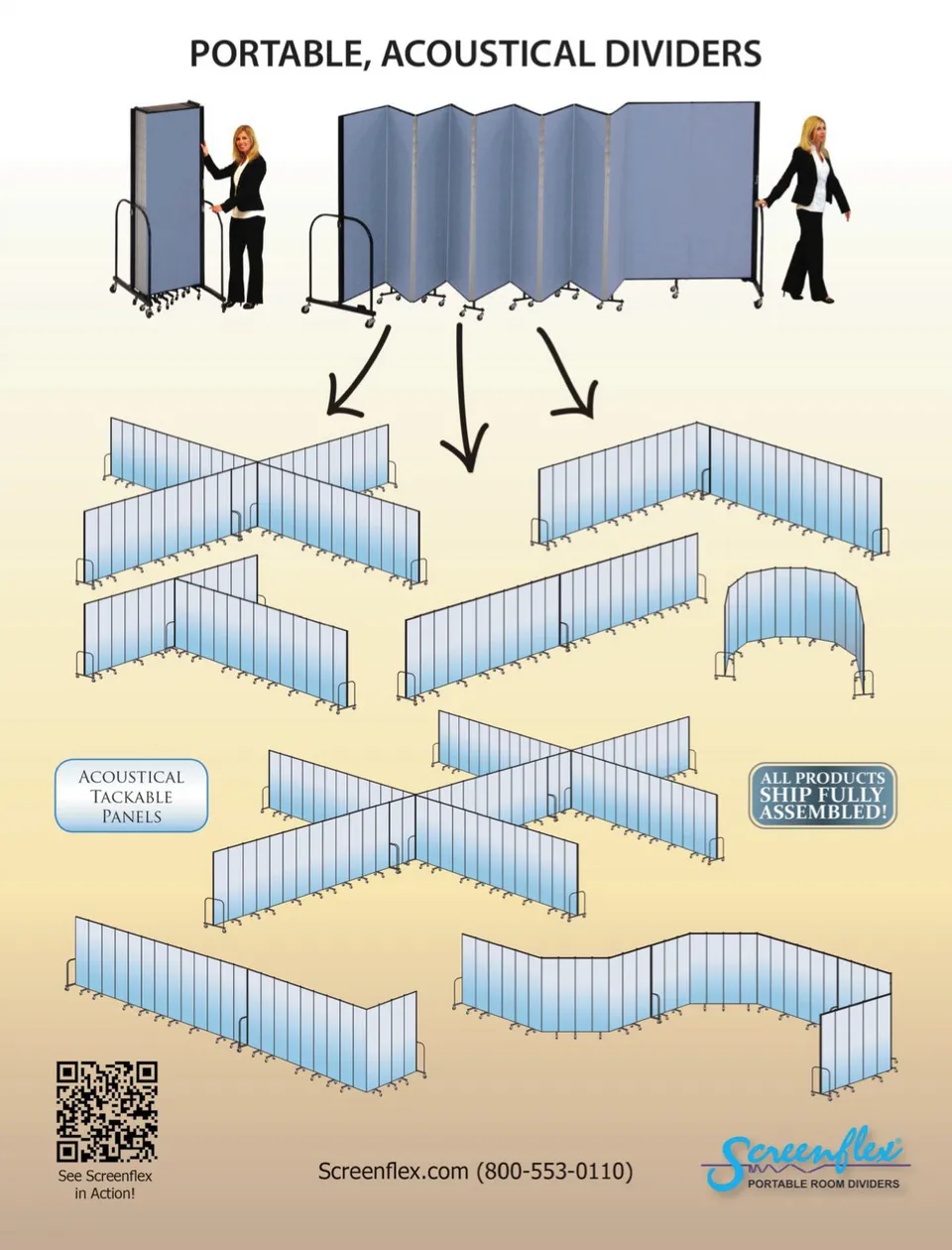 PORTABLE, ACOUSTICAL DIVIDERS

ACOUSTICAL TACKABLE PANELS

ALL PRODUCTS SHIP FULLY ASSEMBLED!

See Screenflex in Action!

Screenflex.com (800-553-0110)

Screenflex®
PORTABLE ROOM DIVIDERS