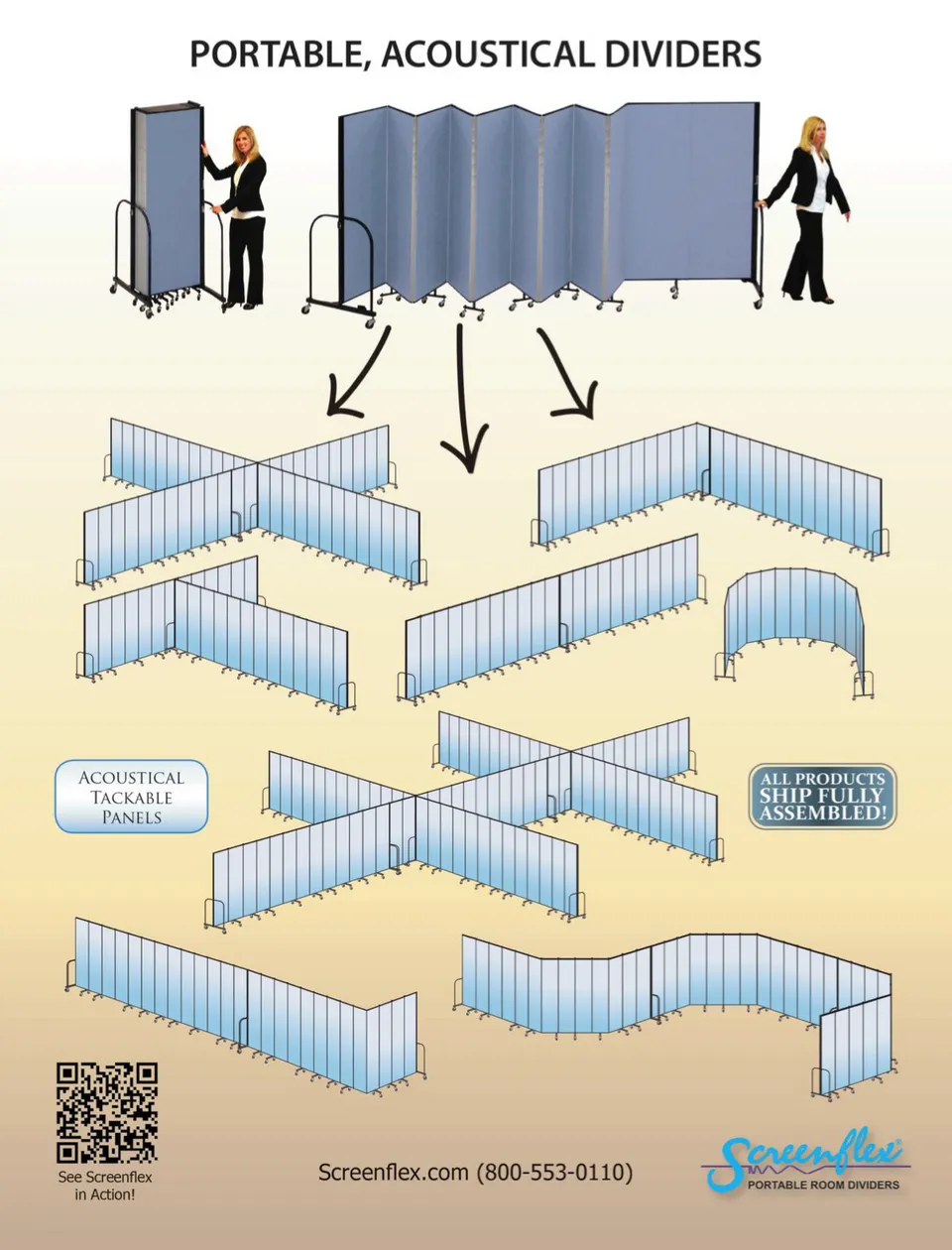 PORTABLE, ACOUSTICAL DIVIDERS

ACOUSTICAL TACKABLE PANELS

ALL PRODUCTS SHIP FULLY ASSEMBLED!

See Screenflex in Action!

Screenflex.com (800-553-0110)

Screenflex®
PORTABLE ROOM DIVIDERS