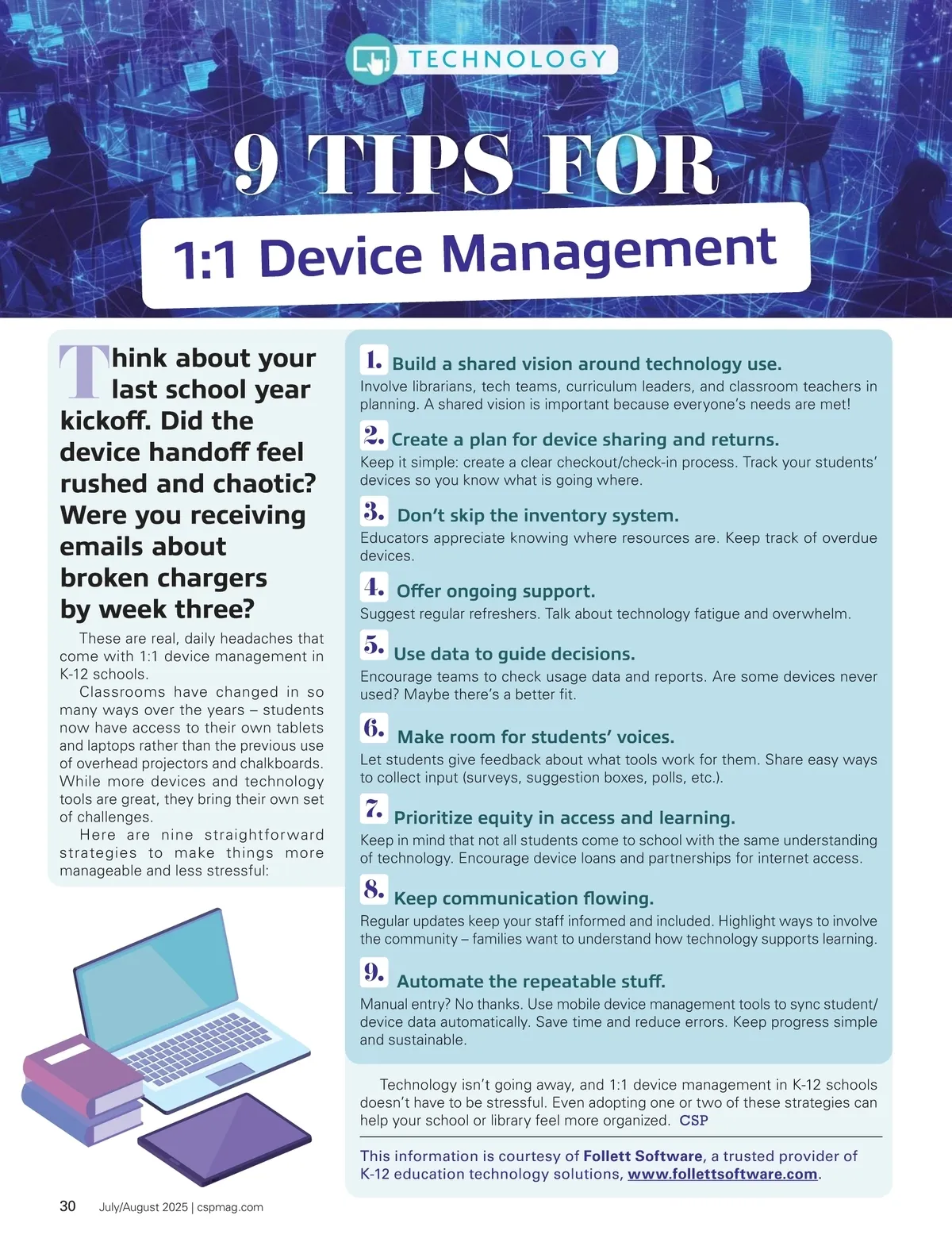 TECHNOLOGY

9 TIPS FOR

1:1 Device Management

Think about your last school year kickoff. Did the device handoff feel rushed and chaotic? Were you receiving emails about broken chargers by week three?

These are real, daily headaches that come with 1:1 device management in K-12 schools.

Classrooms have changed in so many ways over the years – students now have access to their own tablets and laptops rather than the previous use of overhead projectors and chalkboards. While more devices and technology tools are great, they bring their own set of challenges.

Here are nine straightforward strategies to make things more manageable and less stressful:

1. Build a shared vision around technology use.
Involve librarians, tech teams, curriculum leaders, and classroom teachers in planning. A shared vision is important because everyone's needs are met!

2. Create a plan for device sharing and returns.
Keep it simple: create a clear checkout/check-in process. Track your students' devices so you know what is going where.

3. Don't skip the inventory system.
Educators appreciate knowing where resources are. Keep track of overdue devices.

4. Offer ongoing support.
Suggest regular refreshers. Talk about technology fatigue and overwhelm.

5. Use data to guide decisions.
Encourage teams to check usage data and reports. Are some devices never used? Maybe there's a better fit.

6. Make room for students' voices.
Let students give feedback about what tools work for them. Share easy ways to collect input (surveys, suggestion boxes, polls, etc.).

7. Prioritize equity in access and learning.
Keep in mind that not all students come to school with the same understanding of technology. Encourage device loans and partnerships for internet access.

8. Keep communication flowing.
Regular updates keep your staff informed and included. Highlight ways to involve the community – families want to understand how technology supports learning.

9. Automate the repeatable stuff.
Manual entry? No thanks. Use mobile device management tools to sync student/device data automatically. Save time and reduce errors. Keep progress simple and sustainable.

Technology isn't going away, and 1:1 device management in K-12 schools doesn't have to be stressful. Even adopting one or two of these strategies can help your school or library feel more organized. CSP

This information is courtesy of Follett Software, a trusted provider of K-12 education technology solutions, www.follettsoftware.com.

30 July/August 2025 | cspmag.com