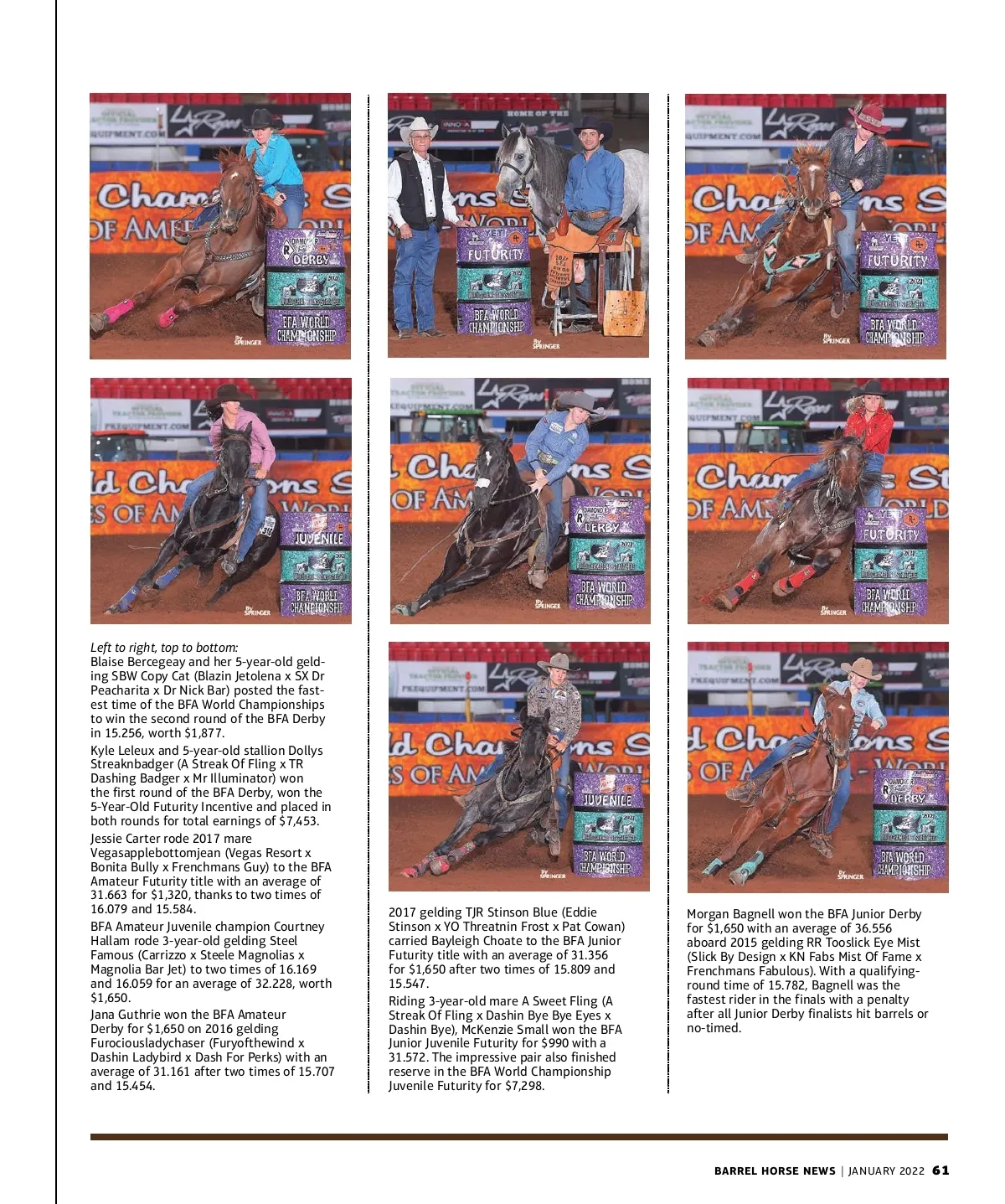 Left to right, top to bottom:
Blaise Bercegeay and her 5-year-old gelding SBW Copy Cat (Blazin Jetolena x SX Dr Peacharita x Dr Nick Bar) posted the fastest time of the BFA World Championships to win the second round of the BFA Derby in 15.256, worth $1,877.

Kyle Leleux and 5-year-old stallion Dollys Streaknbadger (A Streak Of Fling x TR Dashing Badger x Mr Illuminator) won the first round of the BFA Derby, won the 5-Year-Old Futurity Incentive and placed in both rounds for total earnings of $7,453.

Jessie Carter rode 2017 mare Vegasapplebottomjean (Vegas Resort x Bonita Bully x Frenchmans Guy) to the BFA Amateur Futurity title with an average of 31.663 for $1,320, thanks to two times of 16.079 and 15.584.

BFA Amateur Juvenile champion Courtney Hallam rode 3-year-old gelding Steel Famous (Carrizzo x Steele Magnolias x Magnolia Bar Jet) to two times of 16.169 and 16.059 for an average of 32.228, worth $1,650.

Jana Guthrie won the BFA Amateur Derby for $1,650 on 2016 gelding Furociousladychaser (Furyofthewind x Dashin Ladybird x Dash For Perks) with an average of 31.161 after two times of 15.707 and 15.454.

2017 gelding TJR Stinson Blue (Eddie Stinson x YO Threatnin Frost x Pat Cowan) carried Bayleigh Choate to the BFA Junior Futurity title with an average of 31.356 for $1,650 after two times of 15.809 and 15.547.

Riding 3-year-old mare A Sweet Fling (A Streak Of Fling x Dashin Bye Bye Eyes x Dashin Bye), McKenzie Small won the BFA Junior Juvenile Futurity for $990 with a 31.572. The impressive pair also finished reserve in the BFA World Championship Juvenile Futurity for $7,298.

Morgan Bagnell won the BFA Junior Derby for $1,650 with an average of 36.556 aboard 2015 gelding RR Tooslick Eye Mist (Slick By Design x KN Fabs Mist Of Fame x Frenchmans Fabulous). With a qualifying-round time of 15.782, Bagnell was the fastest rider in the finals with a penalty after all Junior Derby finalists hit barrels or no-timed.

BARREL HORSE NEWS | JANUARY 2022 61