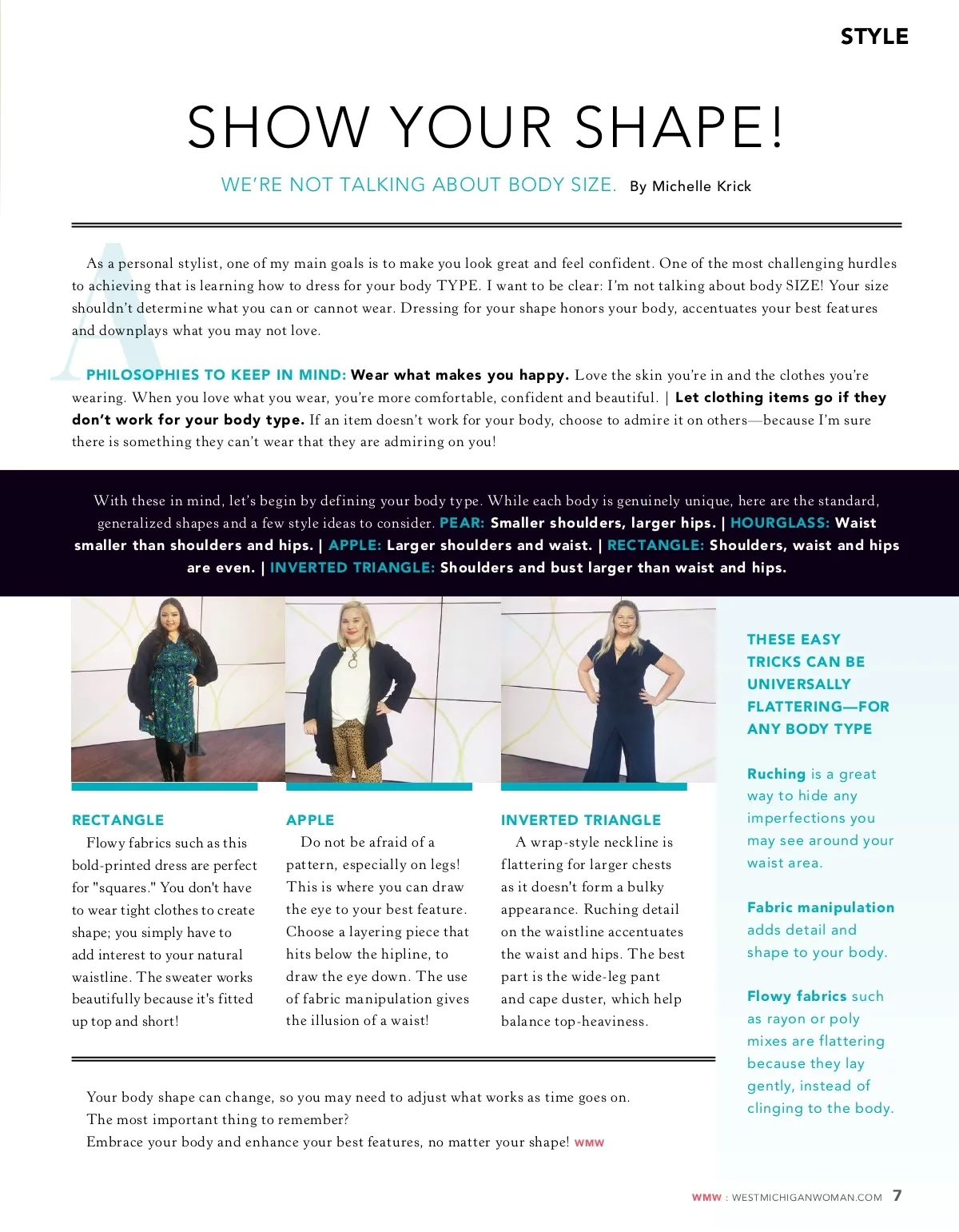 STYLE

SHOW YOUR SHAPE!

WE'RE NOT TALKING ABOUT BODY SIZE. By Michelle Krick

As a personal stylist, one of my main goals is to make you look great and feel confident. One of the most challenging hurdles to achieving that is learning how to dress for your body TYPE. I want to be clear: I'm not talking about body SIZE! Your size shouldn't determine what you can or cannot wear. Dressing for your shape honors your body, accentuates your best features and downplays what you may not love.

PHILOSOPHIES TO KEEP IN MIND: Wear what makes you happy. Love the skin you're in and the clothes you're wearing. When you love what you wear, you're more comfortable, confident and beautiful. | Let clothing items go if they don't work for your body type. If an item doesn't work for your body, choose to admire it on others—because I'm sure there is something they can't wear that they are admiring on you!

With these in mind, let's begin by defining your body type. While each body is genuinely unique, here are the standard, generalized shapes and a few style ideas to consider. PEAR: Smaller shoulders, larger hips. | HOURGLASS: Waist smaller than shoulders and hips. | APPLE: Larger shoulders and waist. | RECTANGLE: Shoulders, waist and hips are even. | INVERTED TRIANGLE: Shoulders and bust larger than waist and hips.

RECTANGLE
Flowy fabrics such as this bold-printed dress are perfect for "squares." You don't have to wear tight clothes to create shape; you simply have to add interest to your natural waistline. The sweater works beautifully because it's fitted up top and short!

APPLE
Do not be afraid of a pattern, especially on legs! This is where you can draw the eye to your best feature. Choose a layering piece that hits below the hipline, to draw the eye down. The use of fabric manipulation gives the illusion of a waist!

INVERTED TRIANGLE
A wrap-style neckline is flattering for larger chests as it doesn't form a bulky appearance. Ruching detail on the waistline accentuates the waist and hips. The best part is the wide-leg pant and cape duster, which help balance top-heaviness.

THESE EASY TRICKS CAN BE UNIVERSALLY FLATTERING—FOR ANY BODY TYPE

Ruching is a great way to hide any imperfections you may see around your waist area.

Fabric manipulation adds detail and shape to your body.

Flowy fabrics such as rayon or poly mixes are flattering because they lay gently, instead of clinging to the body.

Your body shape can change, so you may need to adjust what works as time goes on. The most important thing to remember? Embrace your body and enhance your best features, no matter your shape! WMW

WMW : WESTMICHIGANWOMAN.COM 7