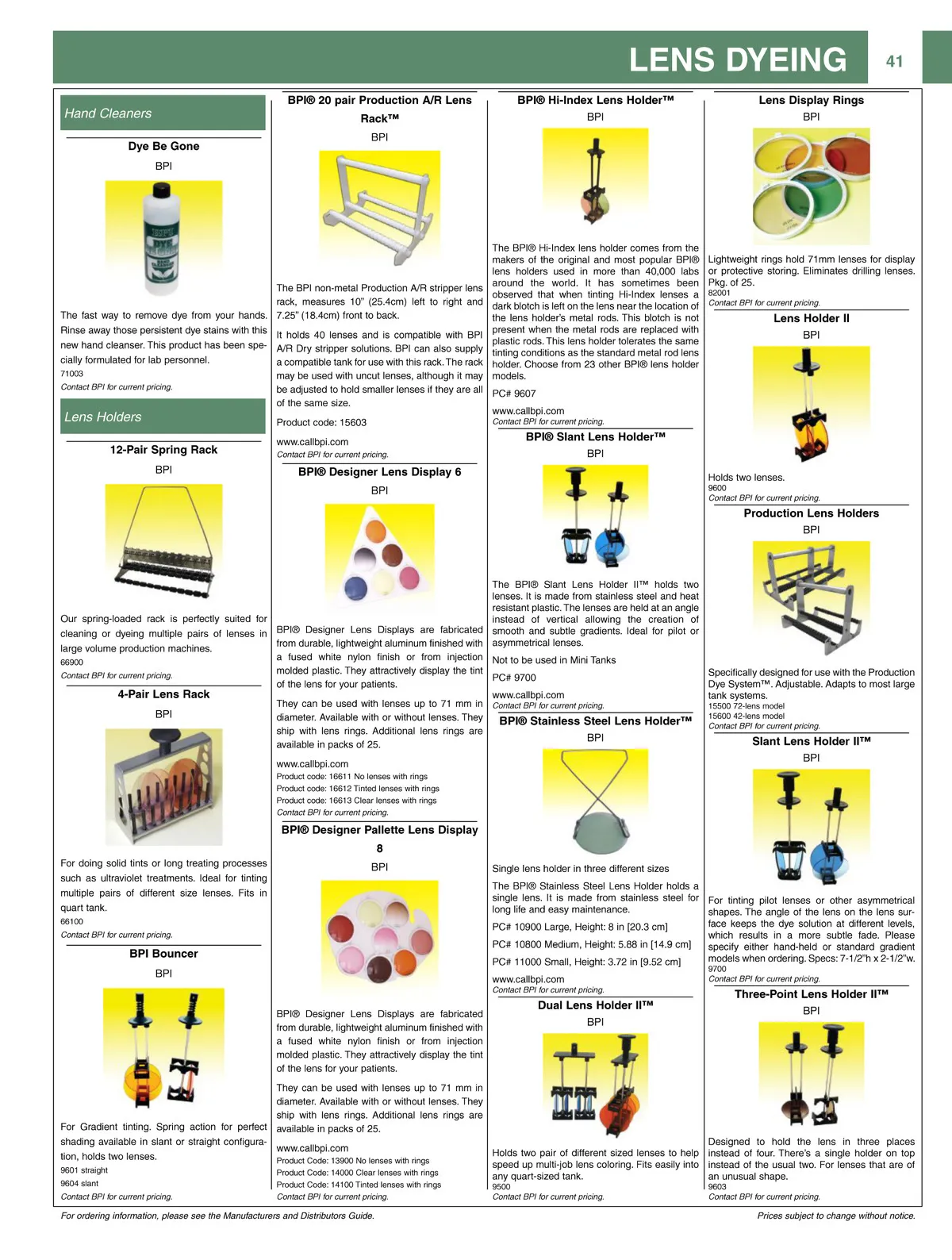 LENS DYEING

41

Hand Cleaners

Dye Be Gone

BPI

The fast way to remove dye from your hands. Rinse away those persistent dye stains with this new hand cleanser. This product has been specially formulated for lab personnel.

71003

Contact BPI for current pricing.

Lens Holders

12-Pair Spring Rack

BPI

Our spring-loaded rack is perfectly suited for cleaning or dyeing multiple pairs of lenses in large volume production machines.

66900

Contact BPI for current pricing.

4-Pair Lens Rack

BPI

For doing solid tints or long treating processes such as ultraviolet treatments. Ideal for tinting multiple pairs of different size lenses. Fits in quart tank.

66100

Contact BPI for current pricing.

BPI Bouncer

BPI

For Gradient tinting. Spring action for perfect shading available in slant or straight configuration, holds two lenses.

9601 straight

9604 slant

Contact BPI for current pricing.

BPI® 20 pair Production A/R Lens Rack™

BPI

The BPI non-metal Production A/R stripper lens rack, measures 10" (25.4cm) left to right and 7.25" (18.4cm) front to back.

It holds 40 lenses and is compatible with BPI A/R Dry stripper solutions. BPI can also supply a compatible tank for use with this rack. The rack may be used with uncut lenses, although it may be adjusted to hold smaller lenses if they are all of the same size.

Product code: 15603

www.callbpi.com

Contact BPI for current pricing.

BPI® Designer Lens Display 6

BPI

BPI® Designer Lens Displays are fabricated from durable, lightweight aluminum finished with a fused white nylon finish or from injection molded plastic. They attractively display the tint of the lens for your patients.

They can be used with lenses up to 71 mm in diameter. Available with or without lenses. They ship with lens rings. Additional lens rings are available in packs of 25.

www.callbpi.com

Product code: 16611 No lenses with rings

Product code: 16612 Tinted lenses with rings

Product code: 16613 Clear lenses with rings

Contact BPI for current pricing.

BPI® Designer Pallette Lens Display 8

BPI

BPI® Designer Lens Displays are fabricated from durable, lightweight aluminum finished with a fused white nylon finish or from injection molded plastic. They attractively display the tint of the lens for your patients.

They can be used with lenses up to 71 mm in diameter. Available with or without lenses. They ship with lens rings. Additional lens rings are available in packs of 25.

www.callbpi.com

Product Code: 13900 No lenses with rings

Product Code: 14000 Clear lenses with rings

Product Code: 14100 Tinted lenses with rings

Contact BPI for current pricing.

BPI® Hi-Index Lens Holder™

BPI

The BPI® Hi-Index lens holder comes from the makers of the original and most popular BPI® lens holders used in more than 40,000 labs around the world. It has sometimes been observed that when tinting Hi-Index lenses a dark blotch is left on the lens near the location of the lens holder's metal rods. This blotch is not present when the metal rods are replaced with plastic rods. This lens holder tolerates the same tinting conditions as the standard metal rod lens holder. Choose from 23 other BPI® lens holder models.

PC# 9607

www.callbpi.com

Contact BPI for current pricing.

BPI® Slant Lens Holder™

BPI

The BPI® Slant Lens Holder II™ holds two lenses. It is made from stainless steel and heat resistant plastic. The lenses are held at an angle instead of vertical allowing the creation of smooth and subtle gradients. Ideal for pilot or asymmetrical lenses.

Not to be used in Mini Tanks

PC# 9700

www.callbpi.com

Contact BPI for current pricing.

BPI® Stainless Steel Lens Holder™

BPI

Single lens holder in three different sizes

The BPI® Stainless Steel Lens Holder holds a single lens. It is made from stainless steel for long life and easy maintenance.

PC# 10900 Large, Height: 8 in [20.3 cm]

PC# 10800 Medium, Height: 5.88 in [14.9 cm]

PC# 11000 Small, Height: 3.72 in [9.52 cm]

www.callbpi.com

Contact BPI for current pricing.

Dual Lens Holder II™

BPI

Holds two pair of different sized lenses to help speed up multi-job lens coloring. Fits easily into any quart-sized tank.

9500

Contact BPI for current pricing.

Lens Display Rings

BPI

Lightweight rings hold 71mm lenses for display or protective storing. Eliminates drilling lenses. Pkg. of 25.

82001

Contact BPI for current pricing.

Lens Holder II

BPI

Holds two lenses.

9600

Contact BPI for current pricing.

Production Lens Holders

BPI

Specifically designed for use with the Production Dye System™. Adjustable. Adapts to most large tank systems.

15500 72-lens model

15600 42-lens model

Contact BPI for current pricing.

Slant Lens Holder II™

BPI

For tinting pilot lenses or other asymmetrical shapes. The angle of the lens on the lens surface keeps the dye solution at different levels, which results in a more subtle fade. Please specify either hand-held or standard gradient models when ordering. Specs: 7-1/2"h x 2-1/2"w.

9700

Contact BPI for current pricing.

Three-Point Lens Holder II™

BPI

Designed to hold the lens in three places instead of four. There's a single holder on top instead of the usual two. For lenses that are of an unusual shape.

9603

Contact BPI for current pricing.

For ordering information, please see the Manufacturers and Distributors Guide.

Prices subject to change without notice.