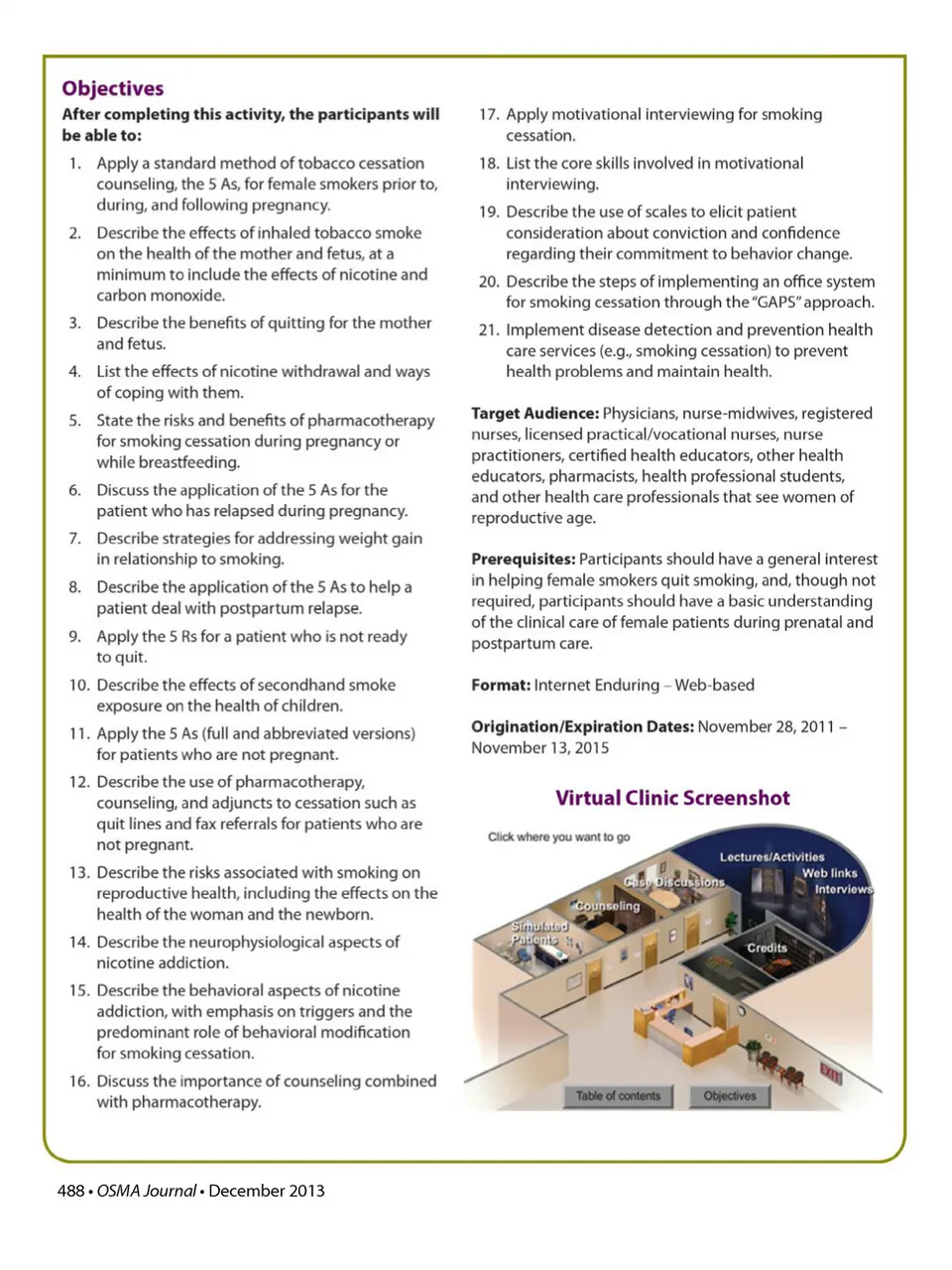 Objectives

After completing this activity, the participants will be able to:

1. Apply a standard method of tobacco cessation counseling, the 5 As, for female smokers prior to, during, and following pregnancy.
2. Describe the effects of inhaled tobacco smoke on the health of the mother and fetus, at a minimum to include the effects of nicotine and carbon monoxide.
3. Describe the benefits of quitting for the mother and fetus.
4. List the effects of nicotine withdrawal and ways of coping with them.
5. State the risks and benefits of pharmacotherapy for smoking cessation during pregnancy or while breastfeeding.
6. Discuss the application of the 5 As for the patient who has relapsed during pregnancy.
7. Describe strategies for addressing weight gain in relationship to smoking.
8. Describe the application of the 5 As to help a patient deal with postpartum relapse.
9. Apply the 5 Rs for a patient who is not ready to quit.
10. Describe the effects of secondhand smoke exposure on the health of children.
11. Apply the 5 As (full and abbreviated versions) for patients who are not pregnant.
12. Describe the use of pharmacotherapy, counseling, and adjuncts to cessation such as quit lines and fax referrals for patients who are not pregnant.
13. Describe the risks associated with smoking on reproductive health, including the effects on the health of the woman and the newborn.
14. Describe the neurophysiological aspects of nicotine addiction.
15. Describe the behavioral aspects of nicotine addiction, with emphasis on triggers and the predominant role of behavioral modification for smoking cessation.
16. Discuss the importance of counseling combined with pharmacotherapy.
17. Apply motivational interviewing for smoking cessation.
18. List the core skills involved in motivational interviewing.
19. Describe the use of scales to elicit patient consideration about conviction and confidence regarding their commitment to behavior change.
20. Describe the steps of implementing an office system for smoking cessation through the "GAPS" approach.
21. Implement disease detection and prevention health care services (e.g., smoking cessation) to prevent health problems and maintain health.

Target Audience: Physicians, nurse-midwives, registered nurses, licensed practical/vocational nurses, nurse practitioners, certified health educators, other health educators, pharmacists, health professional students, and other health care professionals that see women of reproductive age.

Prerequisites: Participants should have a general interest in helping female smokers quit smoking, and, though not required, participants should have a basic understanding of the clinical care of female patients during prenatal and postpartum care.

Format: Internet Enduring – Web-based

Origination/Expiration Dates: November 28, 2011 – November 13, 2015

Virtual Clinic Screenshot

Click where you want to go

Lectures/Activities
Web links
Interviews
Case Discussions
Counseling
Simulated Patients
Credits
EXIT
Table of contents
Objectives

488 • OSMA Journal • December 2013