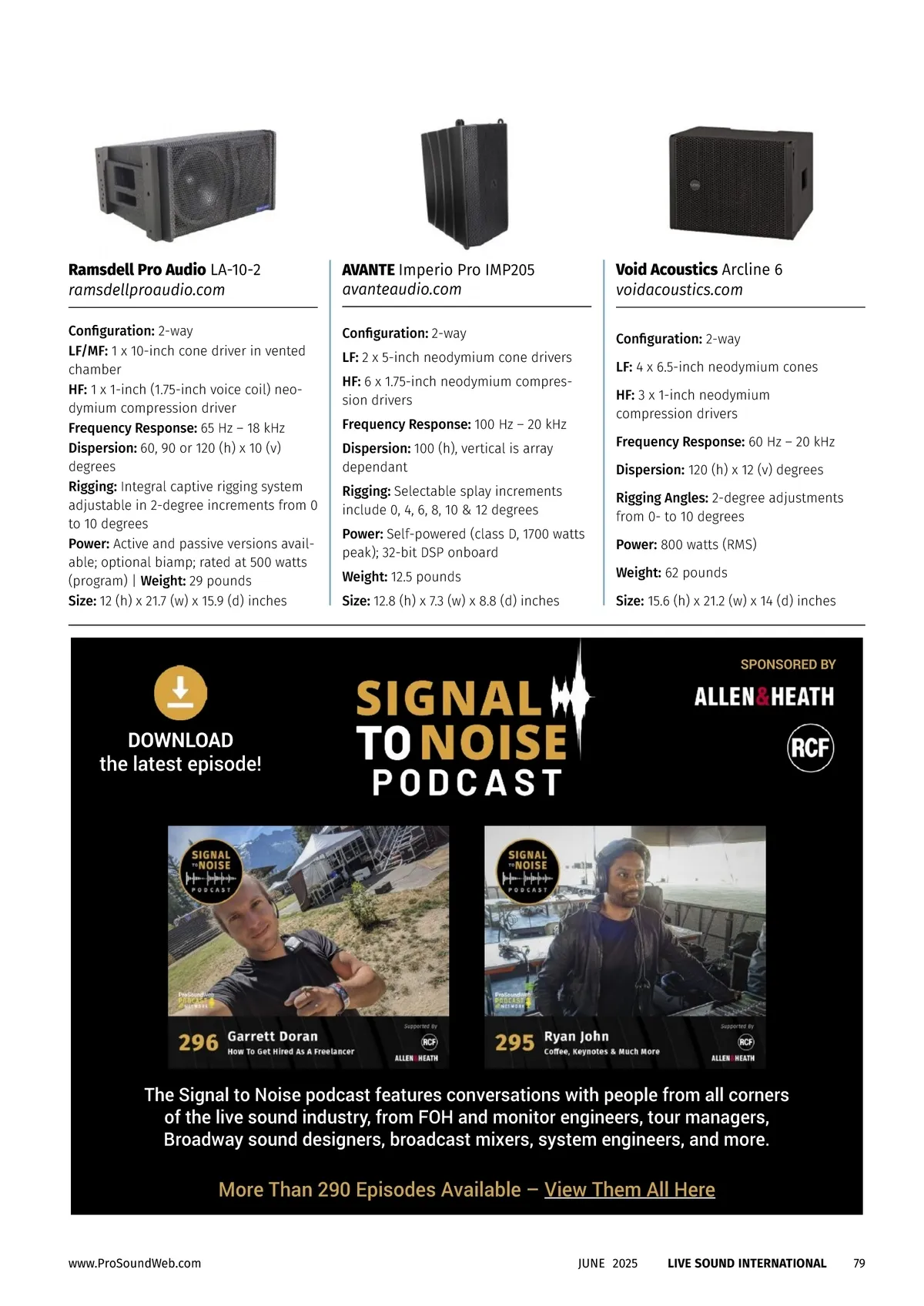 **Ramsdell Pro Audio** LA-10-2
*ramsdellproaudio.com*

**Configuration:** 2-way
**LF/MF:** 1 x 10-inch cone driver in vented chamber
**HF:** 1 x 1-inch (1.75-inch voice coil) neodymium compression driver
**Frequency Response:** 65 Hz – 18 kHz
**Dispersion:** 60, 90 or 120 (h) x 10 (v) degrees
**Rigging:** Integral captive rigging system adjustable in 2-degree increments from 0 to 10 degrees
**Power:** Active and passive versions available; optional biamp; rated at 500 watts (program) | **Weight:** 29 pounds
**Size:** 12 (h) x 21.7 (w) x 15.9 (d) inches

**AVANTE** Imperio Pro IMP205
*avanteaudio.com*

**Configuration:** 2-way
**LF:** 2 x 5-inch neodymium cone drivers
**HF:** 6 x 1.75-inch neodymium compression drivers
**Frequency Response:** 100 Hz – 20 kHz
**Dispersion:** 100 (h), vertical is array dependant
**Rigging:** Selectable splay increments include 0, 4, 6, 8, 10 & 12 degrees
**Power:** Self-powered (class D, 1700 watts peak); 32-bit DSP onboard
**Weight:** 12.5 pounds
**Size:** 12.8 (h) x 7.3 (w) x 8.8 (d) inches

**Void Acoustics** Arcline 6
*voidacoustics.com*

**Configuration:** 2-way
**LF:** 4 x 6.5-inch neodymium cones
**HF:** 3 x 1-inch neodymium compression drivers
**Frequency Response:** 60 Hz – 20 kHz
**Dispersion:** 120 (h) x 12 (v) degrees
**Rigging Angles:** 2-degree adjustments from 0- to 10 degrees
**Power:** 800 watts (RMS)
**Weight:** 62 pounds
**Size:** 15.6 (h) x 21.2 (w) x 14 (d) inches

DOWNLOAD
the latest episode!

SIGNAL TO NOISE PODCAST

SPONSORED BY
ALLEN&HEATH
RCF

SIGNAL TO NOISE PODCAST
ProSoundWeb PODCAST NETWORK
296 Garrett Doran
How To Get Hired As A Freelancer
Supported By RCF ALLEN&HEATH

SIGNAL TO NOISE PODCAST
ProSoundWeb PODCAST NETWORK
295 Ryan John
Coffee, Keynotes & Much More
Supported By RCF ALLEN&HEATH

The Signal to Noise podcast features conversations with people from all corners of the live sound industry, from FOH and monitor engineers, tour managers, Broadway sound designers, broadcast mixers, system engineers, and more.

More Than 290 Episodes Available – View Them All Here

www.ProSoundWeb.com JUNE 2025 LIVE SOUND INTERNATIONAL 79