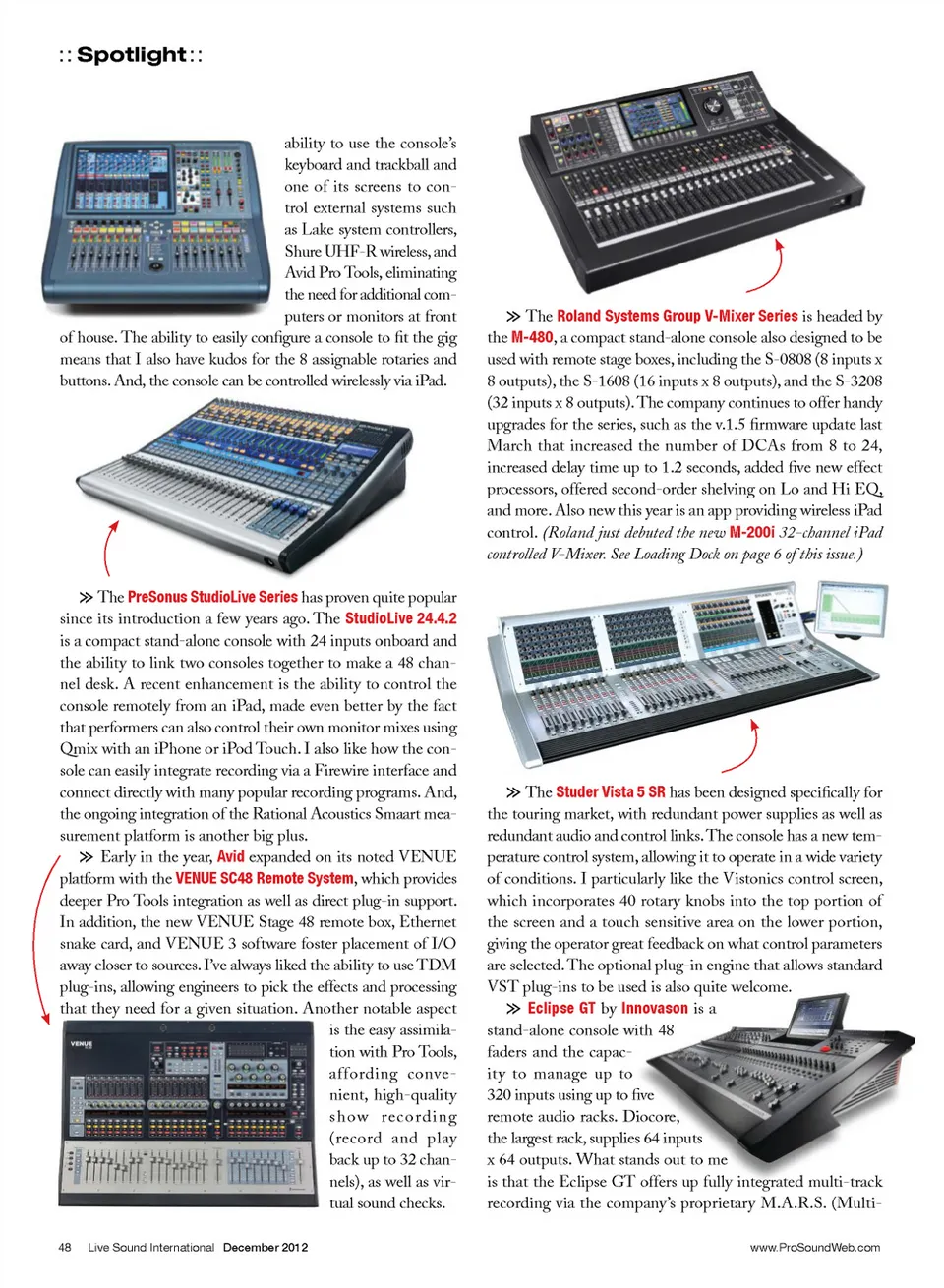 :: Spotlight ::

ability to use the console's keyboard and trackball and one of its screens to control external systems such as Lake system controllers, Shure UHF-R wireless, and Avid Pro Tools, eliminating the need for additional computers or monitors at front of house. The ability to easily configure a console to fit the gig means that I also have kudos for the 8 assignable rotaries and buttons. And, the console can be controlled wirelessly via iPad.

» The PreSonus StudioLive Series has proven quite popular since its introduction a few years ago. The StudioLive 24.4.2 is a compact stand-alone console with 24 inputs onboard and the ability to link two consoles together to make a 48 channel desk. A recent enhancement is the ability to control the console remotely from an iPad, made even better by the fact that performers can also control their own monitor mixes using Qmix with an iPhone or iPod Touch. I also like how the console can easily integrate recording via a Firewire interface and connect directly with many popular recording programs. And, the ongoing integration of the Rational Acoustics Smaart measurement platform is another big plus.

» Early in the year, Avid expanded on its noted VENUE platform with the VENUE SC48 Remote System, which provides deeper Pro Tools integration as well as direct plug-in support. In addition, the new VENUE Stage 48 remote box, Ethernet snake card, and VENUE 3 software foster placement of I/O away closer to sources. I've always liked the ability to use TDM plug-ins, allowing engineers to pick the effects and processing that they need for a given situation. Another notable aspect is the easy assimilation with Pro Tools, affording convenient, high-quality show recording (record and play back up to 32 channels), as well as virtual sound checks.

» The Roland Systems Group V-Mixer Series is headed by the M-480, a compact stand-alone console also designed to be used with remote stage boxes, including the S-0808 (8 inputs x 8 outputs), the S-1608 (16 inputs x 8 outputs), and the S-3208 (32 inputs x 8 outputs). The company continues to offer handy upgrades for the series, such as the v.1.5 firmware update last March that increased the number of DCAs from 8 to 24, increased delay time up to 1.2 seconds, added five new effect processors, offered second-order shelving on Lo and Hi EQ, and more. Also new this year is an app providing wireless iPad control. (Roland just debuted the new M-200i 32-channel iPad controlled V-Mixer. See Loading Dock on page 6 of this issue.)

» The Studer Vista 5 SR has been designed specifically for the touring market, with redundant power supplies as well as redundant audio and control links. The console has a new temperature control system, allowing it to operate in a wide variety of conditions. I particularly like the Vistonics control screen, which incorporates 40 rotary knobs into the top portion of the screen and a touch sensitive area on the lower portion, giving the operator great feedback on what control parameters are selected. The optional plug-in engine that allows standard VST plug-ins to be used is also quite welcome.

» Eclipse GT by Innovason is a stand-alone console with 48 faders and the capacity to manage up to 320 inputs using up to five remote audio racks. Diocore, the largest rack, supplies 64 inputs x 64 outputs. What stands out to me is that the Eclipse GT offers up fully integrated multi-track recording via the company's proprietary M.A.R.S. (Multi-

48 Live Sound International December 2012 www.ProSoundWeb.com