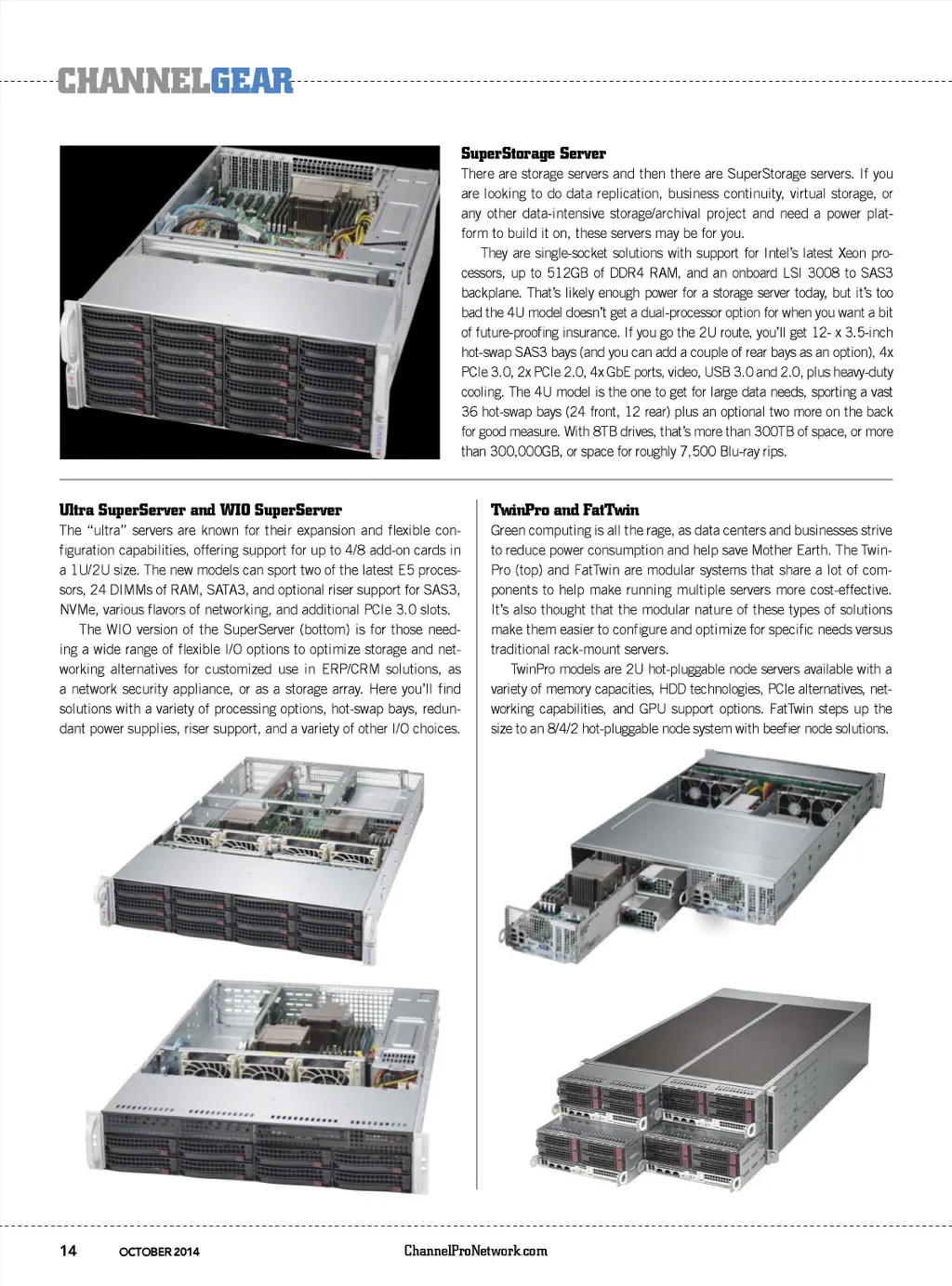 CHANNELGEAR

SuperStorage Server

There are storage servers and then there are SuperStorage servers. If you are looking to do data replication, business continuity, virtual storage, or any other data-intensive storage/archival project and need a power platform to build it on, these servers may be for you.

They are single-socket solutions with support for Intel's latest Xeon processors, up to 512GB of DDR4 RAM, and an onboard LSI 3008 to SAS3 backplane. That's likely enough power for a storage server today, but it's too bad the 4U model doesn't get a dual-processor option for when you want a bit of future-proofing insurance. If you go the 2U route, you'll get 12- x 3.5-inch hot-swap SAS3 bays (and you can add a couple of rear bays as an option), 4x PCIe 3.0, 2x PCIe 2.0, 4x GbE ports, video, USB 3.0 and 2.0, plus heavy-duty cooling. The 4U model is the one to get for large data needs, sporting a vast 36 hot-swap bays (24 front, 12 rear) plus an optional two more on the back for good measure. With 8TB drives, that's more than 300TB of space, or more than 300,000GB, or space for roughly 7,500 Blu-ray rips.

Ultra SuperServer and WIO SuperServer

The "ultra" servers are known for their expansion and flexible configuration capabilities, offering support for up to 4/8 add-on cards in a 1U/2U size. The new models can sport two of the latest E5 processors, 24 DIMMs of RAM, SATA3, and optional riser support for SAS3, NVMe, various flavors of networking, and additional PCIe 3.0 slots.

The WIO version of the SuperServer (bottom) is for those needing a wide range of flexible I/O options to optimize storage and networking alternatives for customized use in ERP/CRM solutions, as a network security appliance, or as a storage array. Here you'll find solutions with a variety of processing options, hot-swap bays, redundant power supplies, riser support, and a variety of other I/O choices.

TwinPro and FatTwin

Green computing is all the rage, as data centers and businesses strive to reduce power consumption and help save Mother Earth. The TwinPro (top) and FatTwin are modular systems that share a lot of components to help make running multiple servers more cost-effective. It's also thought that the modular nature of these types of solutions make them easier to configure and optimize for specific needs versus traditional rack-mount servers.

TwinPro models are 2U hot-pluggable node servers available with a variety of memory capacities, HDD technologies, PCIe alternatives, networking capabilities, and GPU support options. FatTwin steps up the size to an 8/4/2 hot-pluggable node system with beefier node solutions.

14 OCTOBER 2014 ChannelProNetwork.com