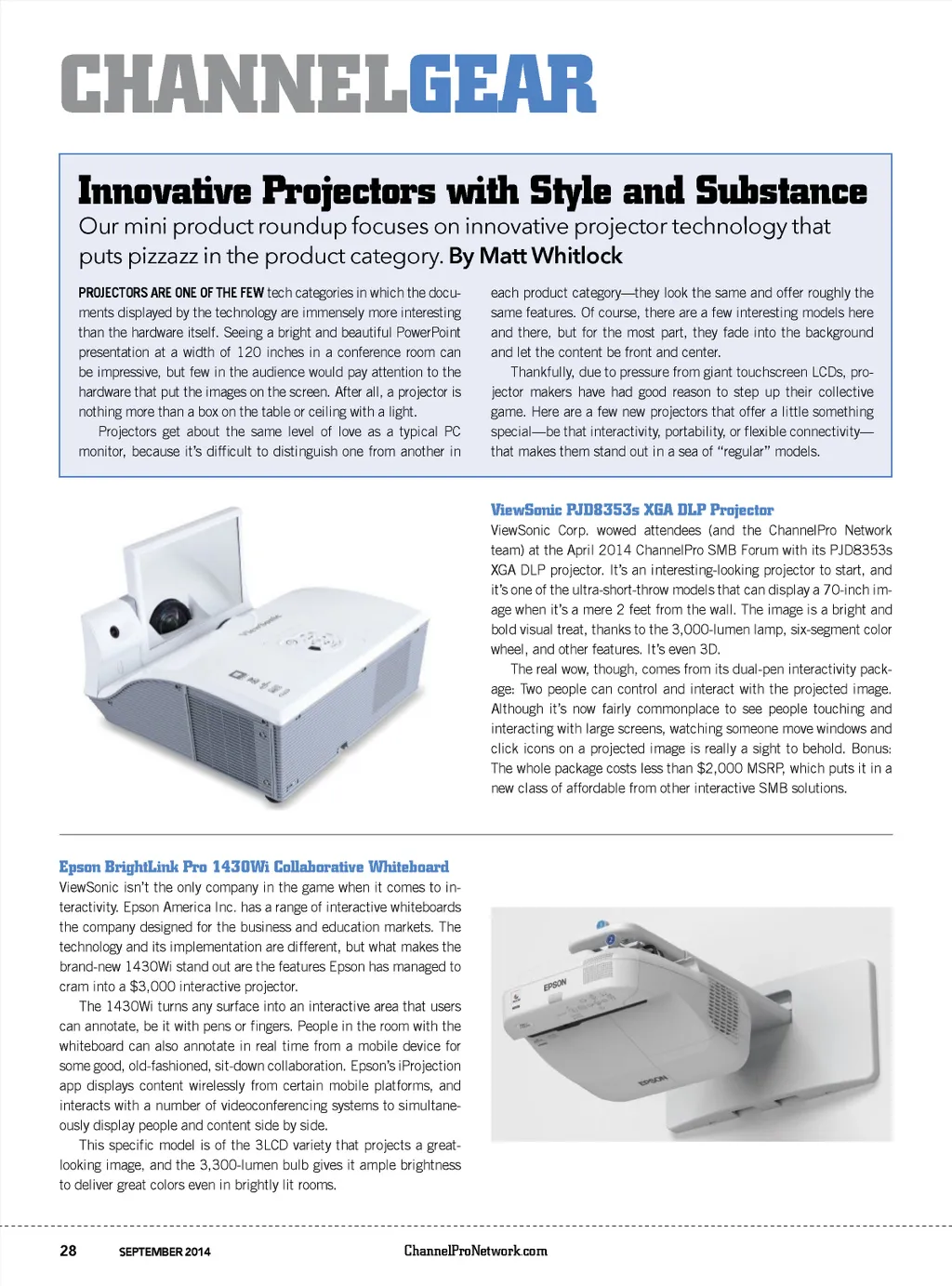 CHANNELGEAR

Innovative Projectors with Style and Substance

Our mini product roundup focuses on innovative projector technology that puts pizzazz in the product category. By Matt Whitlock

PROJECTORS ARE ONE OF THE FEW tech categories in which the documents displayed by the technology are immensely more interesting than the hardware itself. Seeing a bright and beautiful PowerPoint presentation at a width of 120 inches in a conference room can be impressive, but few in the audience would pay attention to the hardware that put the images on the screen. After all, a projector is nothing more than a box on the table or ceiling with a light.

Projectors get about the same level of love as a typical PC monitor, because it's difficult to distinguish one from another in each product category—they look the same and offer roughly the same features. Of course, there are a few interesting models here and there, but for the most part, they fade into the background and let the content be front and center.

Thankfully, due to pressure from giant touchscreen LCDs, projector makers have had good reason to step up their collective game. Here are a few new projectors that offer a little something special—be that interactivity, portability, or flexible connectivity—that makes them stand out in a sea of "regular" models.

ViewSonic PJD8353s XGA DLP Projector

ViewSonic Corp. wowed attendees (and the ChannelPro Network team) at the April 2014 ChannelPro SMB Forum with its PJD8353s XGA DLP projector. It's an interesting-looking projector to start, and it's one of the ultra-short-throw models that can display a 70-inch image when it's a mere 2 feet from the wall. The image is a bright and bold visual treat, thanks to the 3,000-lumen lamp, six-segment color wheel, and other features. It's even 3D.

The real wow, though, comes from its dual-pen interactivity package: Two people can control and interact with the projected image. Although it's now fairly commonplace to see people touching and interacting with large screens, watching someone move windows and click icons on a projected image is really a sight to behold. Bonus: The whole package costs less than $2,000 MSRP, which puts it in a new class of affordable from other interactive SMB solutions.

Epson BrightLink Pro 1430Wi Collaborative Whiteboard

ViewSonic isn't the only company in the game when it comes to interactivity. Epson America Inc. has a range of interactive whiteboards the company designed for the business and education markets. The technology and its implementation are different, but what makes the brand-new 1430Wi stand out are the features Epson has managed to cram into a $3,000 interactive projector.

The 1430Wi turns any surface into an interactive area that users can annotate, be it with pens or fingers. People in the room with the whiteboard can also annotate in real time from a mobile device for some good, old-fashioned, sit-down collaboration. Epson's iProjection app displays content wirelessly from certain mobile platforms, and interacts with a number of videoconferencing systems to simultaneously display people and content side by side.

This specific model is of the 3LCD variety that projects a great-looking image, and the 3,300-lumen bulb gives it ample brightness to deliver great colors even in brightly lit rooms.

EPSON

EPSON

28 SEPTEMBER 2014 ChannelProNetwork.com