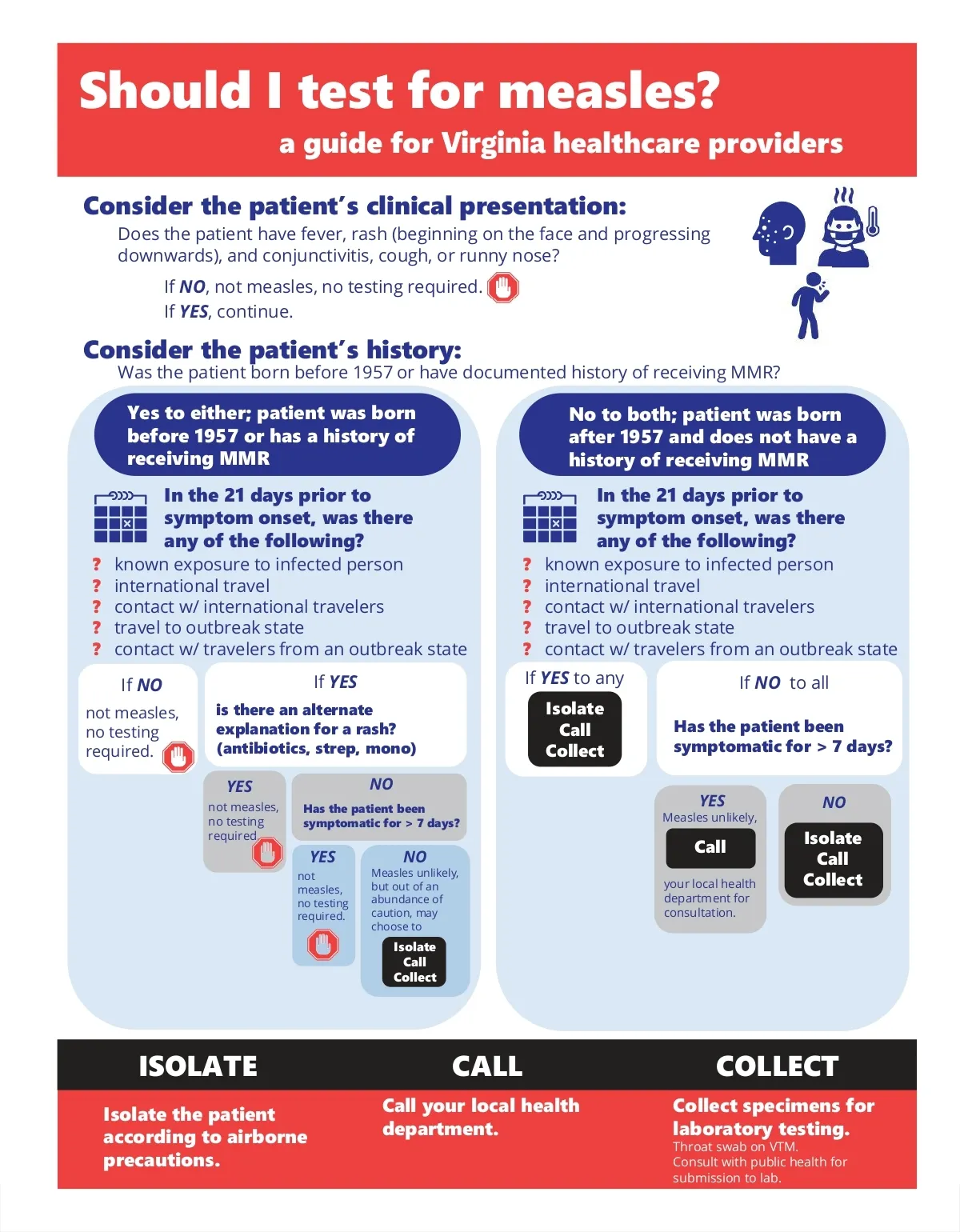 Should I test for measles?
a guide for Virginia healthcare providers

Consider the patient's clinical presentation:
Does the patient have fever, rash (beginning on the face and progressing downwards), and conjunctivitis, cough, or runny nose?
If NO, not measles, no testing required.
If YES, continue.

Consider the patient's history:
Was the patient born before 1957 or have documented history of receiving MMR?

Yes to either; patient was born before 1957 or has a history of receiving MMR

In the 21 days prior to symptom onset, was there any of the following?
? known exposure to infected person
? international travel
? contact w/ international travelers
? travel to outbreak state
? contact w/ travelers from an outbreak state

If NO
not measles, no testing required.

If YES
is there an alternate explanation for a rash? (antibiotics, strep, mono)

YES
not measles, no testing required.

NO
Has the patient been symptomatic for > 7 days?

YES
not measles, no testing required.

NO
Measles unlikely, but out of an abundance of caution, may choose to
Isolate
Call
Collect

No to both; patient was born after 1957 and does not have a history of receiving MMR

In the 21 days prior to symptom onset, was there any of the following?
? known exposure to infected person
? international travel
? contact w/ international travelers
? travel to outbreak state
? contact w/ travelers from an outbreak state

If YES to any
Isolate
Call
Collect

If NO to all
Has the patient been symptomatic for > 7 days?

YES
Measles unlikely,
Call
your local health department for consultation.

NO
Isolate
Call
Collect

ISOLATE
Isolate the patient according to airborne precautions.

CALL
Call your local health department.

COLLECT
Collect specimens for laboratory testing.
Throat swab on VTM.
Consult with public health for submission to lab.