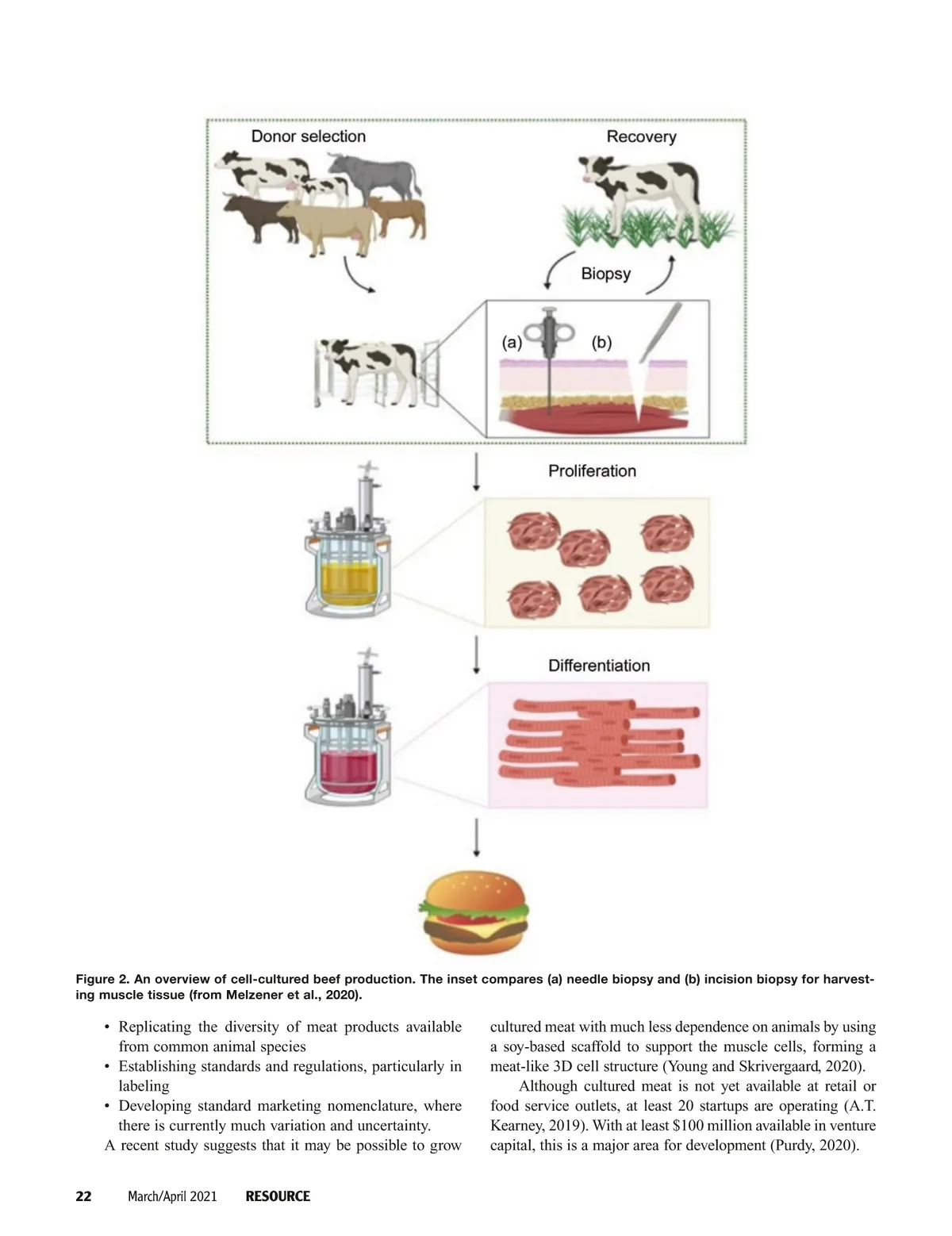 Donor selection

Recovery

Biopsy

(a)

(b)

Proliferation

Differentiation

Figure 2. An overview of cell-cultured beef production. The inset compares (a) needle biopsy and (b) incision biopsy for harvesting muscle tissue (from Melzener et al., 2020).

• Replicating the diversity of meat products available from common animal species
• Establishing standards and regulations, particularly in labeling
• Developing standard marketing nomenclature, where there is currently much variation and uncertainty.

A recent study suggests that it may be possible to grow cultured meat with much less dependence on animals by using a soy-based scaffold to support the muscle cells, forming a meat-like 3D cell structure (Young and Skrivergaard, 2020).

Although cultured meat is not yet available at retail or food service outlets, at least 20 startups are operating (A.T. Kearney, 2019). With at least \$100 million available in venture capital, this is a major area for development (Purdy, 2020).

22 March/April 2021 RESOURCE