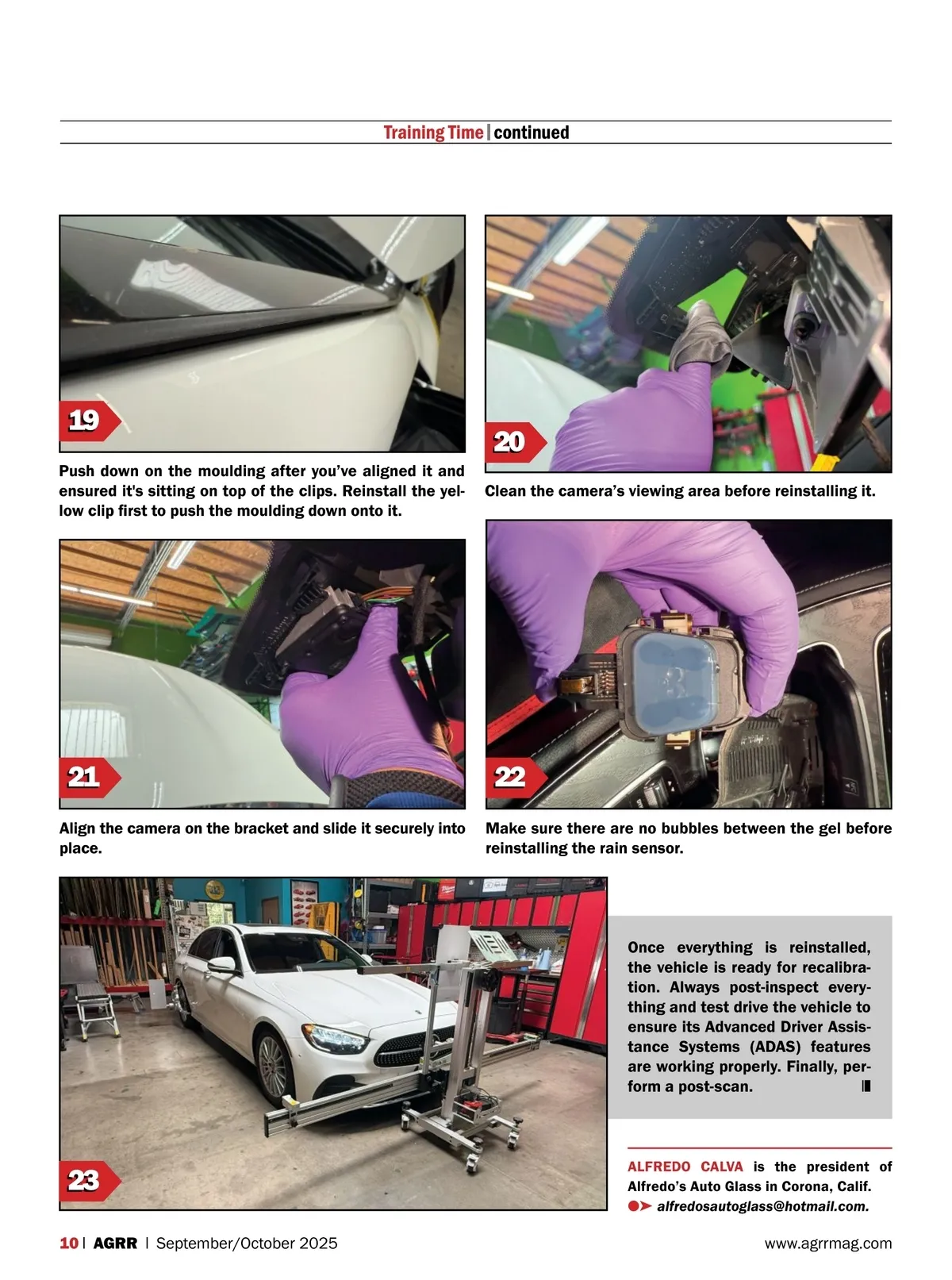 Training Time | continued

19

Push down on the moulding after you've aligned it and ensured it's sitting on top of the clips. Reinstall the yellow clip first to push the moulding down onto it.

20

Clean the camera's viewing area before reinstalling it.

21

Align the camera on the bracket and slide it securely into place.

22

Make sure there are no bubbles between the gel before reinstalling the rain sensor.

23

Once everything is reinstalled, the vehicle is ready for recalibration. Always post-inspect everything and test drive the vehicle to ensure its Advanced Driver Assistance Systems (ADAS) features are working properly. Finally, perform a post-scan.

ALFREDO CALVA is the president of Alfredo's Auto Glass in Corona, Calif.
alfredosautoglass@hotmail.com.

10 | AGRR | September/October 2025

www.agrrmag.com