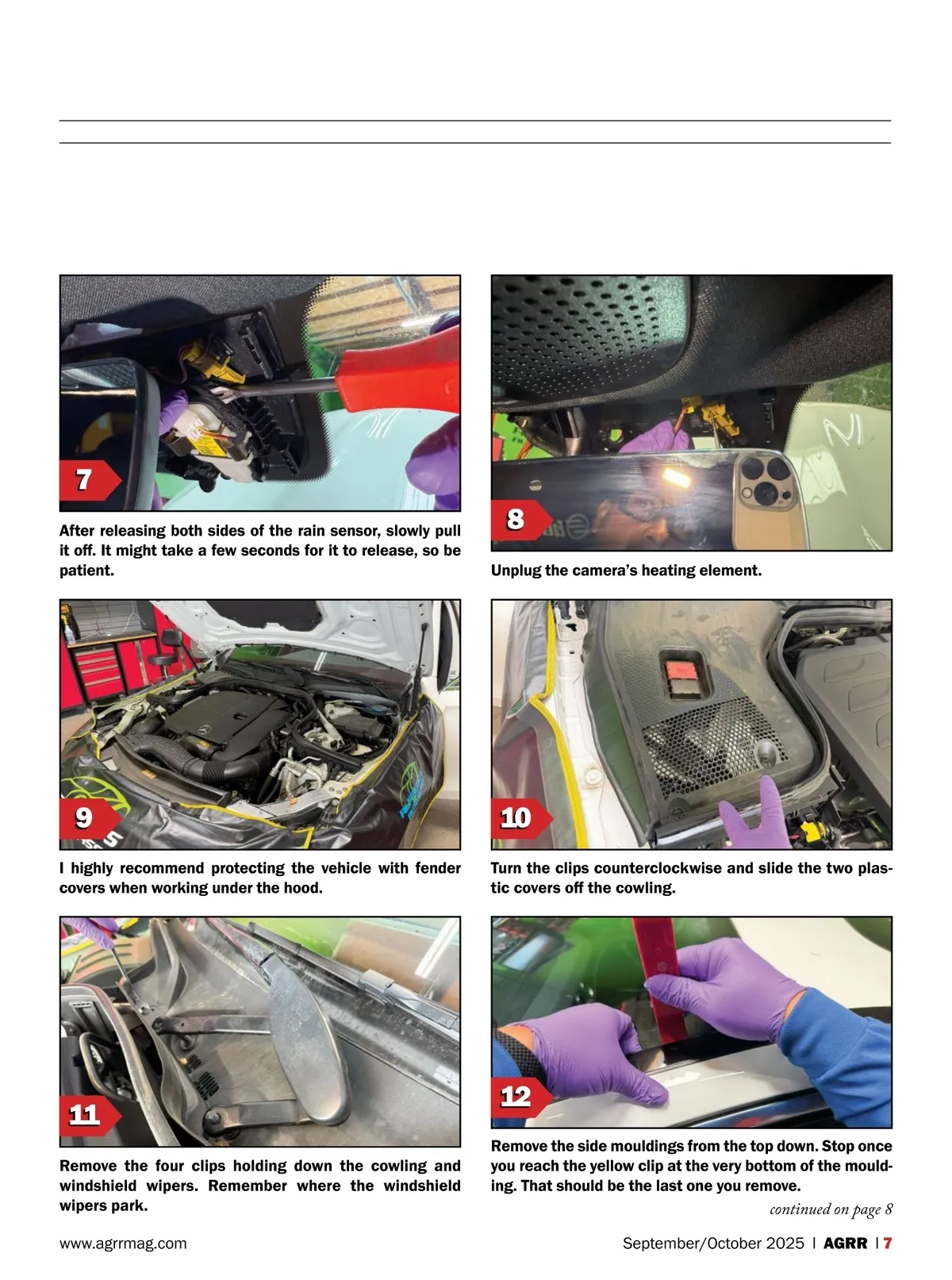 7

After releasing both sides of the rain sensor, slowly pull it off. It might take a few seconds for it to release, so be patient.

8

Unplug the camera's heating element.

9

I highly recommend protecting the vehicle with fender covers when working under the hood.

10

Turn the clips counterclockwise and slide the two plastic covers off the cowling.

11

Remove the four clips holding down the cowling and windshield wipers. Remember where the windshield wipers park.

12

Remove the side mouldings from the top down. Stop once you reach the yellow clip at the very bottom of the moulding. That should be the last one you remove.

continued on page 8

www.agrrmag.com

September/October 2025 | AGRR | 7