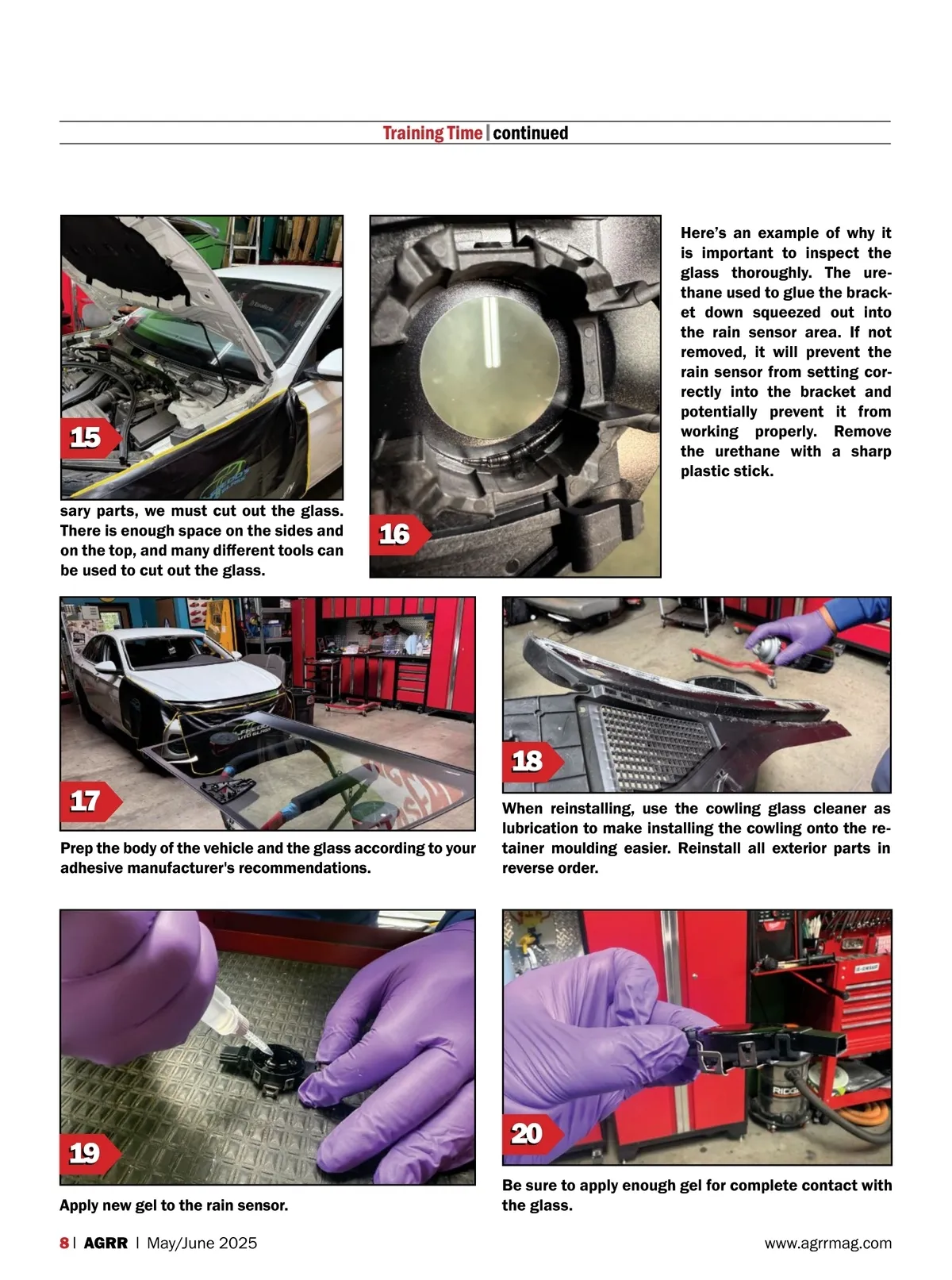 Training Time | continued

15

sary parts, we must cut out the glass. There is enough space on the sides and on the top, and many different tools can be used to cut out the glass.

16

Here's an example of why it is important to inspect the glass thoroughly. The urethane used to glue the bracket down squeezed out into the rain sensor area. If not removed, it will prevent the rain sensor from setting correctly into the bracket and potentially prevent it from working properly. Remove the urethane with a sharp plastic stick.

17

Prep the body of the vehicle and the glass according to your adhesive manufacturer's recommendations.

18

When reinstalling, use the cowling glass cleaner as lubrication to make installing the cowling onto the retainer moulding easier. Reinstall all exterior parts in reverse order.

19

Apply new gel to the rain sensor.

20

Be sure to apply enough gel for complete contact with the glass.

8 | AGRR | May/June 2025

www.agrrmag.com