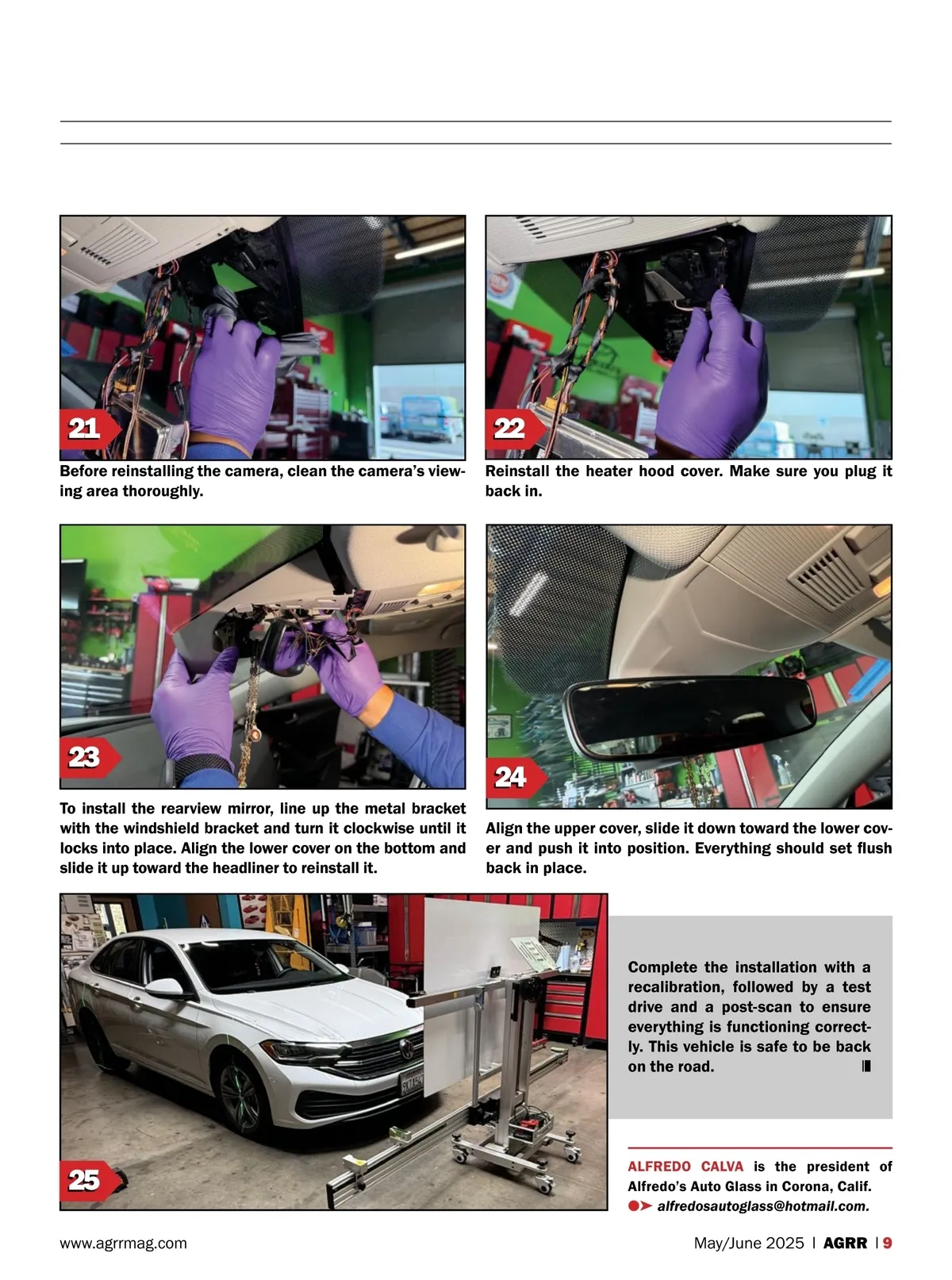 21

Before reinstalling the camera, clean the camera's viewing area thoroughly.

22

Reinstall the heater hood cover. Make sure you plug it back in.

23

To install the rearview mirror, line up the metal bracket with the windshield bracket and turn it clockwise until it locks into place. Align the lower cover on the bottom and slide it up toward the headliner to reinstall it.

24

Align the upper cover, slide it down toward the lower cover and push it into position. Everything should set flush back in place.

25

Complete the installation with a recalibration, followed by a test drive and a post-scan to ensure everything is functioning correctly. This vehicle is safe to be back on the road.

ALFREDO CALVA is the president of Alfredo's Auto Glass in Corona, Calif.
alfredosautoglass@hotmail.com.

www.agrrmag.com

May/June 2025 | AGRR | 9