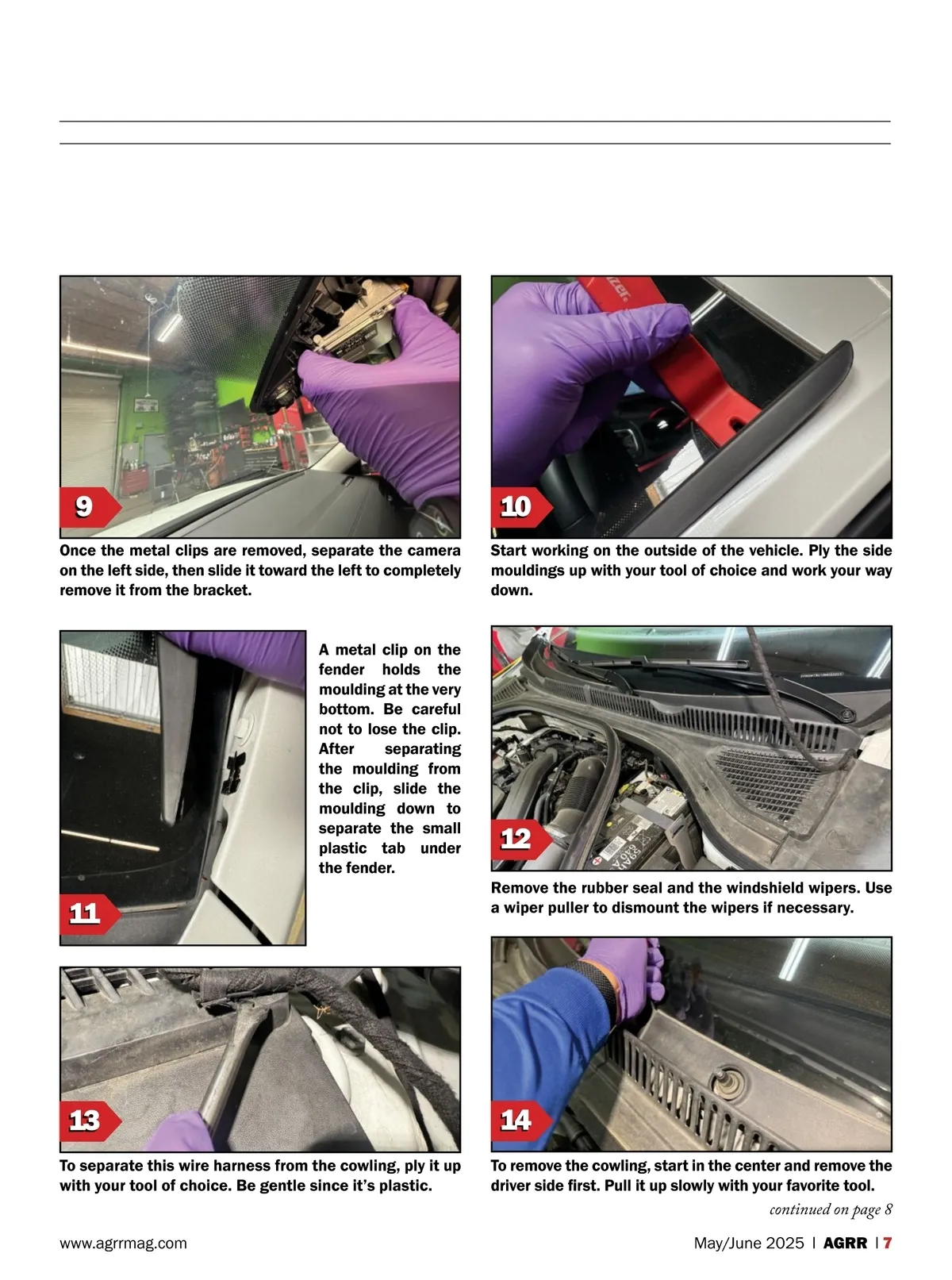 9

Once the metal clips are removed, separate the camera on the left side, then slide it toward the left to completely remove it from the bracket.

10

Start working on the outside of the vehicle. Ply the side mouldings up with your tool of choice and work your way down.

11

A metal clip on the fender holds the moulding at the very bottom. Be careful not to lose the clip. After separating the moulding from the clip, slide the moulding down to separate the small plastic tab under the fender.

12

Remove the rubber seal and the windshield wipers. Use a wiper puller to dismount the wipers if necessary.

13

To separate this wire harness from the cowling, ply it up with your tool of choice. Be gentle since it's plastic.

14

To remove the cowling, start in the center and remove the driver side first. Pull it up slowly with your favorite tool.

continued on page 8

www.agrrmag.com

May/June 2025 | AGRR | 7