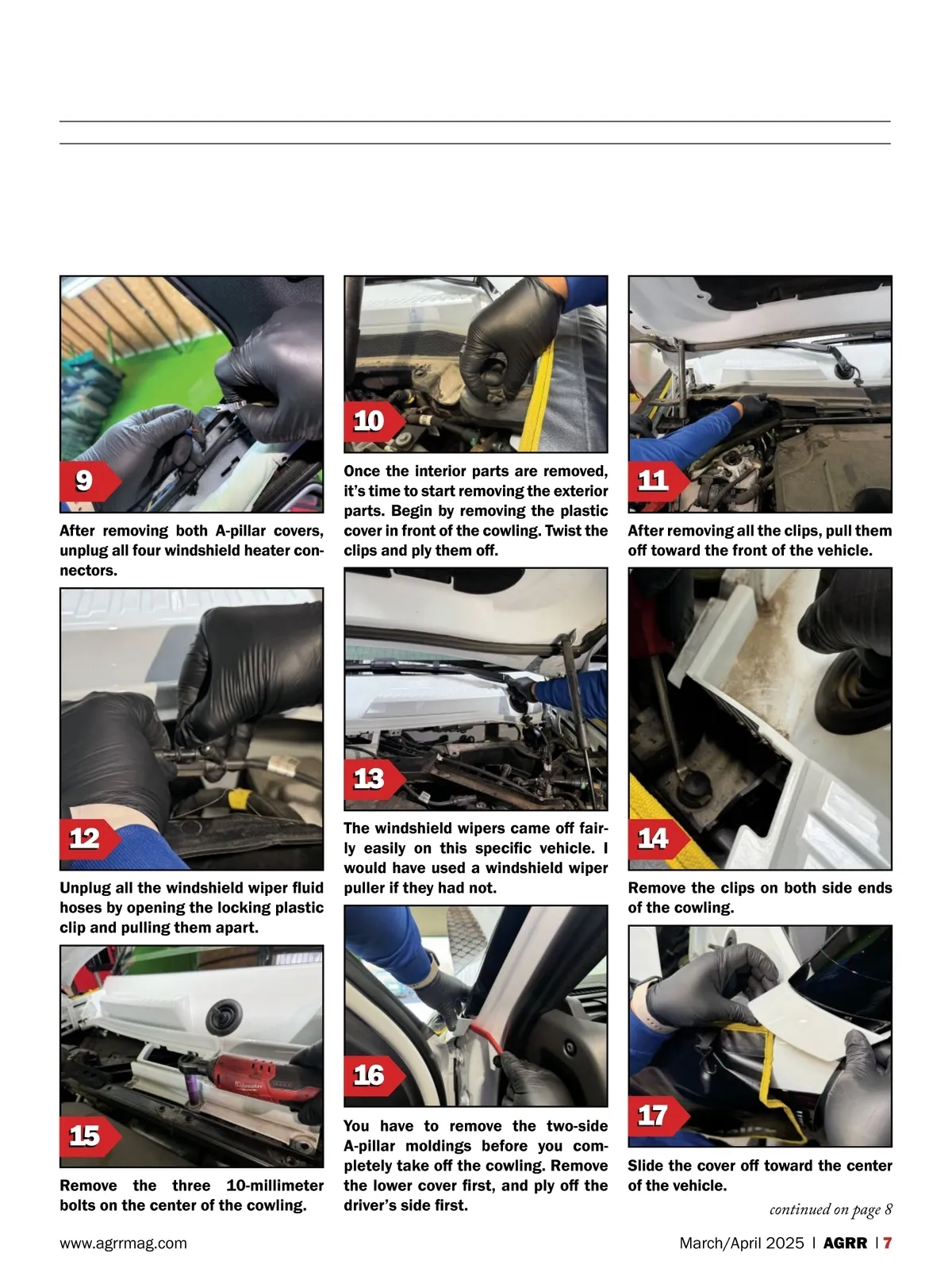 9

After removing both A-pillar covers, unplug all four windshield heater connectors.

12

Unplug all the windshield wiper fluid hoses by opening the locking plastic clip and pulling them apart.

15

Remove the three 10-millimeter bolts on the center of the cowling.

10

Once the interior parts are removed, it's time to start removing the exterior parts. Begin by removing the plastic cover in front of the cowling. Twist the clips and ply them off.

13

The windshield wipers came off fairly easily on this specific vehicle. I would have used a windshield wiper puller if they had not.

16

You have to remove the two-side A-pillar moldings before you completely take off the cowling. Remove the lower cover first, and ply off the driver's side first.

11

After removing all the clips, pull them off toward the front of the vehicle.

14

Remove the clips on both side ends of the cowling.

17

Slide the cover off toward the center of the vehicle.

continued on page 8

www.agrrmag.com

March/April 2025 | AGRR | 7