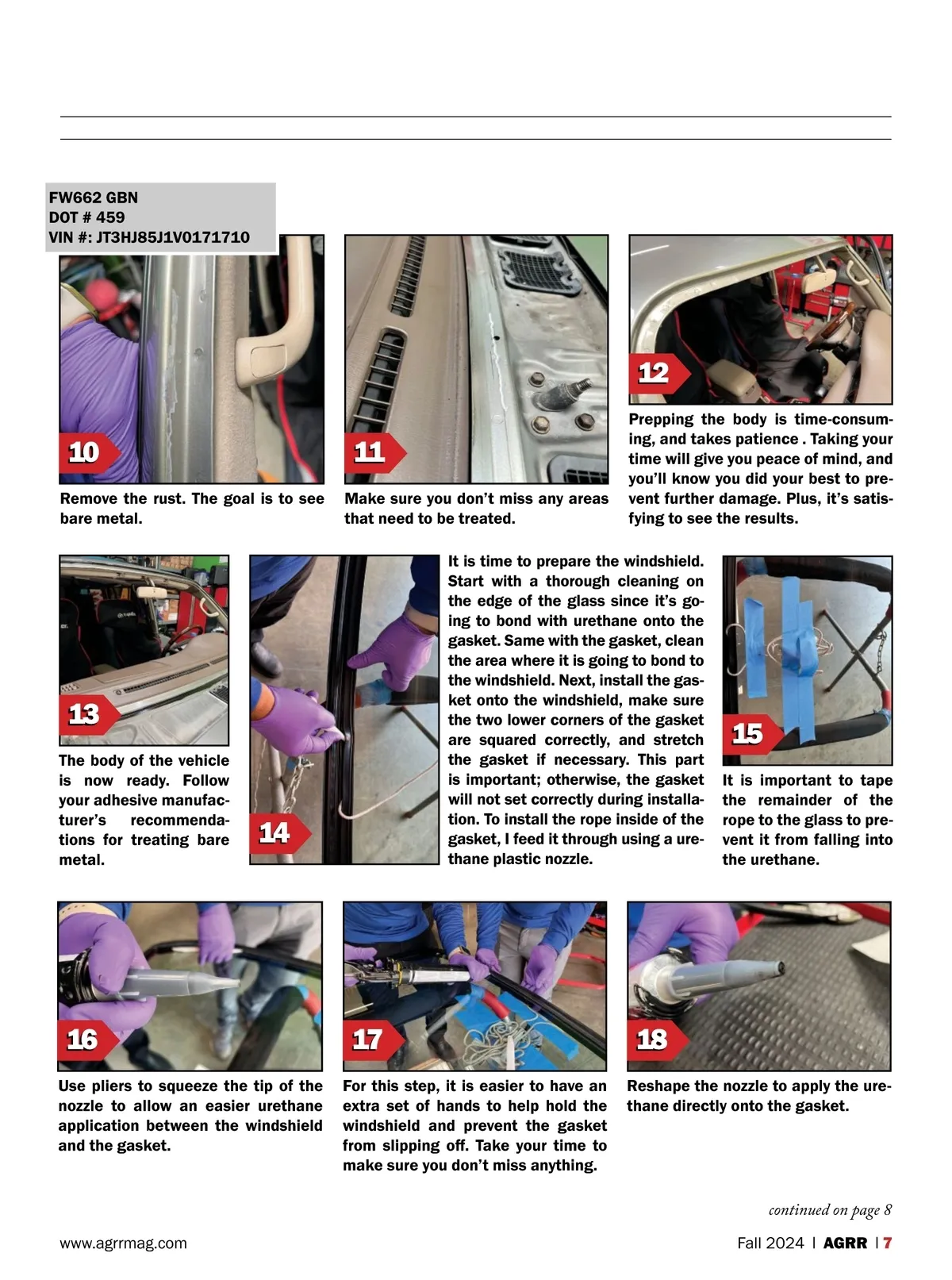 FW662 GBN
DOT # 459
VIN #: JT3HJ85J1V0171710

10

Remove the rust. The goal is to see bare metal.

11

Make sure you don't miss any areas that need to be treated.

12

Prepping the body is time-consuming, and takes patience . Taking your time will give you peace of mind, and you'll know you did your best to prevent further damage. Plus, it's satisfying to see the results.

13

The body of the vehicle is now ready. Follow your adhesive manufacturer's recommendations for treating bare metal.

14

It is time to prepare the windshield. Start with a thorough cleaning on the edge of the glass since it's going to bond with urethane onto the gasket. Same with the gasket, clean the area where it is going to bond to the windshield. Next, install the gasket onto the windshield, make sure the two lower corners of the gasket are squared correctly, and stretch the gasket if necessary. This part is important; otherwise, the gasket will not set correctly during installation. To install the rope inside of the gasket, I feed it through using a urethane plastic nozzle.

15

It is important to tape the remainder of the rope to the glass to prevent it from falling into the urethane.

16

Use pliers to squeeze the tip of the nozzle to allow an easier urethane application between the windshield and the gasket.

17

For this step, it is easier to have an extra set of hands to help hold the windshield and prevent the gasket from slipping off. Take your time to make sure you don't miss anything.

18

Reshape the nozzle to apply the urethane directly onto the gasket.

continued on page 8

www.agrrmag.com

Fall 2024 | AGRR | 7