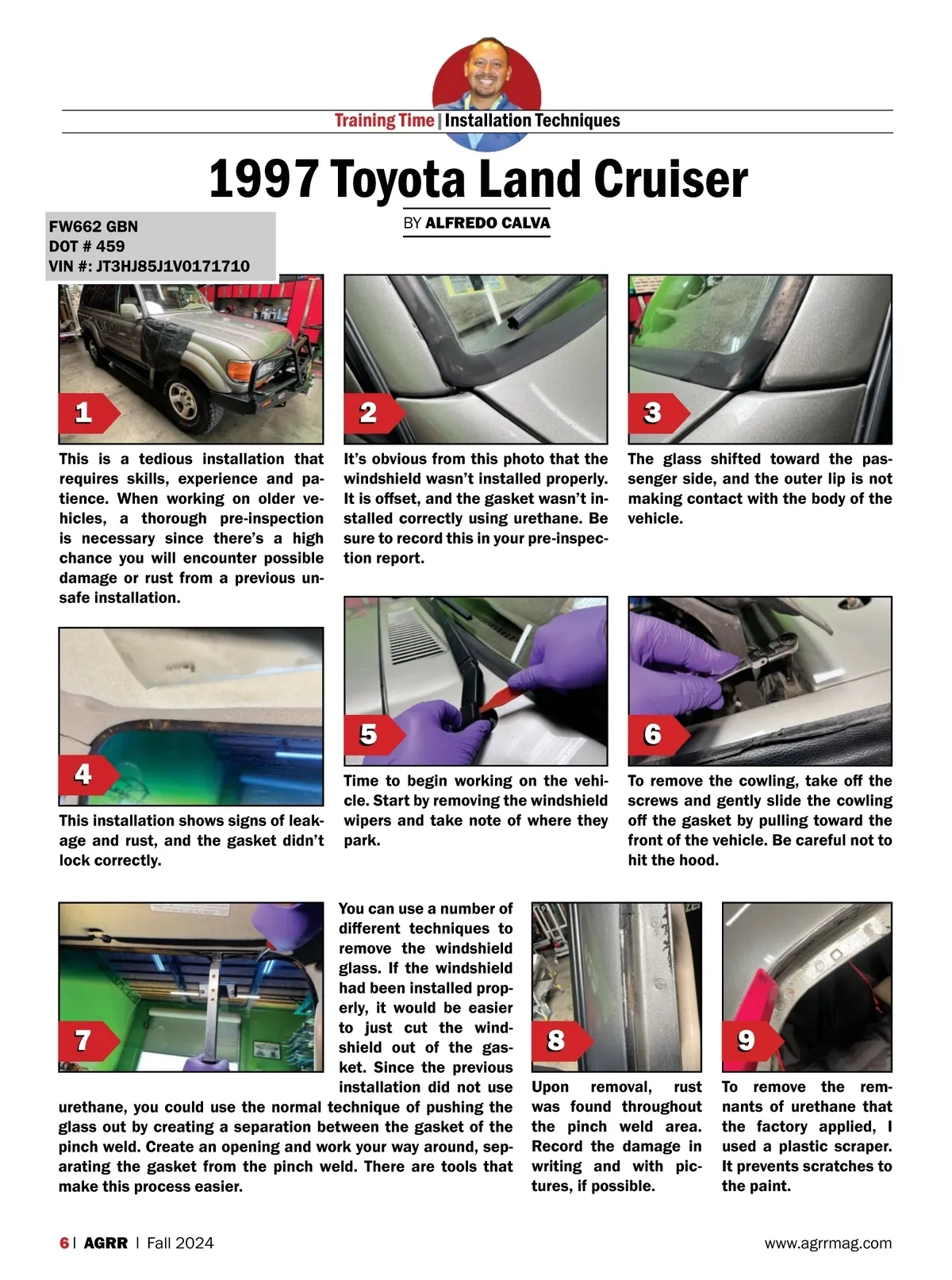 Training Time | Installation Techniques

1997 Toyota Land Cruiser

BY ALFREDO CALVA

FW662 GBN
DOT # 459
VIN #: JT3HJ85J1V0171710

1

This is a tedious installation that requires skills, experience and patience. When working on older vehicles, a thorough pre-inspection is necessary since there's a high chance you will encounter possible damage or rust from a previous unsafe installation.

2

It's obvious from this photo that the windshield wasn't installed properly. It is offset, and the gasket wasn't installed correctly using urethane. Be sure to record this in your pre-inspection report.

3

The glass shifted toward the passenger side, and the outer lip is not making contact with the body of the vehicle.

4

This installation shows signs of leakage and rust, and the gasket didn't lock correctly.

5

Time to begin working on the vehicle. Start by removing the windshield wipers and take note of where they park.

6

To remove the cowling, take off the screws and gently slide the cowling off the gasket by pulling toward the front of the vehicle. Be careful not to hit the hood.

7

You can use a number of different techniques to remove the windshield glass. If the windshield had been installed properly, it would be easier to just cut the windshield out of the gasket. Since the previous installation did not use urethane, you could use the normal technique of pushing the glass out by creating a separation between the gasket of the pinch weld. Create an opening and work your way around, separating the gasket from the pinch weld. There are tools that make this process easier.

8

Upon removal, rust was found throughout the pinch weld area. Record the damage in writing and with pictures, if possible.

9

To remove the remnants of urethane that the factory applied, I used a plastic scraper. It prevents scratches to the paint.

6 | AGRR | Fall 2024

www.agrrmag.com