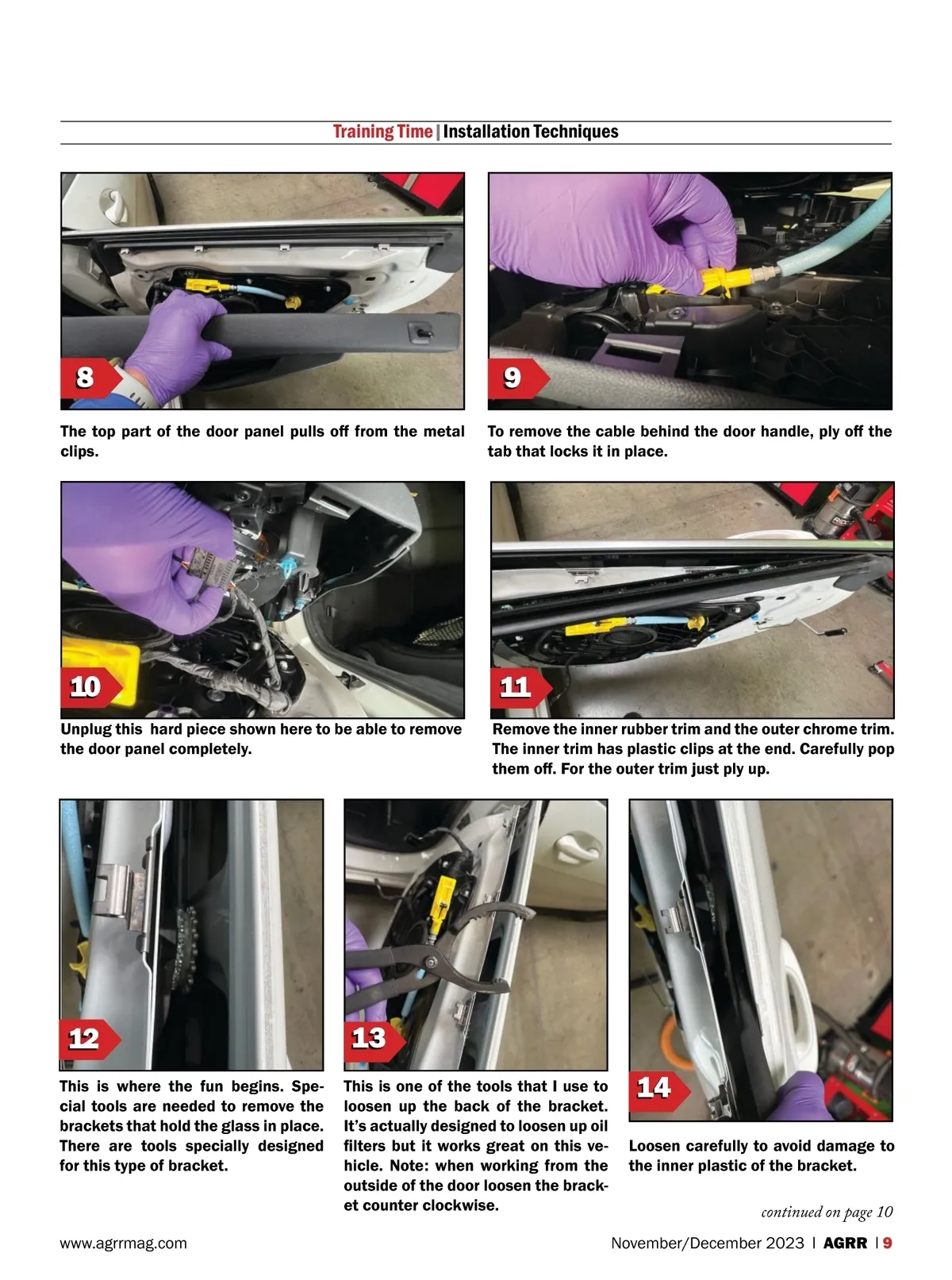 Training Time | Installation Techniques

8

The top part of the door panel pulls off from the metal clips.

9

To remove the cable behind the door handle, ply off the tab that locks it in place.

10

Unplug this hard piece shown here to be able to remove the door panel completely.

11

Remove the inner rubber trim and the outer chrome trim. The inner trim has plastic clips at the end. Carefully pop them off. For the outer trim just ply up.

12

This is where the fun begins. Special tools are needed to remove the brackets that hold the glass in place. There are tools specially designed for this type of bracket.

13

This is one of the tools that I use to loosen up the back of the bracket. It's actually designed to loosen up oil filters but it works great on this vehicle. Note: when working from the outside of the door loosen the bracket counter clockwise.

14

Loosen carefully to avoid damage to the inner plastic of the bracket.

continued on page 10

www.agrrmag.com

November/December 2023 | AGRR | 9